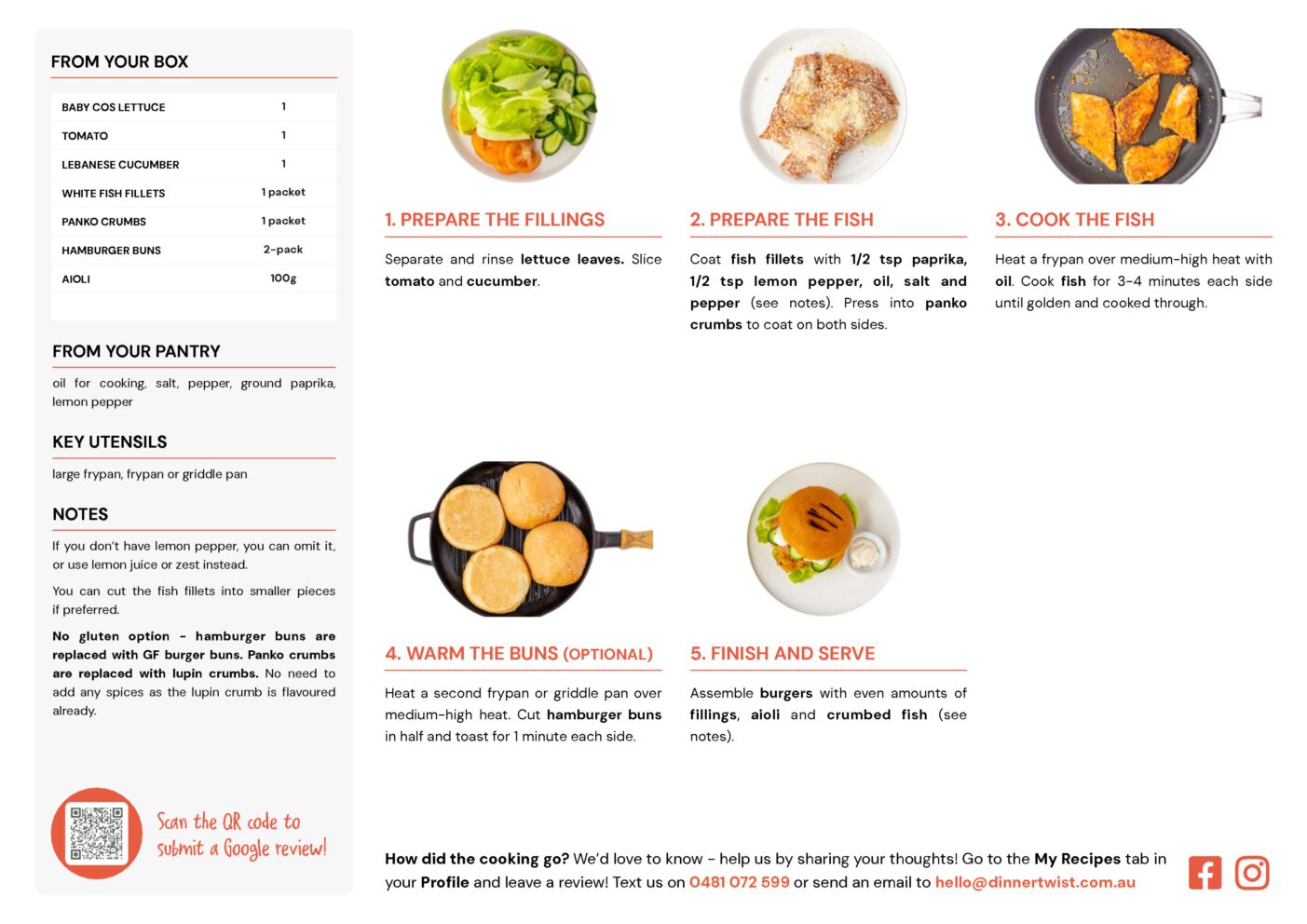 FROM YOUR BOX

| BABY COS LETTUCE | 1 |
|---|---|
| TOMATO | 1 |
| LEBANESE CUCUMBER | 1 |
| WHITE FISH FILLETS | 1 packet |
| PANKO CRUMBS | 1 packet |
| HAMBURGER BUNS | 2-pack |
| AIOLI | 100g |

FROM YOUR PANTRY

oil for cooking, salt, pepper, ground paprika, lemon pepper

KEY UTENSILS

large frypan, frypan or griddle pan

NOTES

If you don't have lemon pepper, you can omit it, or use lemon juice or zest instead.

You can cut the fish fillets into smaller pieces if preferred.

No gluten option - hamburger buns are replaced with GF burger buns. Panko crumbs are replaced with lupin crumbs. No need to add any spices as the lupin crumb is flavoured already.

Scan the QR code to submit a Google review!

1. PREPARE THE FILLINGS

Separate and rinse lettuce leaves. Slice tomato and cucumber.

2. PREPARE THE FISH

Coat fish fillets with 1/2 tsp paprika, 1/2 tsp lemon pepper, oil, salt and pepper (see notes). Press into panko crumbs to coat on both sides.

3. COOK THE FISH

Heat a frypan over medium-high heat with oil. Cook fish for 3-4 minutes each side until golden and cooked through.

4. WARM THE BUNS (OPTIONAL)

Heat a second frypan or griddle pan over medium-high heat. Cut hamburger buns in half and toast for 1 minute each side.

5. FINISH AND SERVE

Assemble burgers with even amounts of fillings, aioli and crumbed fish (see notes).

How did the cooking go? We'd love to know - help us by sharing your thoughts! Go to the My Recipes tab in your Profile and leave a review! Text us on 0481 072 599 or send an email to hello@dinnertwist.com.au