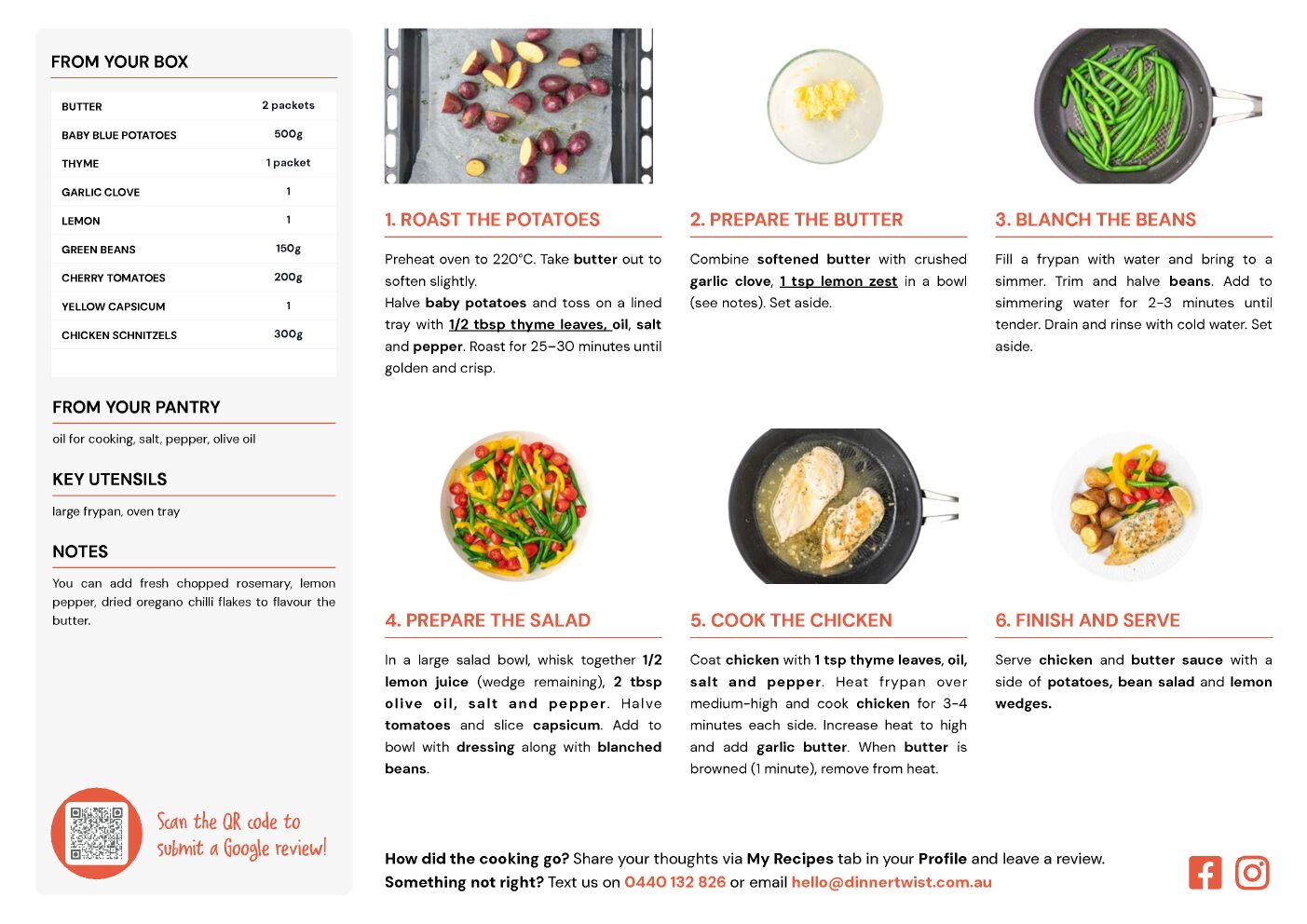 FROM YOUR BOX

| BUTTER | 2 packets |
|---|---|
| BABY BLUE POTATOES | 500g |
| THYME | 1 packet |
| GARLIC CLOVE | 1 |
| LEMON | 1 |
| GREEN BEANS | 150g |
| CHERRY TOMATOES | 200g |
| YELLOW CAPSICUM | 1 |
| CHICKEN SCHNITZELS | 300g |

FROM YOUR PANTRY

oil for cooking, salt, pepper, olive oil

KEY UTENSILS

large frypan, oven tray

NOTES

You can add fresh chopped rosemary, lemon pepper, dried oregano chilli flakes to flavour the butter.

Scan the QR code to submit a Google review!

1. ROAST THE POTATOES

Preheat oven to 220°C. Take butter out to soften slightly.
Halve baby potatoes and toss on a lined tray with 1/2 tbsp thyme leaves, oil, salt and pepper. Roast for 25–30 minutes until golden and crisp.

2. PREPARE THE BUTTER

Combine softened butter with crushed garlic clove, 1 tsp lemon zest in a bowl (see notes). Set aside.

3. BLANCH THE BEANS

Fill a frypan with water and bring to a simmer. Trim and halve beans. Add to simmering water for 2-3 minutes until tender. Drain and rinse with cold water. Set aside.

4. PREPARE THE SALAD

In a large salad bowl, whisk together 1/2 lemon juice (wedge remaining), 2 tbsp olive oil, salt and pepper. Halve tomatoes and slice capsicum. Add to bowl with dressing along with blanched beans.

5. COOK THE CHICKEN

Coat chicken with 1 tsp thyme leaves, oil, salt and pepper. Heat frypan over medium-high and cook chicken for 3-4 minutes each side. Increase heat to high and add garlic butter. When butter is browned (1 minute), remove from heat.

6. FINISH AND SERVE

Serve chicken and butter sauce with a side of potatoes, bean salad and lemon wedges.

How did the cooking go? Share your thoughts via My Recipes tab in your Profile and leave a review.
Something not right? Text us on 0440 132 826 or email hello@dinnertwist.com.au