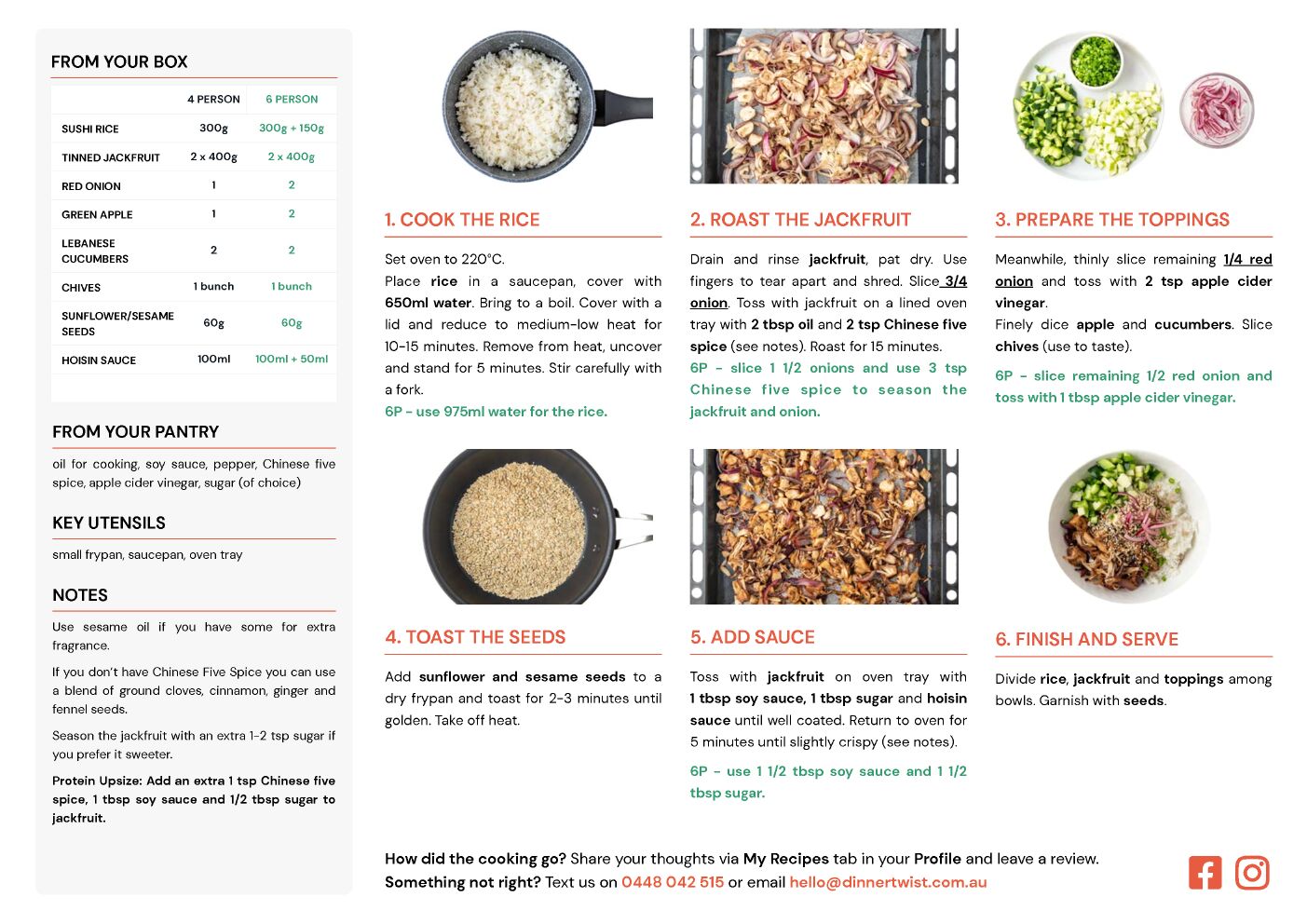 FROM YOUR BOX

| | 4 PERSON | 6 PERSON |
|---|---|---|
| SUSHI RICE | 300g | 300g + 150g |
| TINNED JACKFRUIT | 2 x 400g | 2 x 400g |
| RED ONION | 1 | 2 |
| GREEN APPLE | 1 | 2 |
| LEBANESE CUCUMBERS | 2 | 2 |
| CHIVES | 1 bunch | 1 bunch |
| SUNFLOWER/SESAME SEEDS | 60g | 60g |
| HOISIN SAUCE | 100ml | 100ml + 50ml |

FROM YOUR PANTRY

oil for cooking, soy sauce, pepper, Chinese five spice, apple cider vinegar, sugar (of choice)

KEY UTENSILS

small frypan, saucepan, oven tray

NOTES

Use sesame oil if you have some for extra fragrance.

If you don't have Chinese Five Spice you can use a blend of ground cloves, cinnamon, ginger and fennel seeds.

Season the jackfruit with an extra 1-2 tsp sugar if you prefer it sweeter.

Protein Upsize: Add an extra 1 tsp Chinese five spice, 1 tbsp soy sauce and 1/2 tbsp sugar to jackfruit.

1. COOK THE RICE

Set oven to 220°C.
Place rice in a saucepan, cover with 650ml water. Bring to a boil. Cover with a lid and reduce to medium-low heat for 10-15 minutes. Remove from heat, uncover and stand for 5 minutes. Stir carefully with a fork.
6P - use 975ml water for the rice.

2. ROAST THE JACKFRUIT

Drain and rinse jackfruit, pat dry. Use fingers to tear apart and shred. Slice 3/4 onion. Toss with jackfruit on a lined oven tray with 2 tbsp oil and 2 tsp Chinese five spice (see notes). Roast for 15 minutes.
6P - slice 1 1/2 onions and use 3 tsp Chinese five spice to season the jackfruit and onion.

3. PREPARE THE TOPPINGS

Meanwhile, thinly slice remaining 1/4 red onion and toss with 2 tsp apple cider vinegar.
Finely dice apple and cucumbers. Slice chives (use to taste).
6P - slice remaining 1/2 red onion and toss with 1 tbsp apple cider vinegar.

4. TOAST THE SEEDS

Add sunflower and sesame seeds to a dry frypan and toast for 2-3 minutes until golden. Take off heat.

5. ADD SAUCE

Toss with jackfruit on oven tray with 1 tbsp soy sauce, 1 tbsp sugar and hoisin sauce until well coated. Return to oven for 5 minutes until slightly crispy (see notes).
6P - use 1 1/2 tbsp soy sauce and 1 1/2 tbsp sugar.

6. FINISH AND SERVE

Divide rice, jackfruit and toppings among bowls. Garnish with seeds.

How did the cooking go? Share your thoughts via My Recipes tab in your Profile and leave a review.
Something not right? Text us on 0448 042 515 or email hello@dinnertwist.com.au