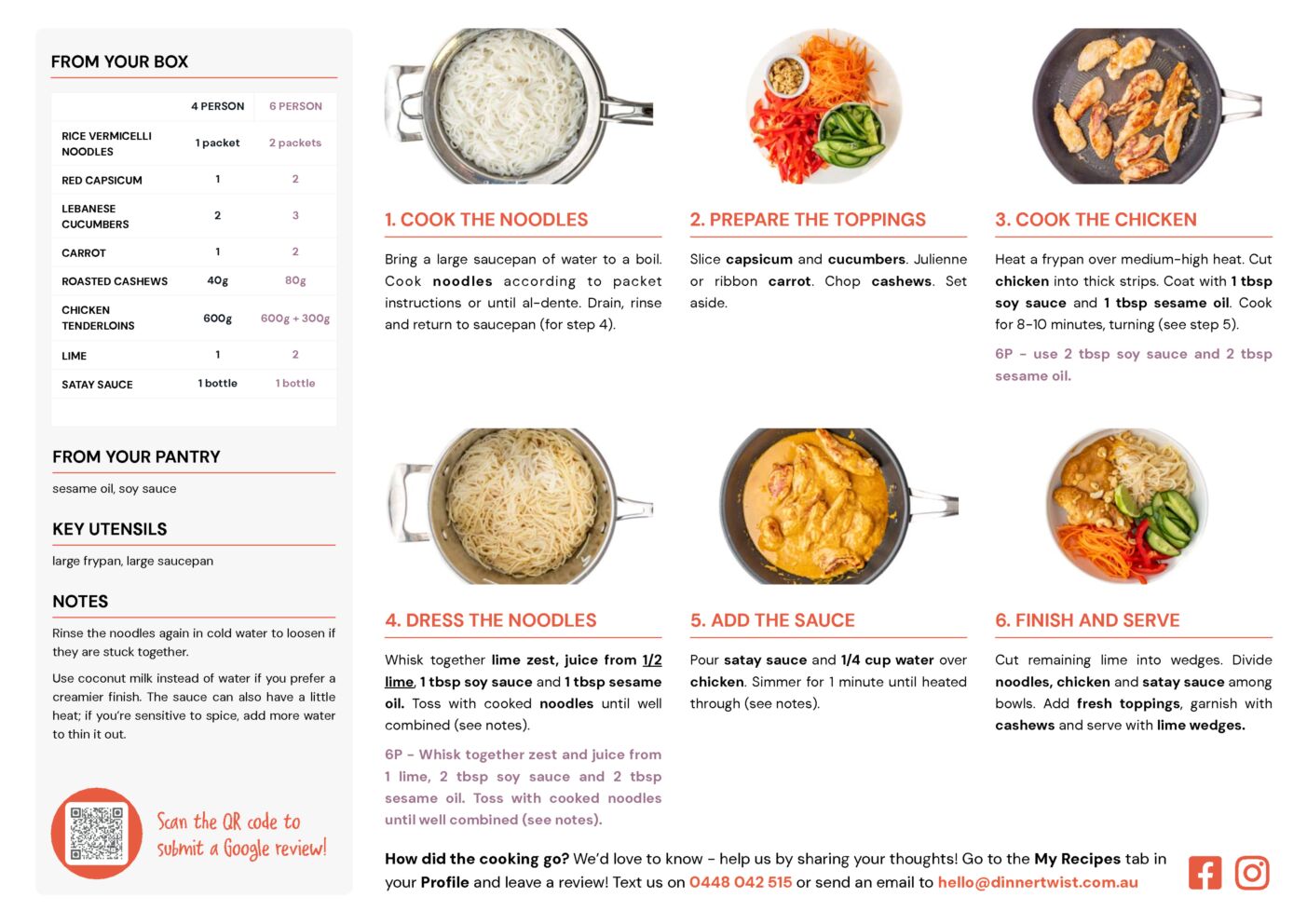 FROM YOUR BOX

| | 4 PERSON | 6 PERSON |
|---|---|---|
| RICE VERMICELLI NOODLES | 1 packet | 2 packets |
| RED CAPSICUM | 1 | 2 |
| LEBANESE CUCUMBERS | 2 | 3 |
| CARROT | 1 | 2 |
| ROASTED CASHEWS | 40g | 80g |
| CHICKEN TENDERLOINS | 600g | 600g + 300g |
| LIME | 1 | 2 |
| SATAY SAUCE | 1 bottle | 1 bottle |

FROM YOUR PANTRY

sesame oil, soy sauce

KEY UTENSILS

large frypan, large saucepan

NOTES

Rinse the noodles again in cold water to loosen if they are stuck together.

Use coconut milk instead of water if you prefer a creamier finish. The sauce can also have a little heat; if you're sensitive to spice, add more water to thin it out.

Scan the QR code to submit a Google review!

1. COOK THE NOODLES

Bring a large saucepan of water to a boil. Cook noodles according to packet instructions or until al-dente. Drain, rinse and return to saucepan (for step 4).

2. PREPARE THE TOPPINGS

Slice capsicum and cucumbers. Julienne or ribbon carrot. Chop cashews. Set aside.

3. COOK THE CHICKEN

Heat a frypan over medium-high heat. Cut chicken into thick strips. Coat with 1 tbsp soy sauce and 1 tbsp sesame oil. Cook for 8-10 minutes, turning (see step 5).

6P - use 2 tbsp soy sauce and 2 tbsp sesame oil.

4. DRESS THE NOODLES

Whisk together lime zest, juice from 1/2 lime, 1 tbsp soy sauce and 1 tbsp sesame oil. Toss with cooked noodles until well combined (see notes).

6P - Whisk together zest and juice from 1 lime, 2 tbsp soy sauce and 2 tbsp sesame oil. Toss with cooked noodles until well combined (see notes).

5. ADD THE SAUCE

Pour satay sauce and 1/4 cup water over chicken. Simmer for 1 minute until heated through (see notes).

6. FINISH AND SERVE

Cut remaining lime into wedges. Divide noodles, chicken and satay sauce among bowls. Add fresh toppings, garnish with cashews and serve with lime wedges.

How did the cooking go? We'd love to know - help us by sharing your thoughts! Go to the My Recipes tab in your Profile and leave a review! Text us on 0448 042 515 or send an email to hello@dinnertwist.com.au