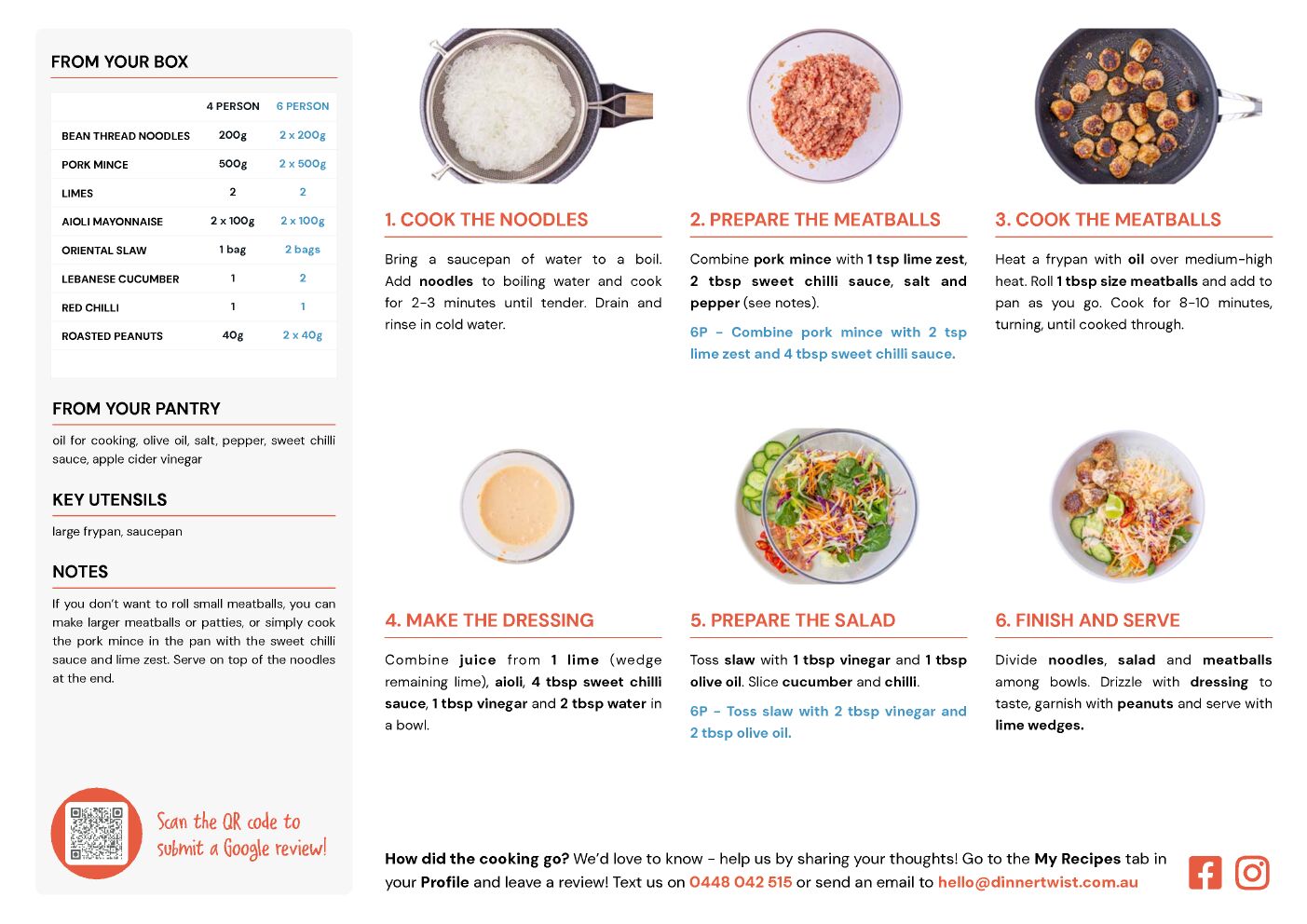 FROM YOUR BOX

| | 4 PERSON | 6 PERSON |
|---|---|---|
| BEAN THREAD NOODLES | 200g | 2 x 200g |
| PORK MINCE | 500g | 2 x 500g |
| LIMES | 2 | 2 |
| AIOLI MAYONNAISE | 2 x 100g | 2 x 100g |
| ORIENTAL SLAW | 1 bag | 2 bags |
| LEBANESE CUCUMBER | 1 | 2 |
| RED CHILLI | 1 | 1 |
| ROASTED PEANUTS | 40g | 2 x 40g |

FROM YOUR PANTRY

oil for cooking, olive oil, salt, pepper, sweet chilli sauce, apple cider vinegar

KEY UTENSILS

large frypan, saucepan

NOTES

If you don't want to roll small meatballs, you can make larger meatballs or patties, or simply cook the pork mince in the pan with the sweet chilli sauce and lime zest. Serve on top of the noodles at the end.

Scan the QR code to submit a Google review!

1. COOK THE NOODLES

Bring a saucepan of water to a boil. Add noodles to boiling water and cook for 2-3 minutes until tender. Drain and rinse in cold water.

2. PREPARE THE MEATBALLS

Combine pork mince with 1 tsp lime zest, 2 tbsp sweet chilli sauce, salt and pepper (see notes).

6P - Combine pork mince with 2 tsp lime zest and 4 tbsp sweet chilli sauce.

3. COOK THE MEATBALLS

Heat a frypan with oil over medium-high heat. Roll 1 tbsp size meatballs and add to pan as you go. Cook for 8-10 minutes, turning, until cooked through.

4. MAKE THE DRESSING

Combine juice from 1 lime (wedge remaining lime), aioli, 4 tbsp sweet chilli sauce, 1 tbsp vinegar and 2 tbsp water in a bowl.

5. PREPARE THE SALAD

Toss slaw with 1 tbsp vinegar and 1 tbsp olive oil. Slice cucumber and chilli.

6P - Toss slaw with 2 tbsp vinegar and 2 tbsp olive oil.

6. FINISH AND SERVE

Divide noodles, salad and meatballs among bowls. Drizzle with dressing to taste, garnish with peanuts and serve with lime wedges.

How did the cooking go? We'd love to know - help us by sharing your thoughts! Go to the My Recipes tab in your Profile and leave a review! Text us on 0448 042 515 or send an email to hello@dinnertwist.com.au