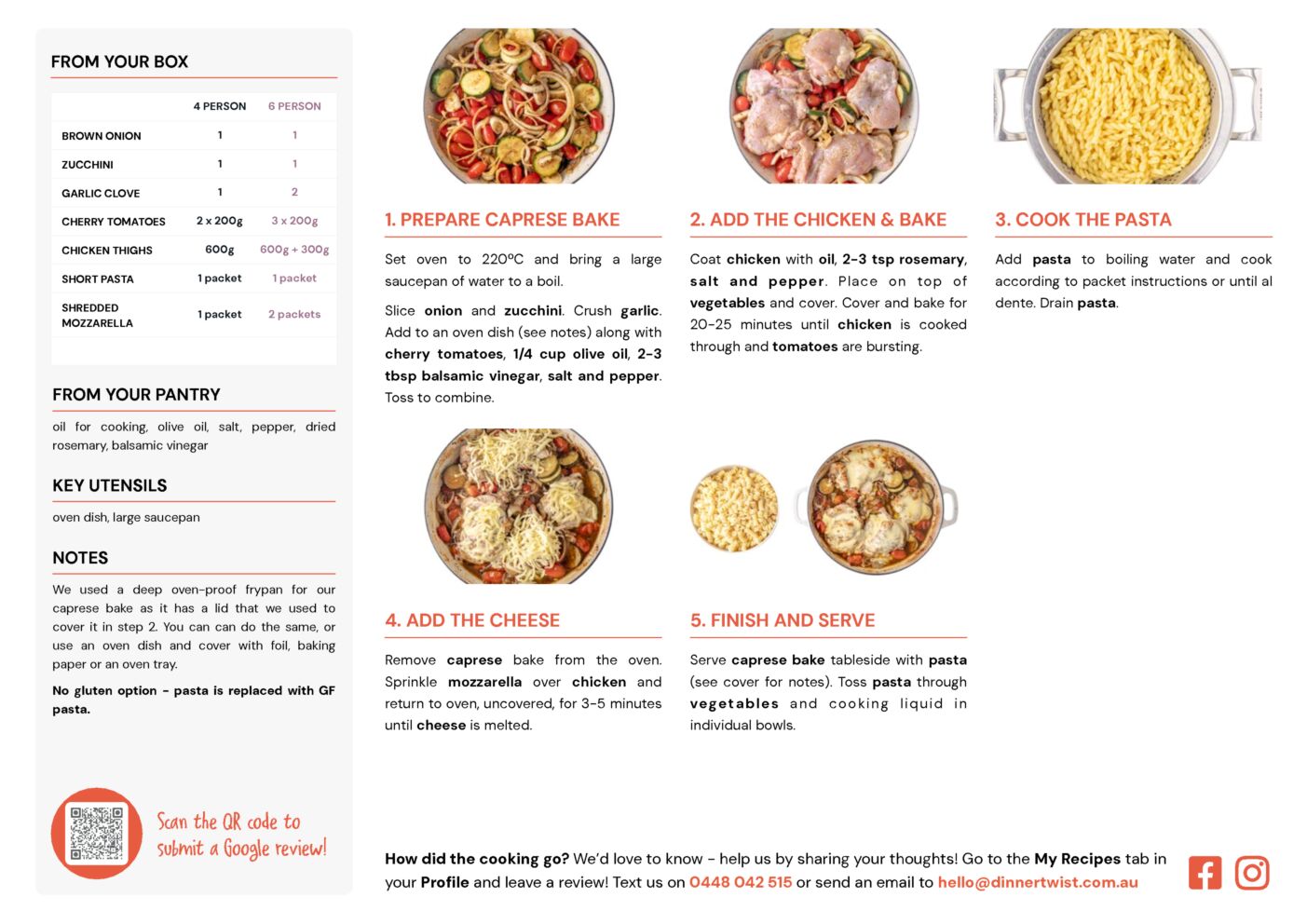 FROM YOUR BOX

| | 4 PERSON | 6 PERSON |
|---|---|---|
| BROWN ONION | 1 | 1 |
| ZUCCHINI | 1 | 1 |
| GARLIC CLOVE | 1 | 2 |
| CHERRY TOMATOES | 2 x 200g | 3 x 200g |
| CHICKEN THIGHS | 600g | 600g + 300g |
| SHORT PASTA | 1 packet | 1 packet |
| SHREDDED MOZZARELLA | 1 packet | 2 packets |

FROM YOUR PANTRY

oil for cooking, olive oil, salt, pepper, dried rosemary, balsamic vinegar

KEY UTENSILS

oven dish, large saucepan

NOTES

We used a deep oven-proof frypan for our caprese bake as it has a lid that we used to cover it in step 2. You can can do the same, or use an oven dish and cover with foil, baking paper or an oven tray.

No gluten option - pasta is replaced with GF pasta.

Scan the QR code to submit a Google review!

1. PREPARE CAPRESE BAKE

Set oven to 220ºC and bring a large saucepan of water to a boil.

Slice onion and zucchini. Crush garlic. Add to an oven dish (see notes) along with cherry tomatoes, 1/4 cup olive oil, 2-3 tbsp balsamic vinegar, salt and pepper. Toss to combine.

2. ADD THE CHICKEN & BAKE

Coat chicken with oil, 2-3 tsp rosemary, salt and pepper. Place on top of vegetables and cover. Cover and bake for 20-25 minutes until chicken is cooked through and tomatoes are bursting.

3. COOK THE PASTA

Add pasta to boiling water and cook according to packet instructions or until al dente. Drain pasta.

4. ADD THE CHEESE

Remove caprese bake from the oven. Sprinkle mozzarella over chicken and return to oven, uncovered, for 3-5 minutes until cheese is melted.

5. FINISH AND SERVE

Serve caprese bake tableside with pasta (see cover for notes). Toss pasta through vegetables and cooking liquid in individual bowls.

How did the cooking go? We'd love to know - help us by sharing your thoughts! Go to the My Recipes tab in your Profile and leave a review! Text us on 0448 042 515 or send an email to hello@dinnertwist.com.au