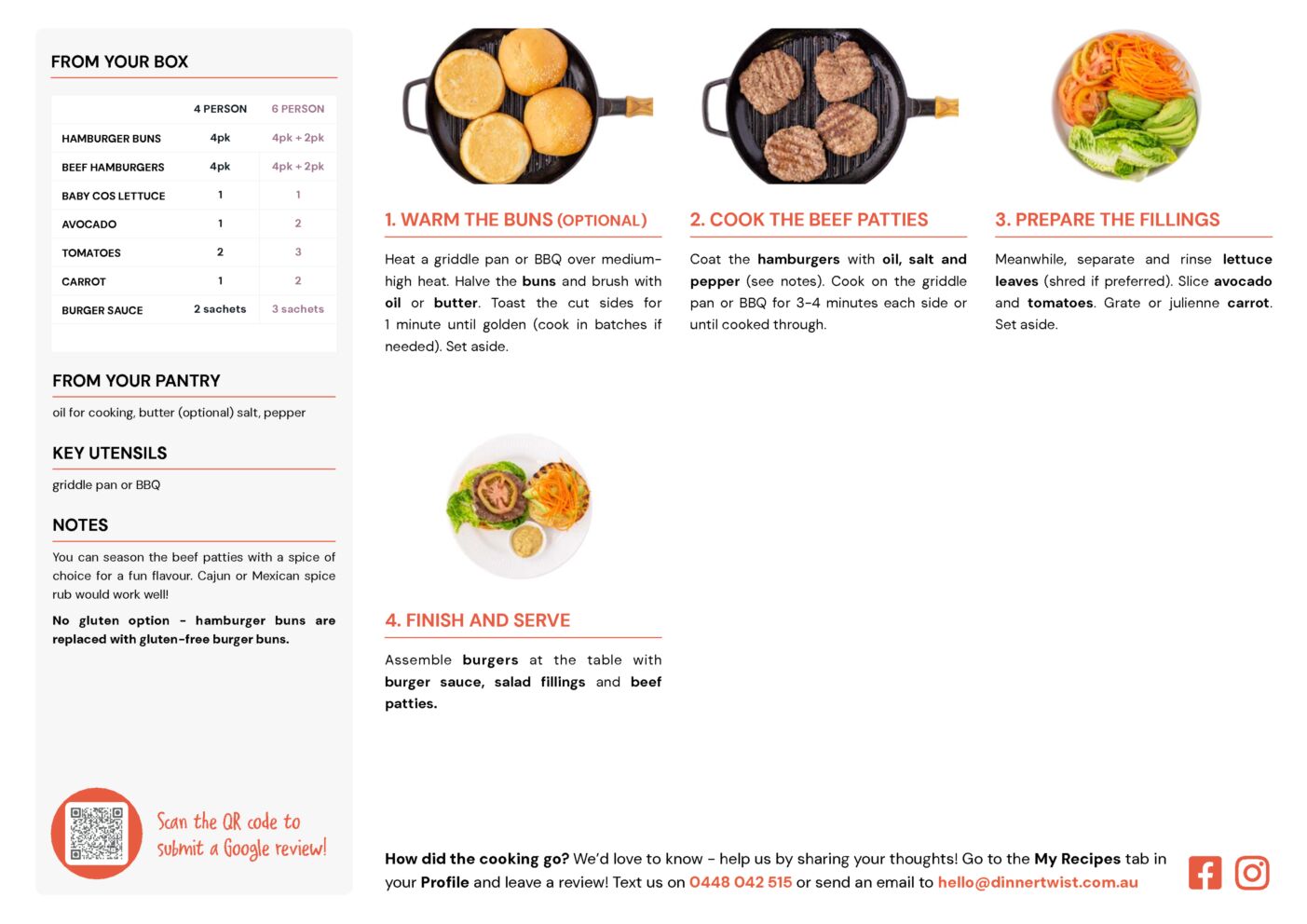 FROM YOUR BOX

| | 4 PERSON | 6 PERSON |
|---|---|---|
| HAMBURGER BUNS | 4pk | 4pk + 2pk |
| BEEF HAMBURGERS | 4pk | 4pk + 2pk |
| BABY COS LETTUCE | 1 | 1 |
| AVOCADO | 1 | 2 |
| TOMATOES | 2 | 3 |
| CARROT | 1 | 2 |
| BURGER SAUCE | 2 sachets | 3 sachets |

FROM YOUR PANTRY

oil for cooking, butter (optional) salt, pepper

KEY UTENSILS

griddle pan or BBQ

NOTES

You can season the beef patties with a spice of choice for a fun flavour. Cajun or Mexican spice rub would work well!

No gluten option - hamburger buns are replaced with gluten-free burger buns.

Scan the QR code to submit a Google review!

1. WARM THE BUNS (OPTIONAL)

Heat a griddle pan or BBQ over medium-high heat. Halve the buns and brush with oil or butter. Toast the cut sides for 1 minute until golden (cook in batches if needed). Set aside.

2. COOK THE BEEF PATTIES

Coat the hamburgers with oil, salt and pepper (see notes). Cook on the griddle pan or BBQ for 3-4 minutes each side or until cooked through.

3. PREPARE THE FILLINGS

Meanwhile, separate and rinse lettuce leaves (shred if preferred). Slice avocado and tomatoes. Grate or julienne carrot. Set aside.

4. FINISH AND SERVE

Assemble burgers at the table with burger sauce, salad fillings and beef patties.

How did the cooking go? We'd love to know - help us by sharing your thoughts! Go to the My Recipes tab in your Profile and leave a review! Text us on 0448 042 515 or send an email to hello@dinnertwist.com.au