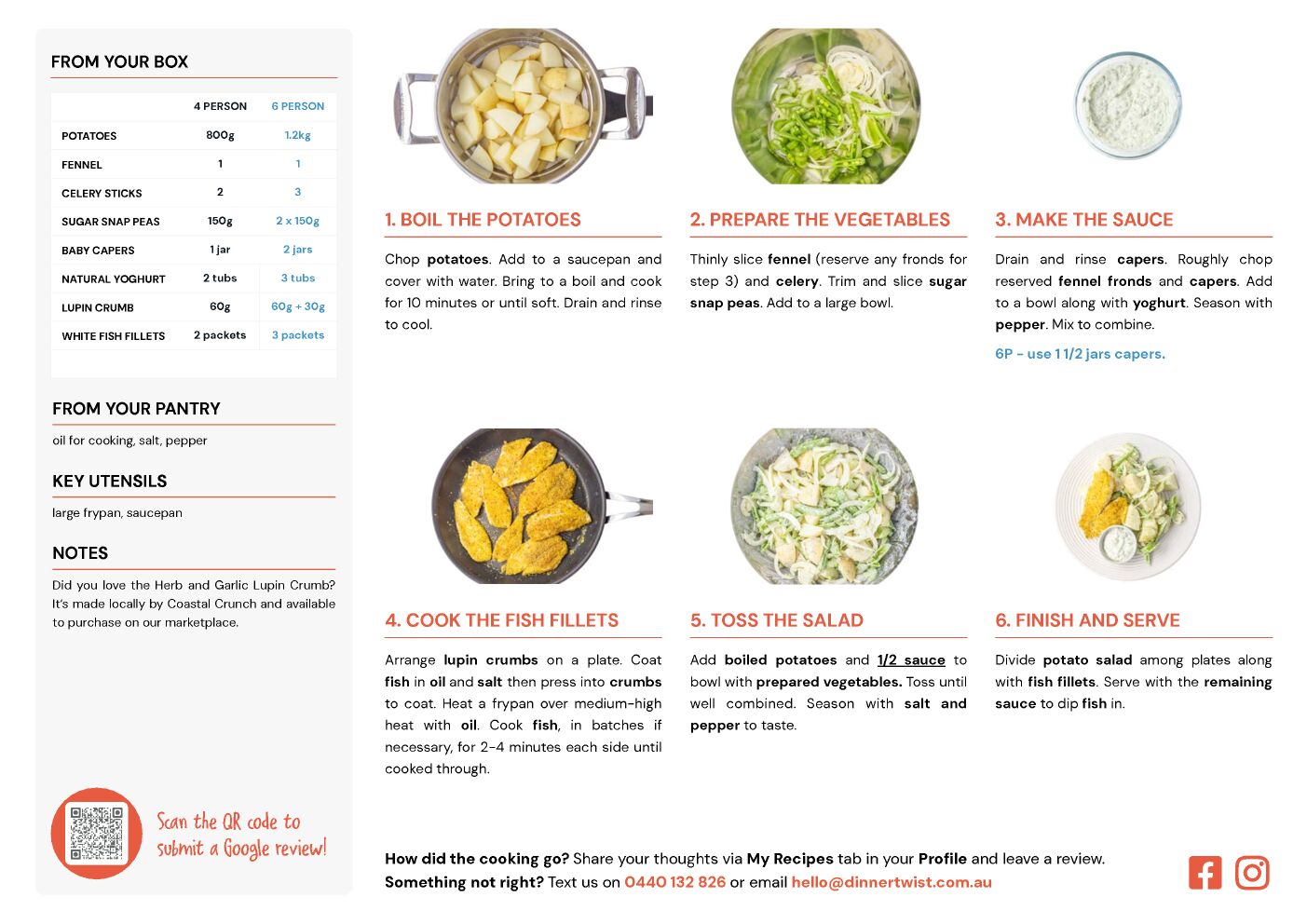 FROM YOUR BOX

| | 4 PERSON | 6 PERSON |
|---|---|---|
| POTATOES | 800g | 1.2kg |
| FENNEL | 1 | 1 |
| CELERY STICKS | 2 | 3 |
| SUGAR SNAP PEAS | 150g | 2 x 150g |
| BABY CAPERS | 1 jar | 2 jars |
| NATURAL YOGHURT | 2 tubs | 3 tubs |
| LUPIN CRUMB | 60g | 60g + 30g |
| WHITE FISH FILLETS | 2 packets | 3 packets |

FROM YOUR PANTRY

oil for cooking, salt, pepper

KEY UTENSILS

large frypan, saucepan

NOTES

Did you love the Herb and Garlic Lupin Crumb? It's made locally by Coastal Crunch and available to purchase on our marketplace.

Scan the QR code to submit a Google review!

1. BOIL THE POTATOES

Chop potatoes. Add to a saucepan and cover with water. Bring to a boil and cook for 10 minutes or until soft. Drain and rinse to cool.

2. PREPARE THE VEGETABLES

Thinly slice fennel (reserve any fronds for step 3) and celery. Trim and slice sugar snap peas. Add to a large bowl.

3. MAKE THE SAUCE

Drain and rinse capers. Roughly chop reserved fennel fronds and capers. Add to a bowl along with yoghurt. Season with pepper. Mix to combine.

6P - use 1 1/2 jars capers.

4. COOK THE FISH FILLETS

Arrange lupin crumbs on a plate. Coat fish in oil and salt then press into crumbs to coat. Heat a frypan over medium-high heat with oil. Cook fish, in batches if necessary, for 2-4 minutes each side until cooked through.

5. TOSS THE SALAD

Add boiled potatoes and 1/2 sauce to bowl with prepared vegetables. Toss until well combined. Season with salt and pepper to taste.

6. FINISH AND SERVE

Divide potato salad among plates along with fish fillets. Serve with the remaining sauce to dip fish in.

How did the cooking go? Share your thoughts via My Recipes tab in your Profile and leave a review.
Something not right? Text us on 0440 132 826 or email hello@dinnertwist.com.au