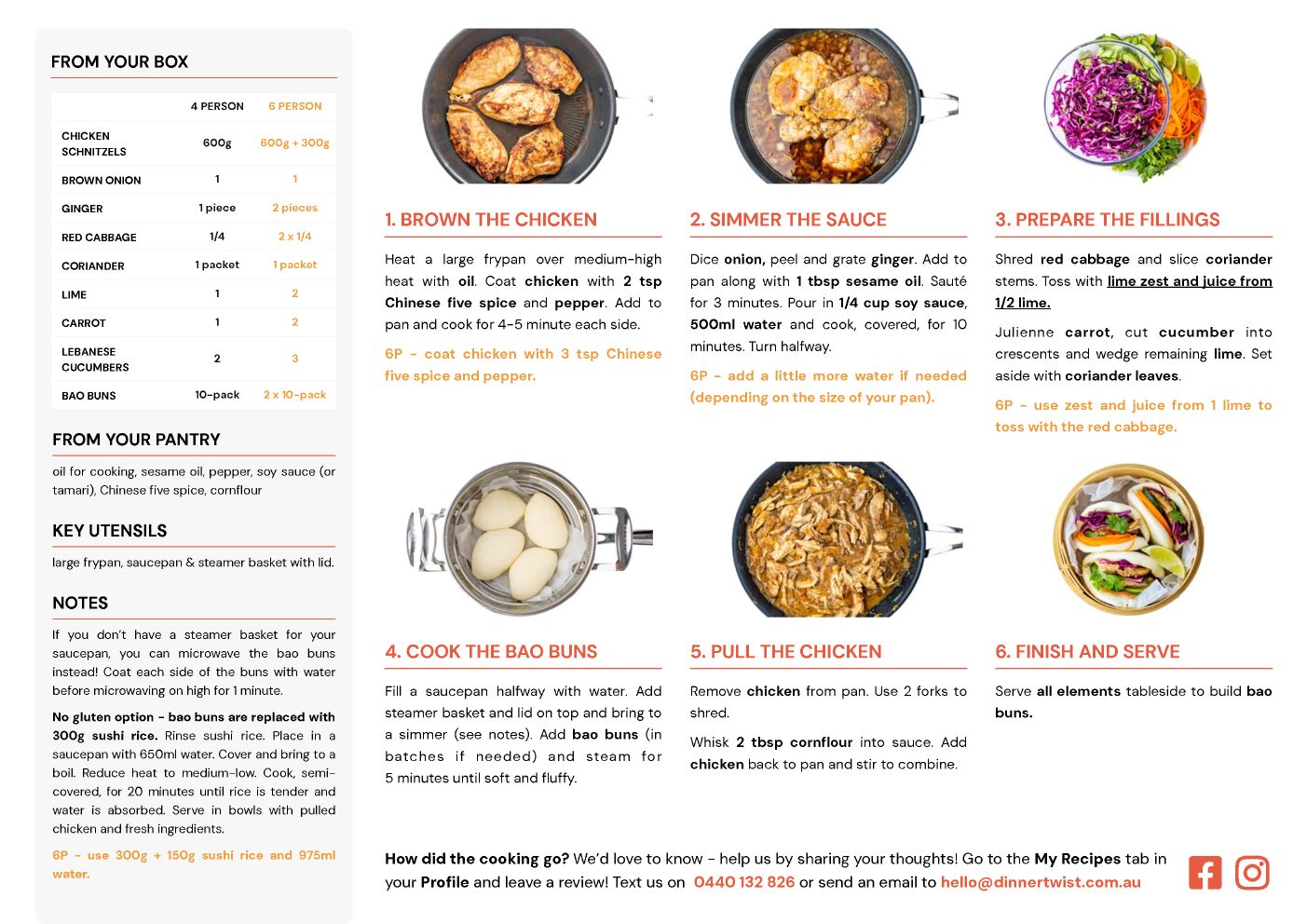 FROM YOUR BOX

| | 4 PERSON | 6 PERSON |
|---|---|---|
| CHICKEN SCHNITZELS | 600g | 600g + 300g |
| BROWN ONION | 1 | 1 |
| GINGER | 1 piece | 2 pieces |
| RED CABBAGE | 1/4 | 2 x 1/4 |
| CORIANDER | 1 packet | 1 packet |
| LIME | 1 | 2 |
| CARROT | 1 | 2 |
| LEBANESE CUCUMBERS | 2 | 3 |
| BAO BUNS | 10-pack | 2 x 10-pack |

FROM YOUR PANTRY

oil for cooking, sesame oil, pepper, soy sauce (or tamari), Chinese five spice, cornflour

KEY UTENSILS

large frypan, saucepan & steamer basket with lid.

NOTES

If you don't have a steamer basket for your saucepan, you can microwave the bao buns instead! Coat each side of the buns with water before microwaving on high for 1 minute.

No gluten option - bao buns are replaced with 300g sushi rice. Rinse sushi rice. Place in a saucepan with 650ml water. Cover and bring to a boil. Reduce heat to medium-low. Cook, semi-covered, for 20 minutes until rice is tender and water is absorbed. Serve in bowls with pulled chicken and fresh ingredients.

6P - use 300g + 150g sushi rice and 975ml water.

1. BROWN THE CHICKEN

Heat a large frypan over medium-high heat with oil. Coat chicken with 2 tsp Chinese five spice and pepper. Add to pan and cook for 4-5 minute each side.

6P - coat chicken with 3 tsp Chinese five spice and pepper.

2. SIMMER THE SAUCE

Dice onion, peel and grate ginger. Add to pan along with 1 tbsp sesame oil. Sauté for 3 minutes. Pour in 1/4 cup soy sauce, 500ml water and cook, covered, for 10 minutes. Turn halfway.

6P - add a little more water if needed (depending on the size of your pan).

3. PREPARE THE FILLINGS

Shred red cabbage and slice coriander stems. Toss with lime zest and juice from 1/2 lime.

Julienne carrot, cut cucumber into crescents and wedge remaining lime. Set aside with coriander leaves.

6P - use zest and juice from 1 lime to toss with the red cabbage.

4. COOK THE BAO BUNS

Fill a saucepan halfway with water. Add steamer basket and lid on top and bring to a simmer (see notes). Add bao buns (in batches if needed) and steam for 5 minutes until soft and fluffy.

5. PULL THE CHICKEN

Remove chicken from pan. Use 2 forks to shred.

Whisk 2 tbsp cornflour into sauce. Add chicken back to pan and stir to combine.

6. FINISH AND SERVE

Serve all elements tableside to build bao buns.

How did the cooking go? We'd love to know - help us by sharing your thoughts! Go to the My Recipes tab in your Profile and leave a review! Text us on 0440 132 826 or send an email to hello@dinnertwist.com.au