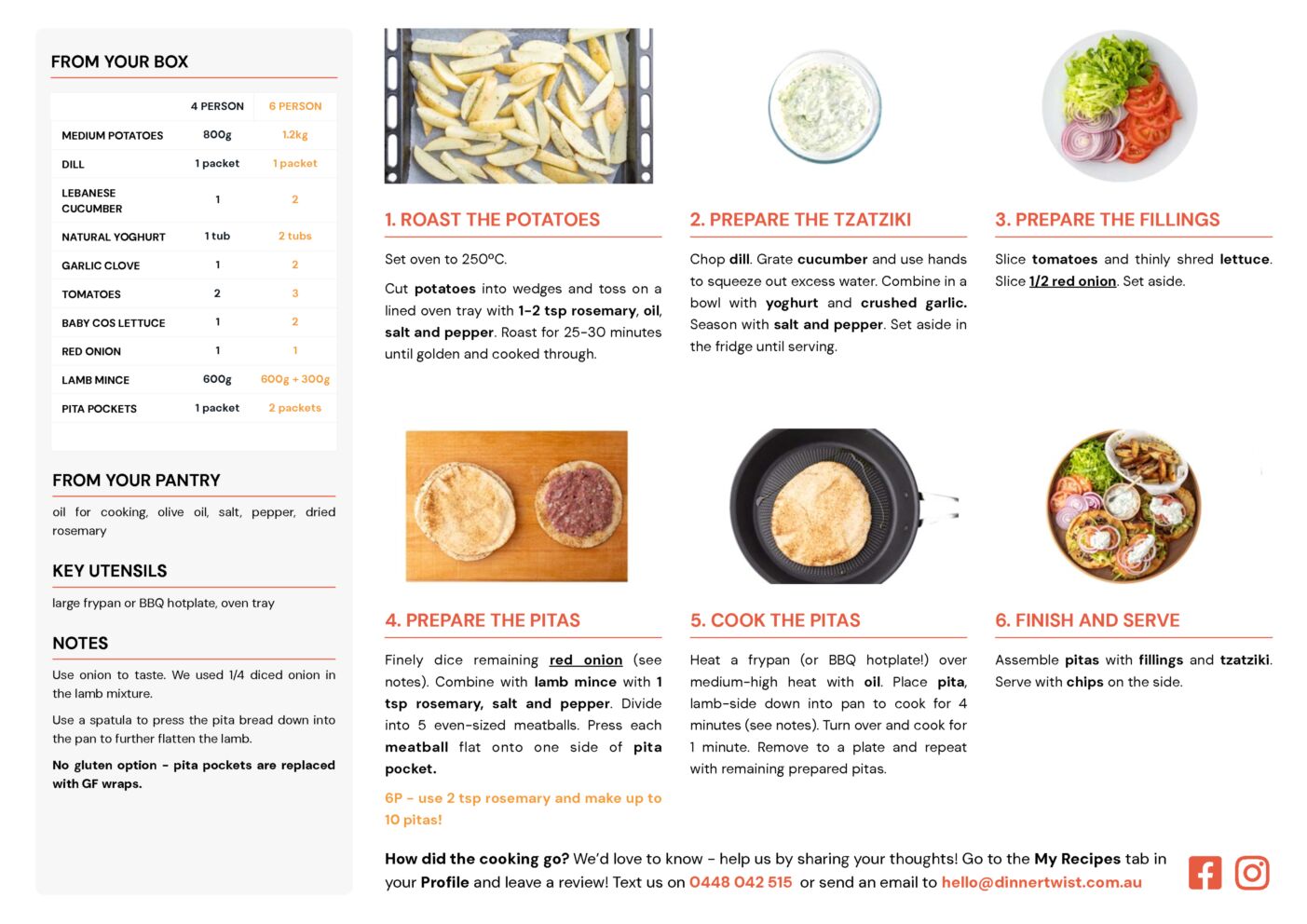 FROM YOUR BOX

| | 4 PERSON | 6 PERSON |
|---|---|---|
| MEDIUM POTATOES | 800g | 1.2kg |
| DILL | 1 packet | 1 packet |
| LEBANESE CUCUMBER | 1 | 2 |
| NATURAL YOGHURT | 1 tub | 2 tubs |
| GARLIC CLOVE | 1 | 2 |
| TOMATOES | 2 | 3 |
| BABY COS LETTUCE | 1 | 2 |
| RED ONION | 1 | 1 |
| LAMB MINCE | 600g | 600g + 300g |
| PITA POCKETS | 1 packet | 2 packets |

FROM YOUR PANTRY

oil for cooking, olive oil, salt, pepper, dried rosemary

KEY UTENSILS

large frypan or BBQ hotplate, oven tray

NOTES

Use onion to taste. We used 1/4 diced onion in the lamb mixture.

Use a spatula to press the pita bread down into the pan to further flatten the lamb.

No gluten option - pita pockets are replaced with GF wraps.

1. ROAST THE POTATOES

Set oven to 250ºC.

Cut potatoes into wedges and toss on a lined oven tray with 1-2 tsp rosemary, oil, salt and pepper. Roast for 25-30 minutes until golden and cooked through.

2. PREPARE THE TZATZIKI

Chop dill. Grate cucumber and use hands to squeeze out excess water. Combine in a bowl with yoghurt and crushed garlic. Season with salt and pepper. Set aside in the fridge until serving.

3. PREPARE THE FILLINGS

Slice tomatoes and thinly shred lettuce. Slice 1/2 red onion. Set aside.

4. PREPARE THE PITAS

Finely dice remaining red onion (see notes). Combine with lamb mince with 1 tsp rosemary, salt and pepper. Divide into 5 even-sized meatballs. Press each meatball flat onto one side of pita pocket.

6P - use 2 tsp rosemary and make up to 10 pitas!

5. COOK THE PITAS

Heat a frypan (or BBQ hotplate!) over medium-high heat with oil. Place pita, lamb-side down into pan to cook for 4 minutes (see notes). Turn over and cook for 1 minute. Remove to a plate and repeat with remaining prepared pitas.

6. FINISH AND SERVE

Assemble pitas with fillings and tzatziki. Serve with chips on the side.

How did the cooking go? We'd love to know - help us by sharing your thoughts! Go to the My Recipes tab in your Profile and leave a review! Text us on 0448 042 515 or send an email to hello@dinnertwist.com.au