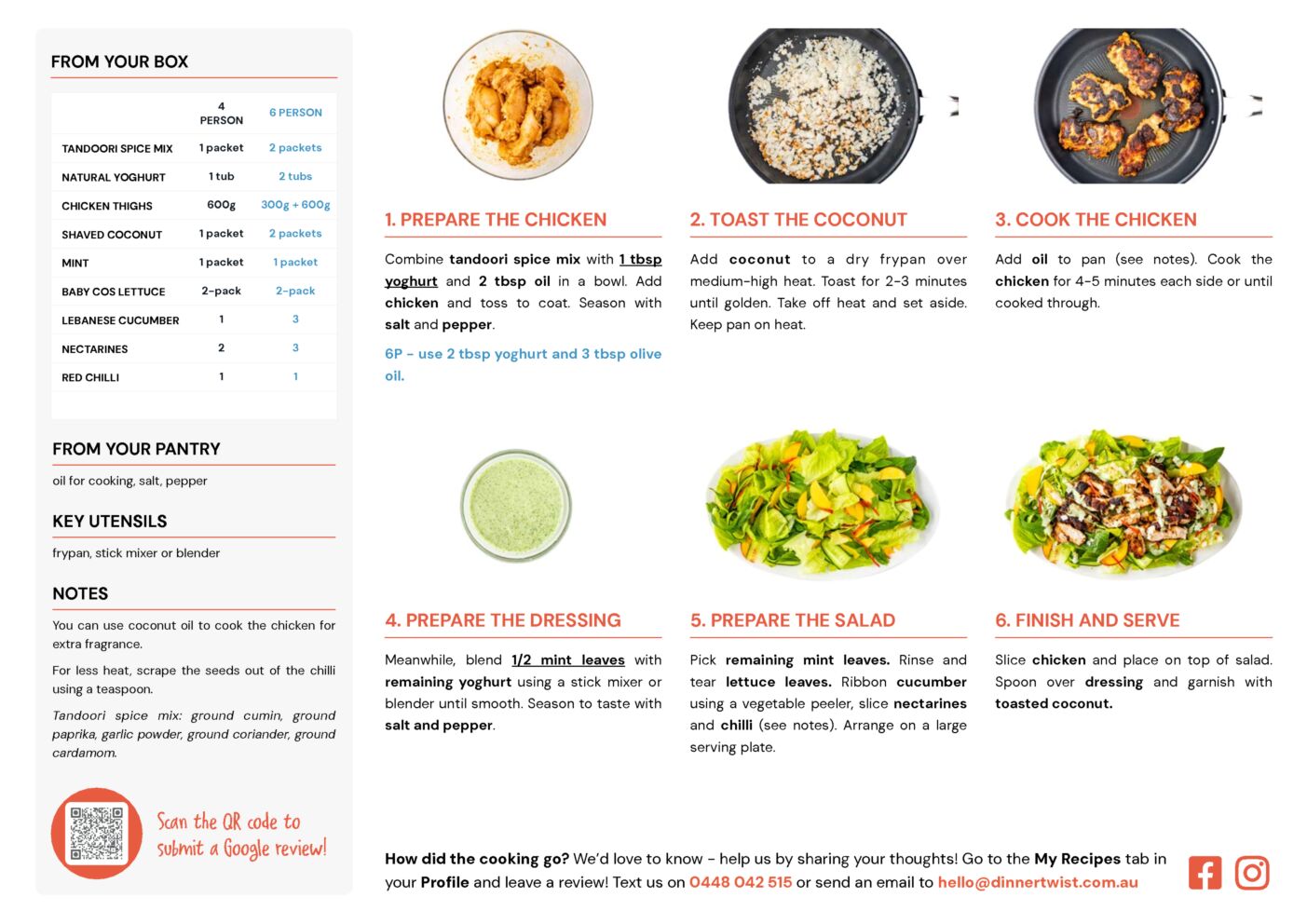 FROM YOUR BOX

|  | 4 PERSON | 6 PERSON |
|---|---|---|
| TANDOORI SPICE MIX | 1 packet | 2 packets |
| NATURAL YOGHURT | 1 tub | 2 tubs |
| CHICKEN THIGHS | 600g | 300g + 600g |
| SHAVED COCONUT | 1 packet | 2 packets |
| MINT | 1 packet | 1 packet |
| BABY COS LETTUCE | 2-pack | 2-pack |
| LEBANESE CUCUMBER | 1 | 3 |
| NECTARINES | 2 | 3 |
| RED CHILLI | 1 | 1 |

FROM YOUR PANTRY

oil for cooking, salt, pepper

KEY UTENSILS

frypan, stick mixer or blender

NOTES

You can use coconut oil to cook the chicken for extra fragrance.

For less heat, scrape the seeds out of the chilli using a teaspoon.

Tandoori spice mix: ground cumin, ground paprika, garlic powder, ground coriander, ground cardamom.

Scan the QR code to submit a Google review!

1. PREPARE THE CHICKEN

Combine tandoori spice mix with 1 tbsp yoghurt and 2 tbsp oil in a bowl. Add chicken and toss to coat. Season with salt and pepper.

6P - use 2 tbsp yoghurt and 3 tbsp olive oil.

2. TOAST THE COCONUT

Add coconut to a dry frypan over medium-high heat. Toast for 2-3 minutes until golden. Take off heat and set aside. Keep pan on heat.

3. COOK THE CHICKEN

Add oil to pan (see notes). Cook the chicken for 4-5 minutes each side or until cooked through.

4. PREPARE THE DRESSING

Meanwhile, blend 1/2 mint leaves with remaining yoghurt using a stick mixer or blender until smooth. Season to taste with salt and pepper.

5. PREPARE THE SALAD

Pick remaining mint leaves. Rinse and tear lettuce leaves. Ribbon cucumber using a vegetable peeler, slice nectarines and chilli (see notes). Arrange on a large serving plate.

6. FINISH AND SERVE

Slice chicken and place on top of salad. Spoon over dressing and garnish with toasted coconut.

How did the cooking go? We'd love to know - help us by sharing your thoughts! Go to the My Recipes tab in your Profile and leave a review! Text us on 0448 042 515 or send an email to hello@dinnertwist.com.au