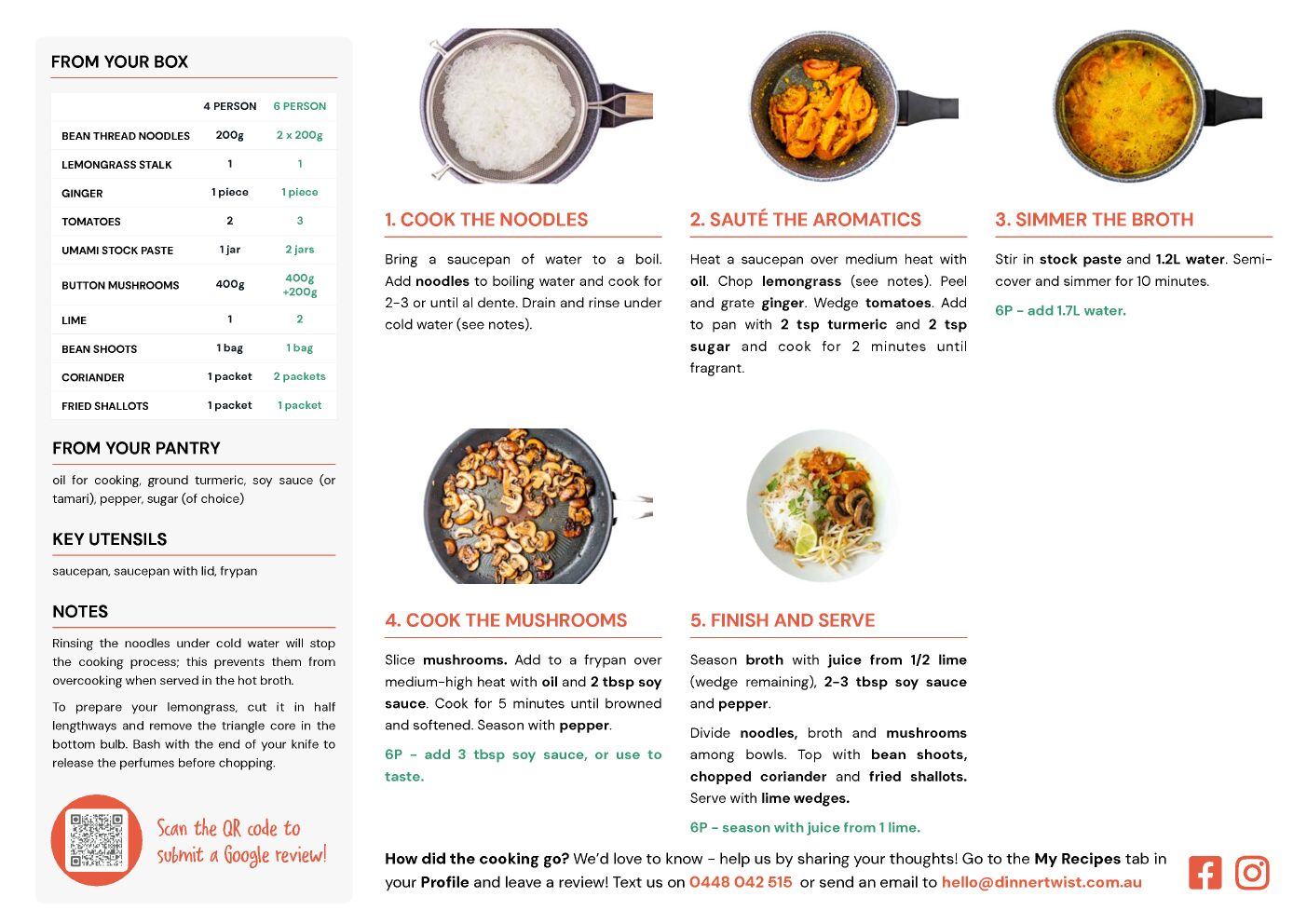 FROM YOUR BOX

| | 4 PERSON | 6 PERSON |
|---|---|---|
| BEAN THREAD NOODLES | 200g | 2 x 200g |
| LEMONGRASS STALK | 1 | 1 |
| GINGER | 1 piece | 1 piece |
| TOMATOES | 2 | 3 |
| UMAMI STOCK PASTE | 1 jar | 2 jars |
| BUTTON MUSHROOMS | 400g | 400g +200g |
| LIME | 1 | 2 |
| BEAN SHOOTS | 1 bag | 1 bag |
| CORIANDER | 1 packet | 2 packets |
| FRIED SHALLOTS | 1 packet | 1 packet |

FROM YOUR PANTRY

oil for cooking, ground turmeric, soy sauce (or tamari), pepper, sugar (of choice)

KEY UTENSILS

saucepan, saucepan with lid, frypan

NOTES

Rinsing the noodles under cold water will stop the cooking process; this prevents them from overcooking when served in the hot broth.

To prepare your lemongrass, cut it in half lengthways and remove the triangle core in the bottom bulb. Bash with the end of your knife to release the perfumes before chopping.

Scan the QR code to submit a Google review!

1. COOK THE NOODLES

Bring a saucepan of water to a boil. Add noodles to boiling water and cook for 2-3 or until al dente. Drain and rinse under cold water (see notes).

2. SAUTÉ THE AROMATICS

Heat a saucepan over medium heat with oil. Chop lemongrass (see notes). Peel and grate ginger. Wedge tomatoes. Add to pan with 2 tsp turmeric and 2 tsp sugar and cook for 2 minutes until fragrant.

3. SIMMER THE BROTH

Stir in stock paste and 1.2L water. Semi-cover and simmer for 10 minutes.

6P - add 1.7L water.

4. COOK THE MUSHROOMS

Slice mushrooms. Add to a frypan over medium-high heat with oil and 2 tbsp soy sauce. Cook for 5 minutes until browned and softened. Season with pepper.

6P - add 3 tbsp soy sauce, or use to taste.

5. FINISH AND SERVE

Season broth with juice from 1/2 lime (wedge remaining), 2-3 tbsp soy sauce and pepper.

Divide noodles, broth and mushrooms among bowls. Top with bean shoots, chopped coriander and fried shallots. Serve with lime wedges.

6P - season with juice from 1 lime.

How did the cooking go? We'd love to know - help us by sharing your thoughts! Go to the My Recipes tab in your Profile and leave a review! Text us on 0448 042 515 or send an email to hello@dinnertwist.com.au