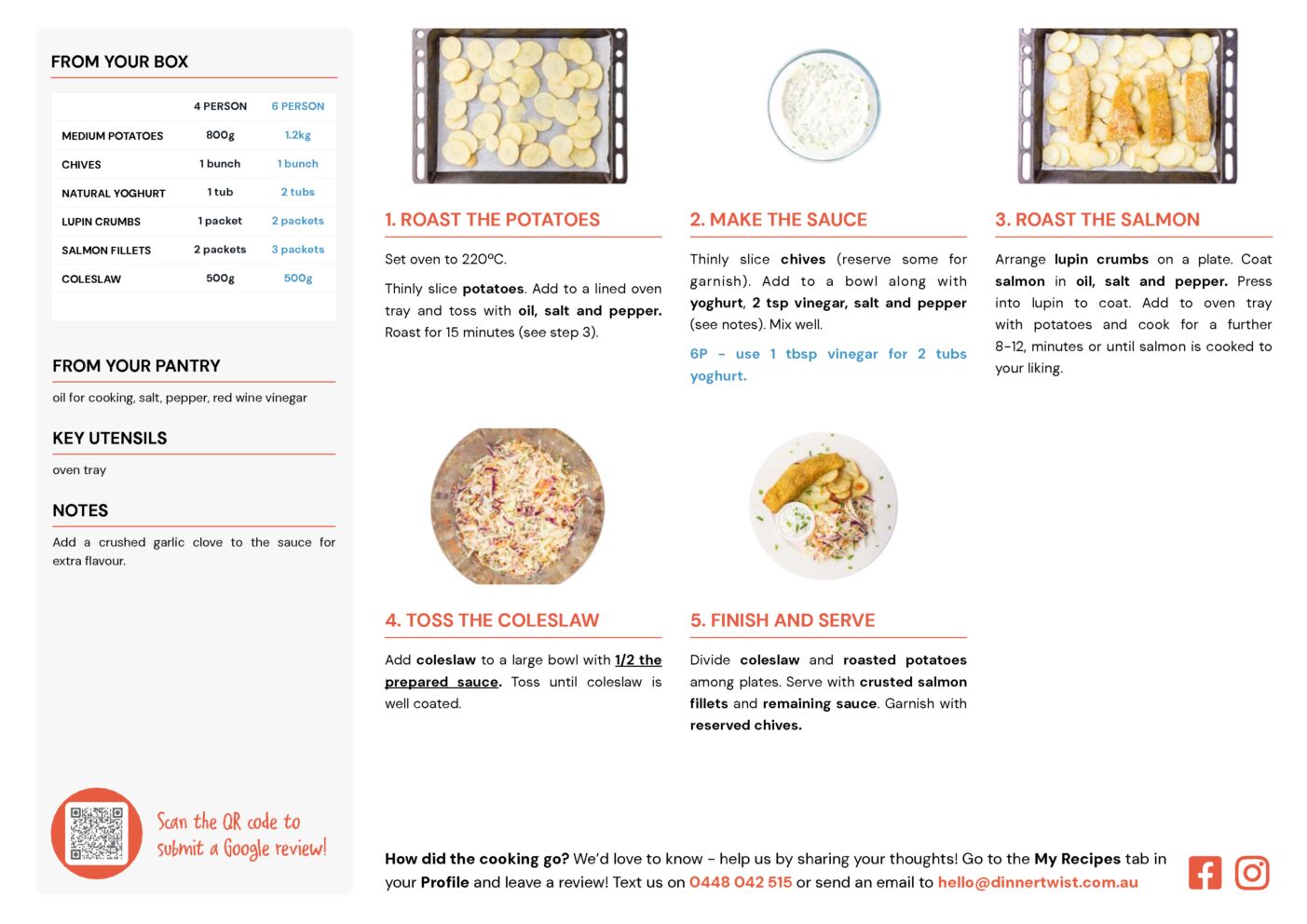 FROM YOUR BOX

| | 4 PERSON | 6 PERSON |
|---|---|---|
| MEDIUM POTATOES | 800g | 1.2kg |
| CHIVES | 1 bunch | 1 bunch |
| NATURAL YOGHURT | 1 tub | 2 tubs |
| LUPIN CRUMBS | 1 packet | 2 packets |
| SALMON FILLETS | 2 packets | 3 packets |
| COLESLAW | 500g | 500g |

FROM YOUR PANTRY

oil for cooking, salt, pepper, red wine vinegar

KEY UTENSILS

oven tray

NOTES

Add a crushed garlic clove to the sauce for extra flavour.

Scan the QR code to submit a Google review!

1. ROAST THE POTATOES

Set oven to 220ºC.

Thinly slice potatoes. Add to a lined oven tray and toss with oil, salt and pepper. Roast for 15 minutes (see step 3).

2. MAKE THE SAUCE

Thinly slice chives (reserve some for garnish). Add to a bowl along with yoghurt, 2 tsp vinegar, salt and pepper (see notes). Mix well.

6P - use 1 tbsp vinegar for 2 tubs yoghurt.

3. ROAST THE SALMON

Arrange lupin crumbs on a plate. Coat salmon in oil, salt and pepper. Press into lupin to coat. Add to oven tray with potatoes and cook for a further 8-12, minutes or until salmon is cooked to your liking.

4. TOSS THE COLESLAW

Add coleslaw to a large bowl with 1/2 the prepared sauce. Toss until coleslaw is well coated.

5. FINISH AND SERVE

Divide coleslaw and roasted potatoes among plates. Serve with crusted salmon fillets and remaining sauce. Garnish with reserved chives.

How did the cooking go? We'd love to know - help us by sharing your thoughts! Go to the My Recipes tab in your Profile and leave a review! Text us on 0448 042 515 or send an email to hello@dinnertwist.com.au