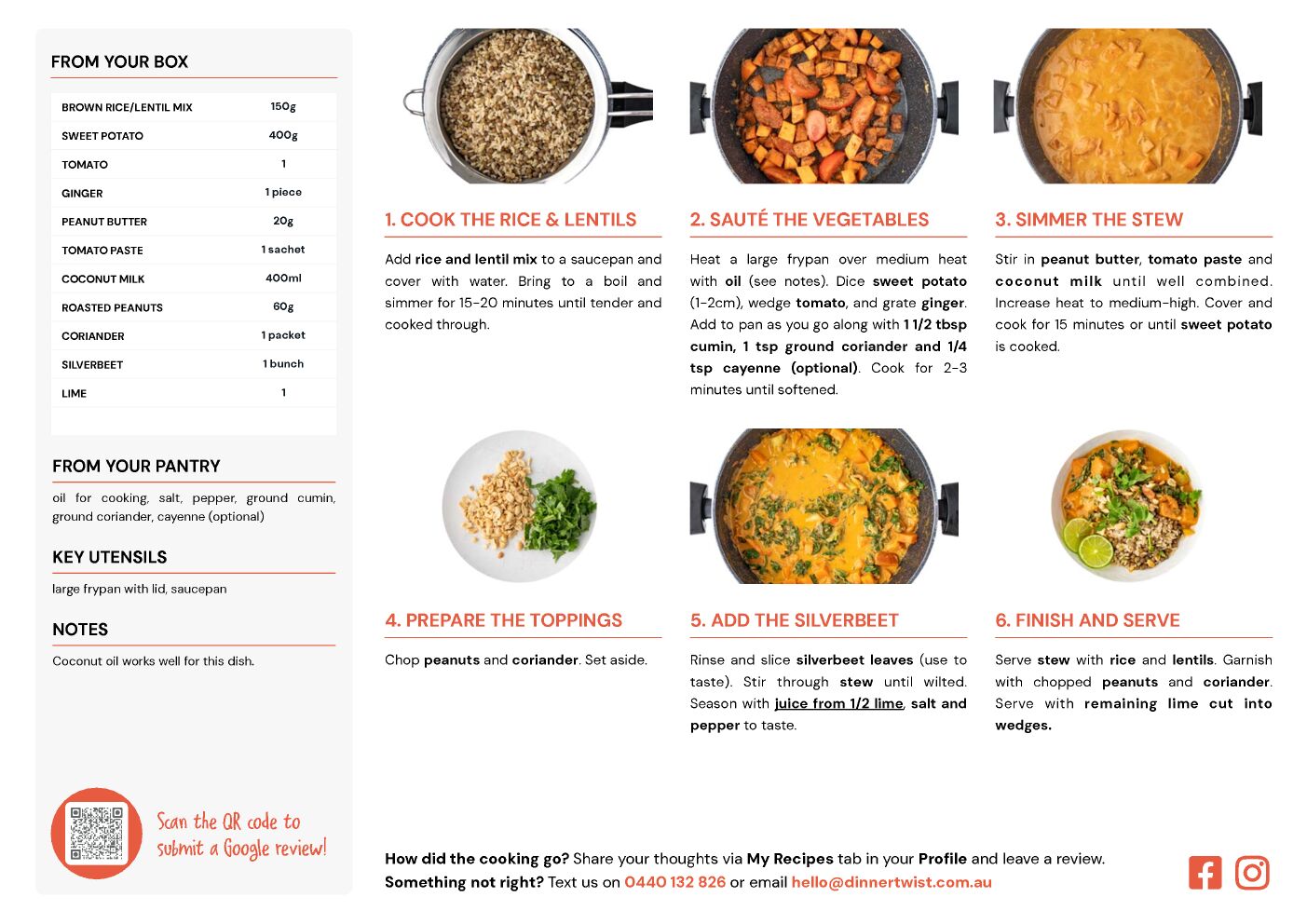 FROM YOUR BOX

| BROWN RICE/LENTIL MIX | 150g |
|---|---|
| SWEET POTATO | 400g |
| TOMATO | 1 |
| GINGER | 1 piece |
| PEANUT BUTTER | 20g |
| TOMATO PASTE | 1 sachet |
| COCONUT MILK | 400ml |
| ROASTED PEANUTS | 60g |
| CORIANDER | 1 packet |
| SILVERBEET | 1 bunch |
| LIME | 1 |

FROM YOUR PANTRY

oil for cooking, salt, pepper, ground cumin, ground coriander, cayenne (optional)

KEY UTENSILS

large frypan with lid, saucepan

NOTES

Coconut oil works well for this dish.

Scan the QR code to submit a Google review!

1. COOK THE RICE & LENTILS

Add rice and lentil mix to a saucepan and cover with water. Bring to a boil and simmer for 15-20 minutes until tender and cooked through.

2. SAUTÉ THE VEGETABLES

Heat a large frypan over medium heat with oil (see notes). Dice sweet potato (1-2cm), wedge tomato, and grate ginger. Add to pan as you go along with 1 1/2 tbsp cumin, 1 tsp ground coriander and 1/4 tsp cayenne (optional). Cook for 2-3 minutes until softened.

3. SIMMER THE STEW

Stir in peanut butter, tomato paste and coconut milk until well combined. Increase heat to medium-high. Cover and cook for 15 minutes or until sweet potato is cooked.

4. PREPARE THE TOPPINGS

Chop peanuts and coriander. Set aside.

5. ADD THE SILVERBEET

Rinse and slice silverbeet leaves (use to taste). Stir through stew until wilted. Season with juice from 1/2 lime, salt and pepper to taste.

6. FINISH AND SERVE

Serve stew with rice and lentils. Garnish with chopped peanuts and coriander. Serve with remaining lime cut into wedges.

How did the cooking go? Share your thoughts via My Recipes tab in your Profile and leave a review.
Something not right? Text us on 0440 132 826 or email hello@dinnertwist.com.au