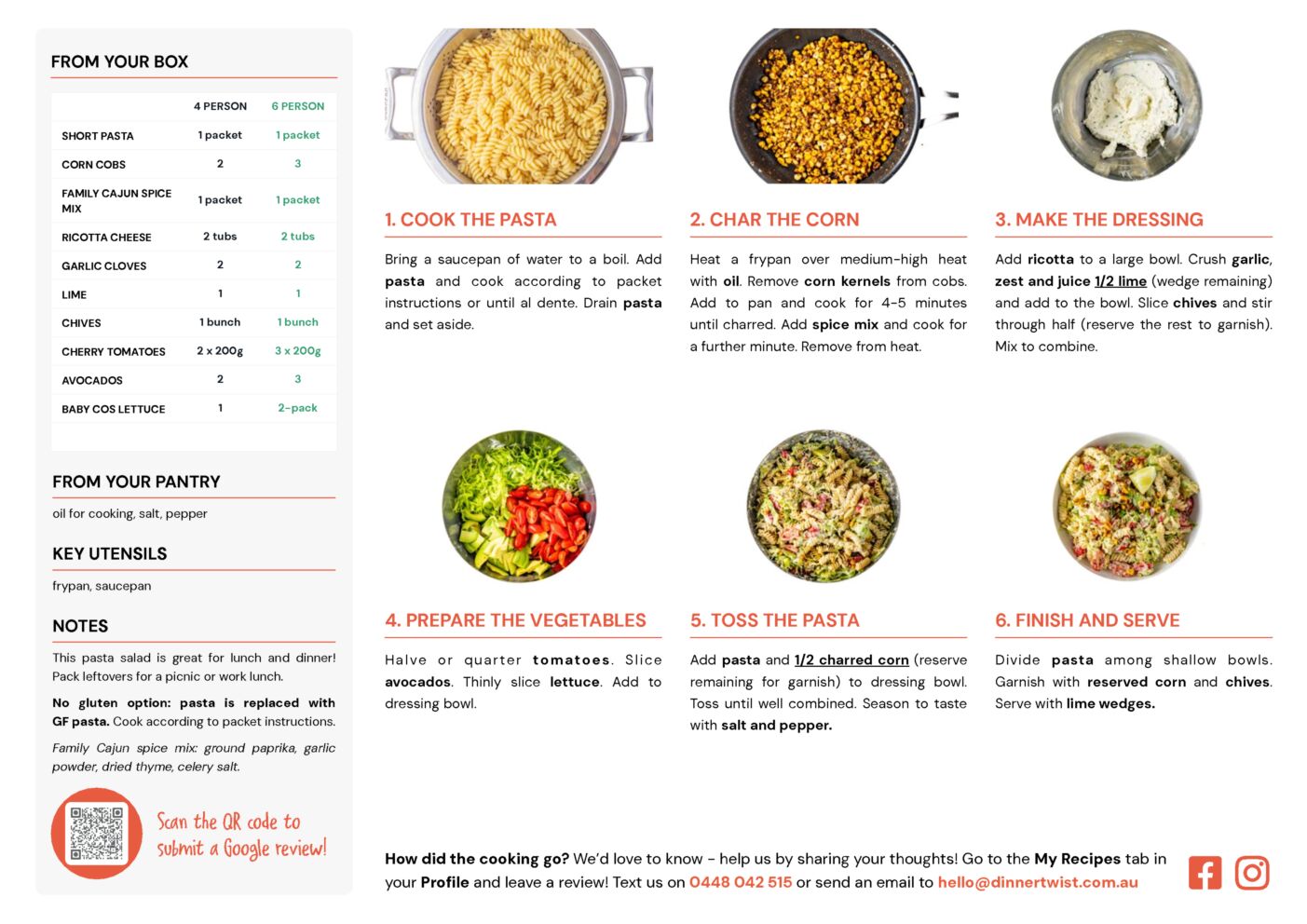 FROM YOUR BOX

| | 4 PERSON | 6 PERSON |
|---|---|---|
| SHORT PASTA | 1 packet | 1 packet |
| CORN COBS | 2 | 3 |
| FAMILY CAJUN SPICE MIX | 1 packet | 1 packet |
| RICOTTA CHEESE | 2 tubs | 2 tubs |
| GARLIC CLOVES | 2 | 2 |
| LIME | 1 | 1 |
| CHIVES | 1 bunch | 1 bunch |
| CHERRY TOMATOES | 2 x 200g | 3 x 200g |
| AVOCADOS | 2 | 3 |
| BABY COS LETTUCE | 1 | 2-pack |

FROM YOUR PANTRY

oil for cooking, salt, pepper

KEY UTENSILS

frypan, saucepan

NOTES

This pasta salad is great for lunch and dinner! Pack leftovers for a picnic or work lunch.

No gluten option: pasta is replaced with GF pasta. Cook according to packet instructions.

Family Cajun spice mix: ground paprika, garlic powder, dried thyme, celery salt.

Scan the QR code to submit a Google review!

1. COOK THE PASTA

Bring a saucepan of water to a boil. Add pasta and cook according to packet instructions or until al dente. Drain pasta and set aside.

2. CHAR THE CORN

Heat a frypan over medium-high heat with oil. Remove corn kernels from cobs. Add to pan and cook for 4-5 minutes until charred. Add spice mix and cook for a further minute. Remove from heat.

3. MAKE THE DRESSING

Add ricotta to a large bowl. Crush garlic, zest and juice 1/2 lime (wedge remaining) and add to the bowl. Slice chives and stir through half (reserve the rest to garnish). Mix to combine.

4. PREPARE THE VEGETABLES

Halve or quarter tomatoes. Slice avocados. Thinly slice lettuce. Add to dressing bowl.

5. TOSS THE PASTA

Add pasta and 1/2 charred corn (reserve remaining for garnish) to dressing bowl. Toss until well combined. Season to taste with salt and pepper.

6. FINISH AND SERVE

Divide pasta among shallow bowls. Garnish with reserved corn and chives. Serve with lime wedges.

How did the cooking go? We'd love to know - help us by sharing your thoughts! Go to the My Recipes tab in your Profile and leave a review! Text us on 0448 042 515 or send an email to hello@dinnertwist.com.au