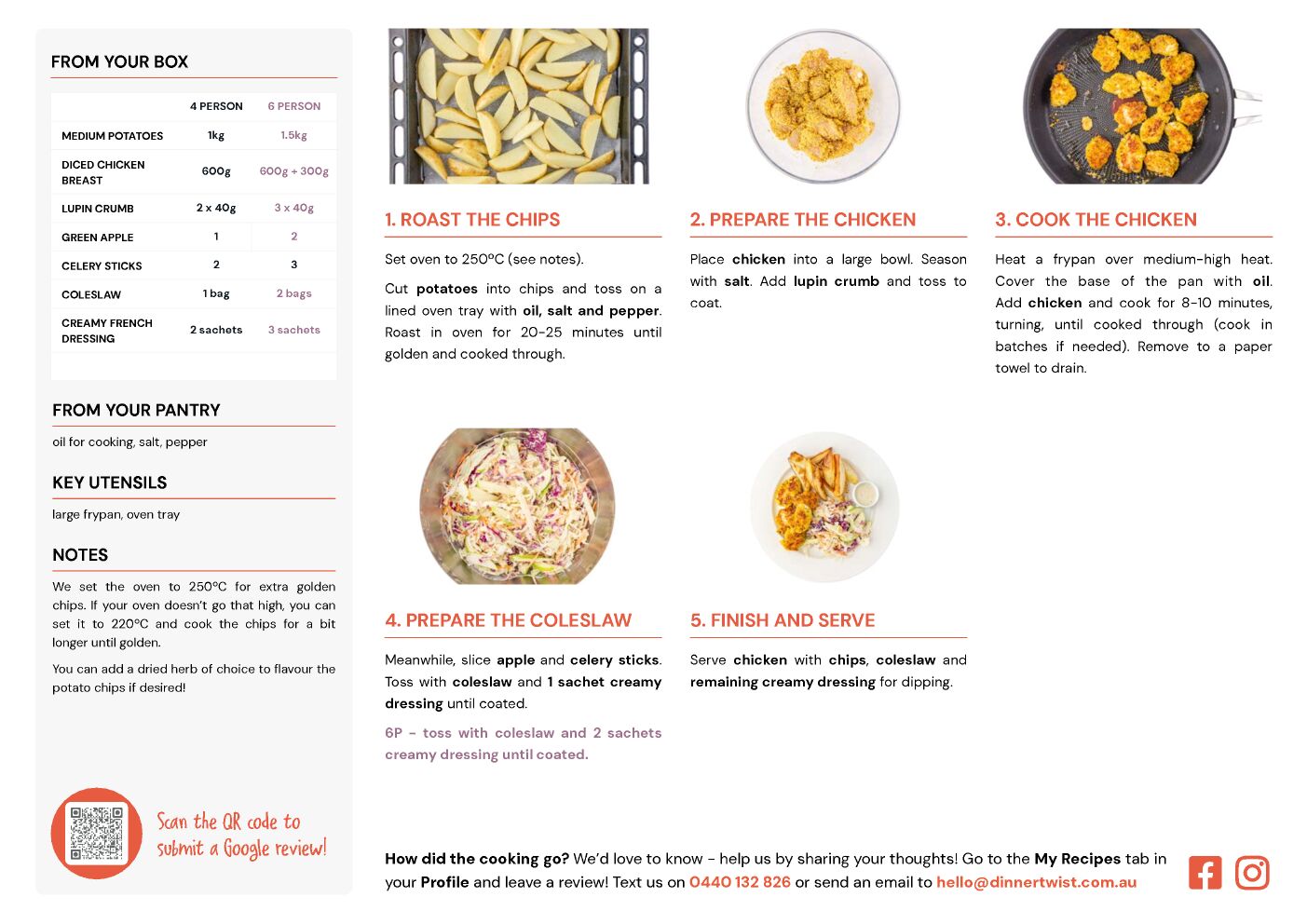 FROM YOUR BOX

| | 4 PERSON | 6 PERSON |
|---|---|---|
| MEDIUM POTATOES | 1kg | 1.5kg |
| DICED CHICKEN BREAST | 600g | 600g + 300g |
| LUPIN CRUMB | 2 x 40g | 3 x 40g |
| GREEN APPLE | 1 | 2 |
| CELERY STICKS | 2 | 3 |
| COLESLAW | 1 bag | 2 bags |
| CREAMY FRENCH DRESSING | 2 sachets | 3 sachets |

FROM YOUR PANTRY

oil for cooking, salt, pepper

KEY UTENSILS

large frypan, oven tray

NOTES

We set the oven to 250°C for extra golden chips. If your oven doesn't go that high, you can set it to 220°C and cook the chips for a bit longer until golden.

You can add a dried herb of choice to flavour the potato chips if desired!

Scan the QR code to submit a Google review!

1. ROAST THE CHIPS

Set oven to 250°C (see notes).

Cut potatoes into chips and toss on a lined oven tray with oil, salt and pepper. Roast in oven for 20-25 minutes until golden and cooked through.

2. PREPARE THE CHICKEN

Place chicken into a large bowl. Season with salt. Add lupin crumb and toss to coat.

3. COOK THE CHICKEN

Heat a frypan over medium-high heat. Cover the base of the pan with oil. Add chicken and cook for 8-10 minutes, turning, until cooked through (cook in batches if needed). Remove to a paper towel to drain.

4. PREPARE THE COLESLAW

Meanwhile, slice apple and celery sticks. Toss with coleslaw and 1 sachet creamy dressing until coated.

6P - toss with coleslaw and 2 sachets creamy dressing until coated.

5. FINISH AND SERVE

Serve chicken with chips, coleslaw and remaining creamy dressing for dipping.

How did the cooking go? We'd love to know - help us by sharing your thoughts! Go to the My Recipes tab in your Profile and leave a review! Text us on 0440 132 826 or send an email to hello@dinnertwist.com.au