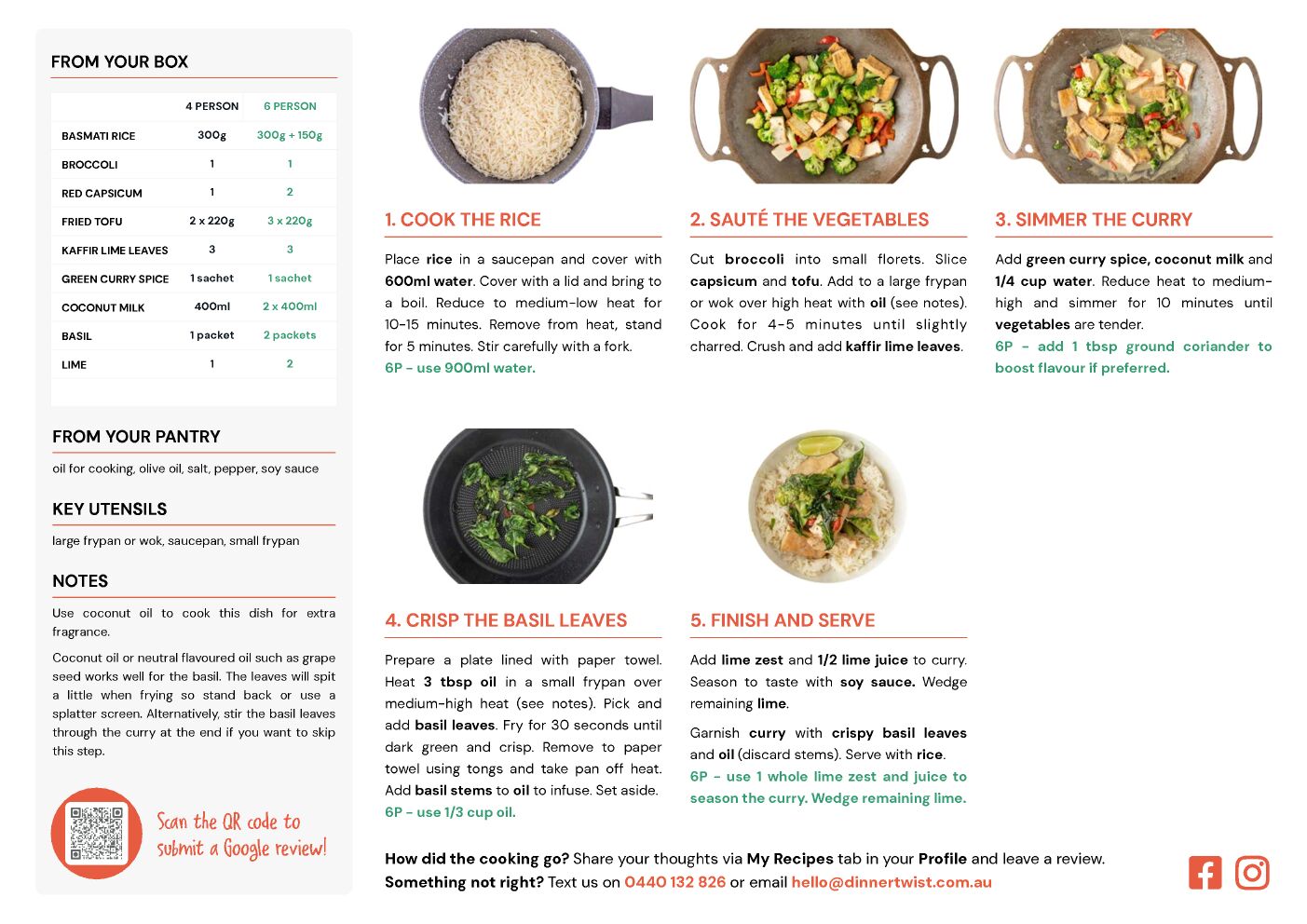 FROM YOUR BOX

| | 4 PERSON | 6 PERSON |
|---|---|---|
| BASMATI RICE | 300g | 300g + 150g |
| BROCCOLI | 1 | 1 |
| RED CAPSICUM | 1 | 2 |
| FRIED TOFU | 2 x 220g | 3 x 220g |
| KAFFIR LIME LEAVES | 3 | 3 |
| GREEN CURRY SPICE | 1 sachet | 1 sachet |
| COCONUT MILK | 400ml | 2 x 400ml |
| BASIL | 1 packet | 2 packets |
| LIME | 1 | 2 |

FROM YOUR PANTRY

oil for cooking, olive oil, salt, pepper, soy sauce

KEY UTENSILS

large frypan or wok, saucepan, small frypan

NOTES

Use coconut oil to cook this dish for extra fragrance.

Coconut oil or neutral flavoured oil such as grape seed works well for the basil. The leaves will spit a little when frying so stand back or use a splatter screen. Alternatively, stir the basil leaves through the curry at the end if you want to skip this step.

Scan the QR code to submit a Google review!

1. COOK THE RICE

Place rice in a saucepan and cover with 600ml water. Cover with a lid and bring to a boil. Reduce to medium-low heat for 10-15 minutes. Remove from heat, stand for 5 minutes. Stir carefully with a fork.
6P - use 900ml water.

2. SAUTÉ THE VEGETABLES

Cut broccoli into small florets. Slice capsicum and tofu. Add to a large frypan or wok over high heat with oil (see notes). Cook for 4-5 minutes until slightly charred. Crush and add kaffir lime leaves.

3. SIMMER THE CURRY

Add green curry spice, coconut milk and 1/4 cup water. Reduce heat to medium-high and simmer for 10 minutes until vegetables are tender.
6P - add 1 tbsp ground coriander to boost flavour if preferred.

4. CRISP THE BASIL LEAVES

Prepare a plate lined with paper towel. Heat 3 tbsp oil in a small frypan over medium-high heat (see notes). Pick and add basil leaves. Fry for 30 seconds until dark green and crisp. Remove to paper towel using tongs and take pan off heat. Add basil stems to oil to infuse. Set aside.
6P - use 1/3 cup oil.

5. FINISH AND SERVE

Add lime zest and 1/2 lime juice to curry. Season to taste with soy sauce. Wedge remaining lime.

Garnish curry with crispy basil leaves and oil (discard stems). Serve with rice.
6P - use 1 whole lime zest and juice to season the curry. Wedge remaining lime.

How did the cooking go? Share your thoughts via My Recipes tab in your Profile and leave a review.
Something not right? Text us on 0440 132 826 or email hello@dinnertwist.com.au