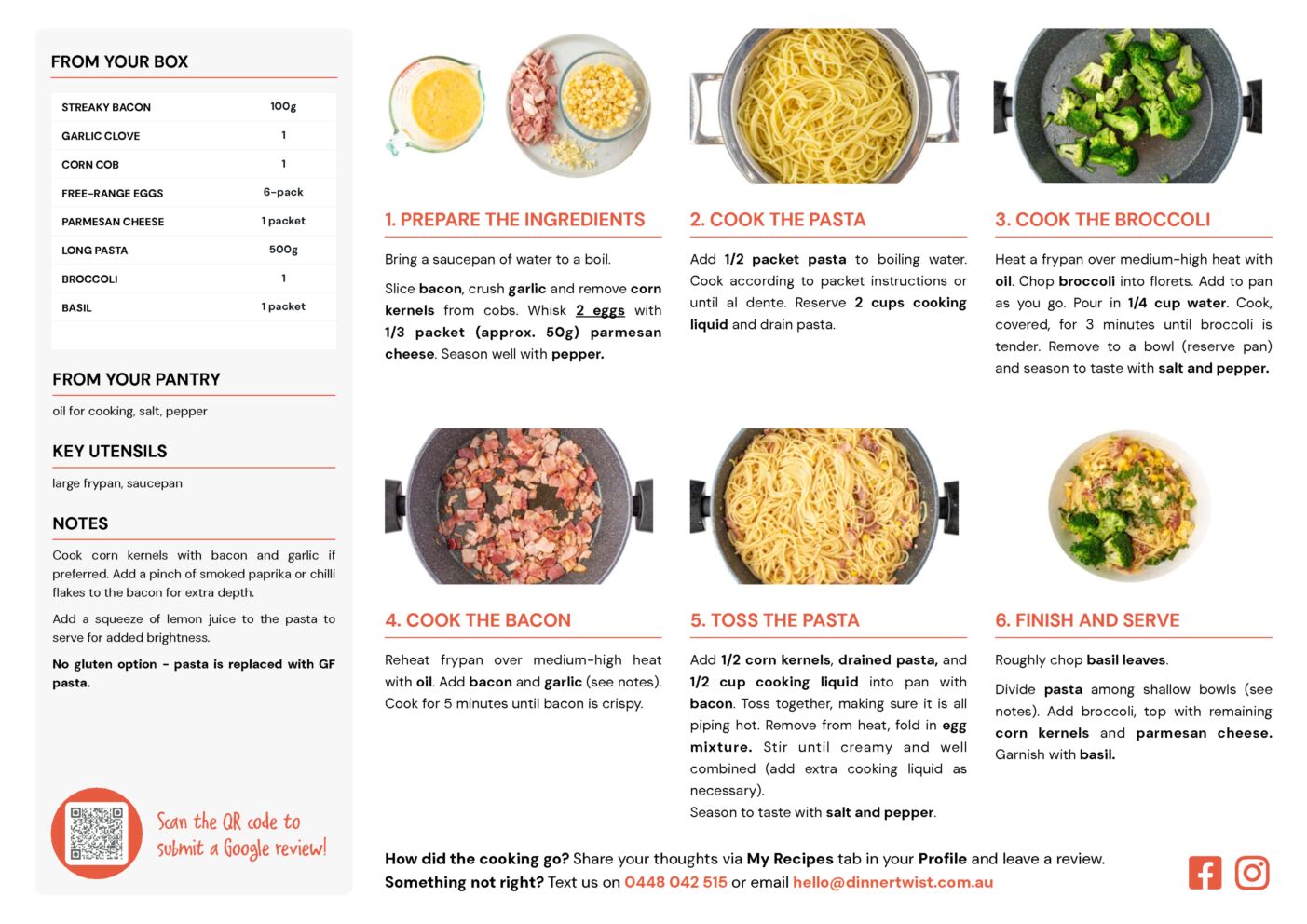 FROM YOUR BOX

| STREAKY BACON | 100g |
|---|---|
| GARLIC CLOVE | 1 |
| CORN COB | 1 |
| FREE-RANGE EGGS | 6-pack |
| PARMESAN CHEESE | 1 packet |
| LONG PASTA | 500g |
| BROCCOLI | 1 |
| BASIL | 1 packet |

FROM YOUR PANTRY

oil for cooking, salt, pepper

KEY UTENSILS

large frypan, saucepan

NOTES

Cook corn kernels with bacon and garlic if preferred. Add a pinch of smoked paprika or chilli flakes to the bacon for extra depth.

Add a squeeze of lemon juice to the pasta to serve for added brightness.

No gluten option - pasta is replaced with GF pasta.

Scan the QR code to submit a Google review!

1. PREPARE THE INGREDIENTS

Bring a saucepan of water to a boil.

Slice bacon, crush garlic and remove corn kernels from cobs. Whisk 2 eggs with 1/3 packet (approx. 50g) parmesan cheese. Season well with pepper.

2. COOK THE PASTA

Add 1/2 packet pasta to boiling water. Cook according to packet instructions or until al dente. Reserve 2 cups cooking liquid and drain pasta.

3. COOK THE BROCCOLI

Heat a frypan over medium-high heat with oil. Chop broccoli into florets. Add to pan as you go. Pour in 1/4 cup water. Cook, covered, for 3 minutes until broccoli is tender. Remove to a bowl (reserve pan) and season to taste with salt and pepper.

4. COOK THE BACON

Reheat frypan over medium-high heat with oil. Add bacon and garlic (see notes). Cook for 5 minutes until bacon is crispy.

5. TOSS THE PASTA

Add 1/2 corn kernels, drained pasta, and 1/2 cup cooking liquid into pan with bacon. Toss together, making sure it is all piping hot. Remove from heat, fold in egg mixture. Stir until creamy and well combined (add extra cooking liquid as necessary).

Season to taste with salt and pepper.

6. FINISH AND SERVE

Roughly chop basil leaves.

Divide pasta among shallow bowls (see notes). Add broccoli, top with remaining corn kernels and parmesan cheese. Garnish with basil.

How did the cooking go? Share your thoughts via My Recipes tab in your Profile and leave a review.
Something not right? Text us on 0448 042 515 or email hello@dinnertwist.com.au