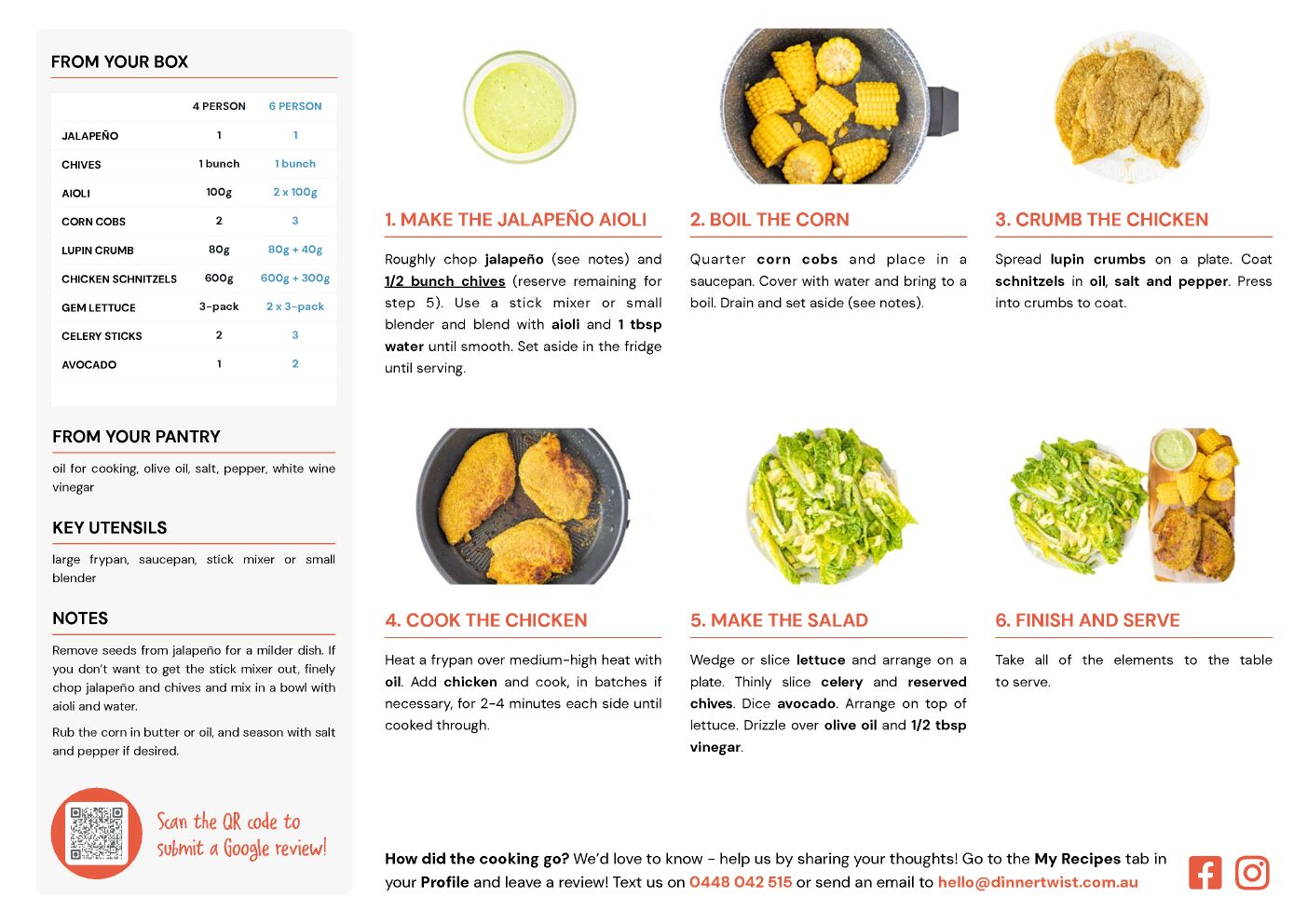 FROM YOUR BOX

| | 4 PERSON | 6 PERSON |
|---|---|---|
| JALAPEÑO | 1 | 1 |
| CHIVES | 1 bunch | 1 bunch |
| AIOLI | 100g | 2 x 100g |
| CORN COBS | 2 | 3 |
| LUPIN CRUMB | 80g | 80g + 40g |
| CHICKEN SCHNITZELS | 600g | 600g + 300g |
| GEM LETTUCE | 3-pack | 2 x 3-pack |
| CELERY STICKS | 2 | 3 |
| AVOCADO | 1 | 2 |

FROM YOUR PANTRY

oil for cooking, olive oil, salt, pepper, white wine vinegar

KEY UTENSILS

large frypan, saucepan, stick mixer or small blender

NOTES

Remove seeds from jalapeño for a milder dish. If you don't want to get the stick mixer out, finely chop jalapeño and chives and mix in a bowl with aioli and water.

Rub the corn in butter or oil, and season with salt and pepper if desired.

Scan the QR code to submit a Google review!

1. MAKE THE JALAPEÑO AIOLI

Roughly chop jalapeño (see notes) and 1/2 bunch chives (reserve remaining for step 5). Use a stick mixer or small blender and blend with aioli and 1 tbsp water until smooth. Set aside in the fridge until serving.

2. BOIL THE CORN

Quarter corn cobs and place in a saucepan. Cover with water and bring to a boil. Drain and set aside (see notes).

3. CRUMB THE CHICKEN

Spread lupin crumbs on a plate. Coat schnitzels in oil, salt and pepper. Press into crumbs to coat.

4. COOK THE CHICKEN

Heat a frypan over medium-high heat with oil. Add chicken and cook, in batches if necessary, for 2-4 minutes each side until cooked through.

5. MAKE THE SALAD

Wedge or slice lettuce and arrange on a plate. Thinly slice celery and reserved chives. Dice avocado. Arrange on top of lettuce. Drizzle over olive oil and 1/2 tbsp vinegar.

6. FINISH AND SERVE

Take all of the elements to the table to serve.

How did the cooking go? We'd love to know - help us by sharing your thoughts! Go to the My Recipes tab in your Profile and leave a review! Text us on 0448 042 515 or send an email to hello@dinnertwist.com.au