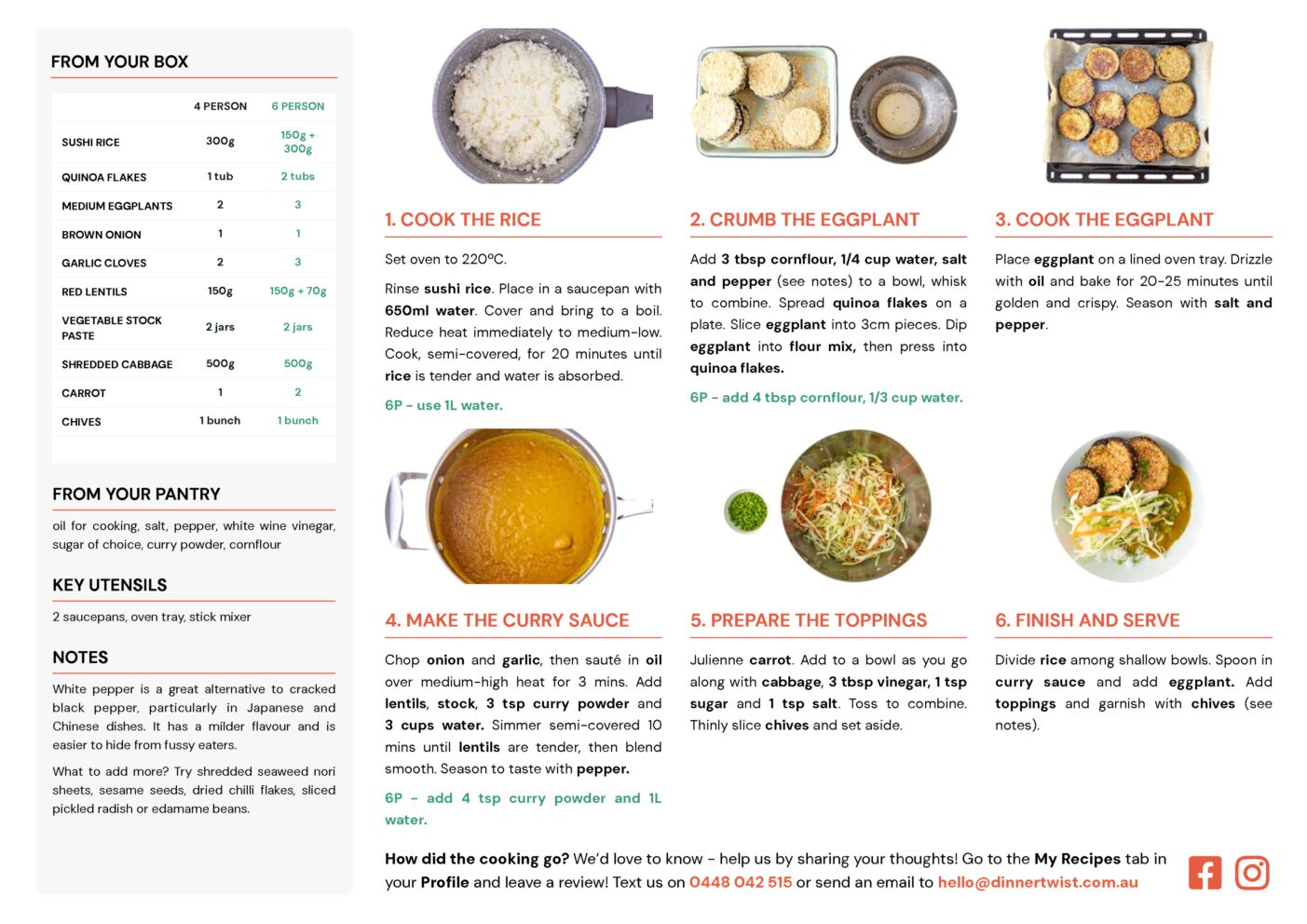 FROM YOUR BOX

| | 4 PERSON | 6 PERSON |
|---|---|---|
| SUSHI RICE | 300g | 150g + 300g |
| QUINOA FLAKES | 1 tub | 2 tubs |
| MEDIUM EGGPLANTS | 2 | 3 |
| BROWN ONION | 1 | 1 |
| GARLIC CLOVES | 2 | 3 |
| RED LENTILS | 150g | 150g + 70g |
| VEGETABLE STOCK PASTE | 2 jars | 2 jars |
| SHREDDED CABBAGE | 500g | 500g |
| CARROT | 1 | 2 |
| CHIVES | 1 bunch | 1 bunch |

FROM YOUR PANTRY

oil for cooking, salt, pepper, white wine vinegar, sugar of choice, curry powder, cornflour

KEY UTENSILS

2 saucepans, oven tray, stick mixer

NOTES

White pepper is a great alternative to cracked black pepper, particularly in Japanese and Chinese dishes. It has a milder flavour and is easier to hide from fussy eaters.

What to add more? Try shredded seaweed nori sheets, sesame seeds, dried chilli flakes, sliced pickled radish or edamame beans.

1. COOK THE RICE

Set oven to 220ºC.

Rinse sushi rice. Place in a saucepan with 650ml water. Cover and bring to a boil. Reduce heat immediately to medium-low. Cook, semi-covered, for 20 minutes until rice is tender and water is absorbed.

6P - use 1L water.

2. CRUMB THE EGGPLANT

Add 3 tbsp cornflour, 1/4 cup water, salt and pepper (see notes) to a bowl, whisk to combine. Spread quinoa flakes on a plate. Slice eggplant into 3cm pieces. Dip eggplant into flour mix, then press into quinoa flakes.

6P - add 4 tbsp cornflour, 1/3 cup water.

3. COOK THE EGGPLANT

Place eggplant on a lined oven tray. Drizzle with oil and bake for 20-25 minutes until golden and crispy. Season with salt and pepper.

4. MAKE THE CURRY SAUCE

Chop onion and garlic, then sauté in oil over medium-high heat for 3 mins. Add lentils, stock, 3 tsp curry powder and 3 cups water. Simmer semi-covered 10 mins until lentils are tender, then blend smooth. Season to taste with pepper.

6P - add 4 tsp curry powder and 1L water.

5. PREPARE THE TOPPINGS

Julienne carrot. Add to a bowl as you go along with cabbage, 3 tbsp vinegar, 1 tsp sugar and 1 tsp salt. Toss to combine. Thinly slice chives and set aside.

6. FINISH AND SERVE

Divide rice among shallow bowls. Spoon in curry sauce and add eggplant. Add toppings and garnish with chives (see notes).

How did the cooking go? We'd love to know - help us by sharing your thoughts! Go to the My Recipes tab in your Profile and leave a review! Text us on 0448 042 515 or send an email to hello@dinnertwist.com.au