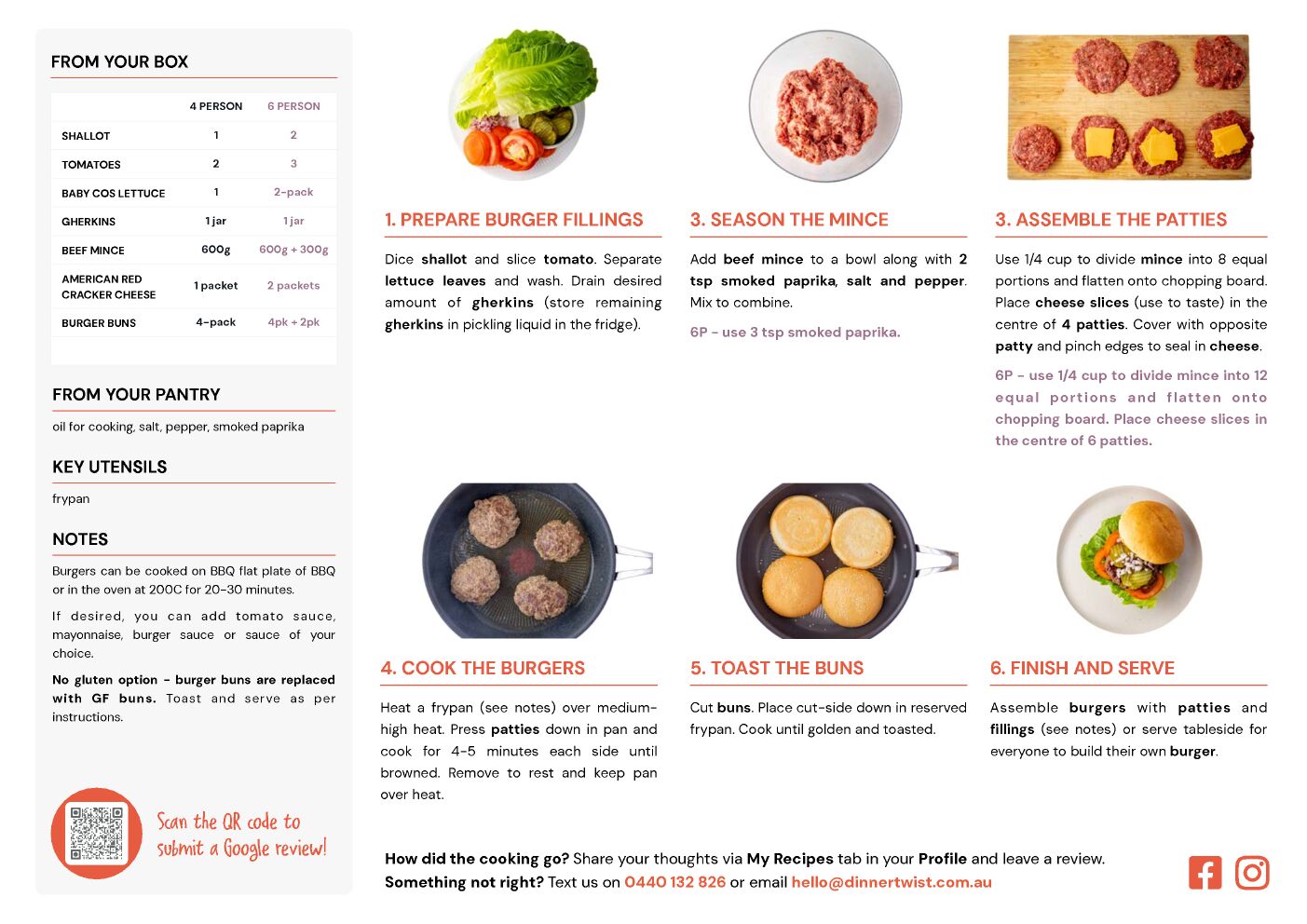 FROM YOUR BOX

| | 4 PERSON | 6 PERSON |
|---|---|---|
| SHALLOT | 1 | 2 |
| TOMATOES | 2 | 3 |
| BABY COS LETTUCE | 1 | 2-pack |
| GHERKINS | 1 jar | 1 jar |
| BEEF MINCE | 600g | 600g + 300g |
| AMERICAN RED CRACKER CHEESE | 1 packet | 2 packets |
| BURGER BUNS | 4-pack | 4pk + 2pk |

FROM YOUR PANTRY

oil for cooking, salt, pepper, smoked paprika

KEY UTENSILS

frypan

NOTES

Burgers can be cooked on BBQ flat plate of BBQ or in the oven at 200C for 20-30 minutes.

If desired, you can add tomato sauce, mayonnaise, burger sauce or sauce of your choice.

No gluten option - burger buns are replaced with GF buns. Toast and serve as per instructions.

Scan the QR code to submit a Google review!

1. PREPARE BURGER FILLINGS

Dice shallot and slice tomato. Separate lettuce leaves and wash. Drain desired amount of gherkins (store remaining gherkins in pickling liquid in the fridge).

3. SEASON THE MINCE

Add beef mince to a bowl along with 2 tsp smoked paprika, salt and pepper. Mix to combine.

6P - use 3 tsp smoked paprika.

3. ASSEMBLE THE PATTIES

Use 1/4 cup to divide mince into 8 equal portions and flatten onto chopping board. Place cheese slices (use to taste) in the centre of 4 patties. Cover with opposite patty and pinch edges to seal in cheese.

6P - use 1/4 cup to divide mince into 12 equal portions and flatten onto chopping board. Place cheese slices in the centre of 6 patties.

4. COOK THE BURGERS

Heat a frypan (see notes) over medium-high heat. Press patties down in pan and cook for 4-5 minutes each side until browned. Remove to rest and keep pan over heat.

5. TOAST THE BUNS

Cut buns. Place cut-side down in reserved frypan. Cook until golden and toasted.

6. FINISH AND SERVE

Assemble burgers with patties and fillings (see notes) or serve tableside for everyone to build their own burger.

How did the cooking go? Share your thoughts via My Recipes tab in your Profile and leave a review.
Something not right? Text us on 0440 132 826 or email hello@dinnertwist.com.au