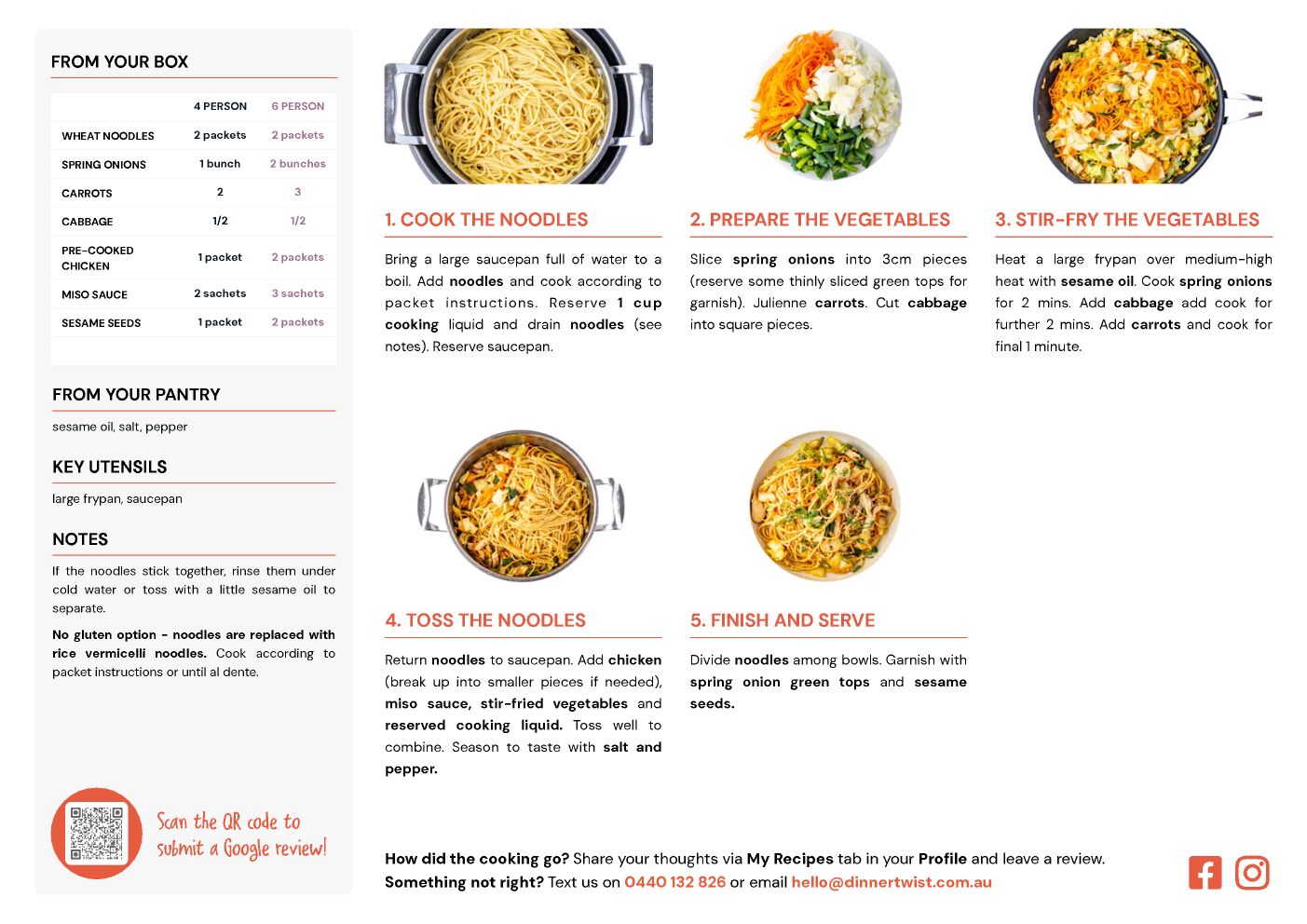 FROM YOUR BOX

| | 4 PERSON | 6 PERSON |
|---|---|---|
| WHEAT NOODLES | 2 packets | 2 packets |
| SPRING ONIONS | 1 bunch | 2 bunches |
| CARROTS | 2 | 3 |
| CABBAGE | 1/2 | 1/2 |
| PRE-COOKED CHICKEN | 1 packet | 2 packets |
| MISO SAUCE | 2 sachets | 3 sachets |
| SESAME SEEDS | 1 packet | 2 packets |

FROM YOUR PANTRY

sesame oil, salt, pepper

KEY UTENSILS

large frypan, saucepan

NOTES

If the noodles stick together, rinse them under cold water or toss with a little sesame oil to separate.

No gluten option - noodles are replaced with rice vermicelli noodles. Cook according to packet instructions or until al dente.

Scan the QR code to submit a Google review!

1. COOK THE NOODLES

Bring a large saucepan full of water to a boil. Add noodles and cook according to packet instructions. Reserve 1 cup cooking liquid and drain noodles (see notes). Reserve saucepan.

2. PREPARE THE VEGETABLES

Slice spring onions into 3cm pieces (reserve some thinly sliced green tops for garnish). Julienne carrots. Cut cabbage into square pieces.

3. STIR-FRY THE VEGETABLES

Heat a large frypan over medium-high heat with sesame oil. Cook spring onions for 2 mins. Add cabbage add cook for further 2 mins. Add carrots and cook for final 1 minute.

4. TOSS THE NOODLES

Return noodles to saucepan. Add chicken (break up into smaller pieces if needed), miso sauce, stir-fried vegetables and reserved cooking liquid. Toss well to combine. Season to taste with salt and pepper.

5. FINISH AND SERVE

Divide noodles among bowls. Garnish with spring onion green tops and sesame seeds.

How did the cooking go? Share your thoughts via My Recipes tab in your Profile and leave a review.
Something not right? Text us on 0440 132 826 or email hello@dinnertwist.com.au