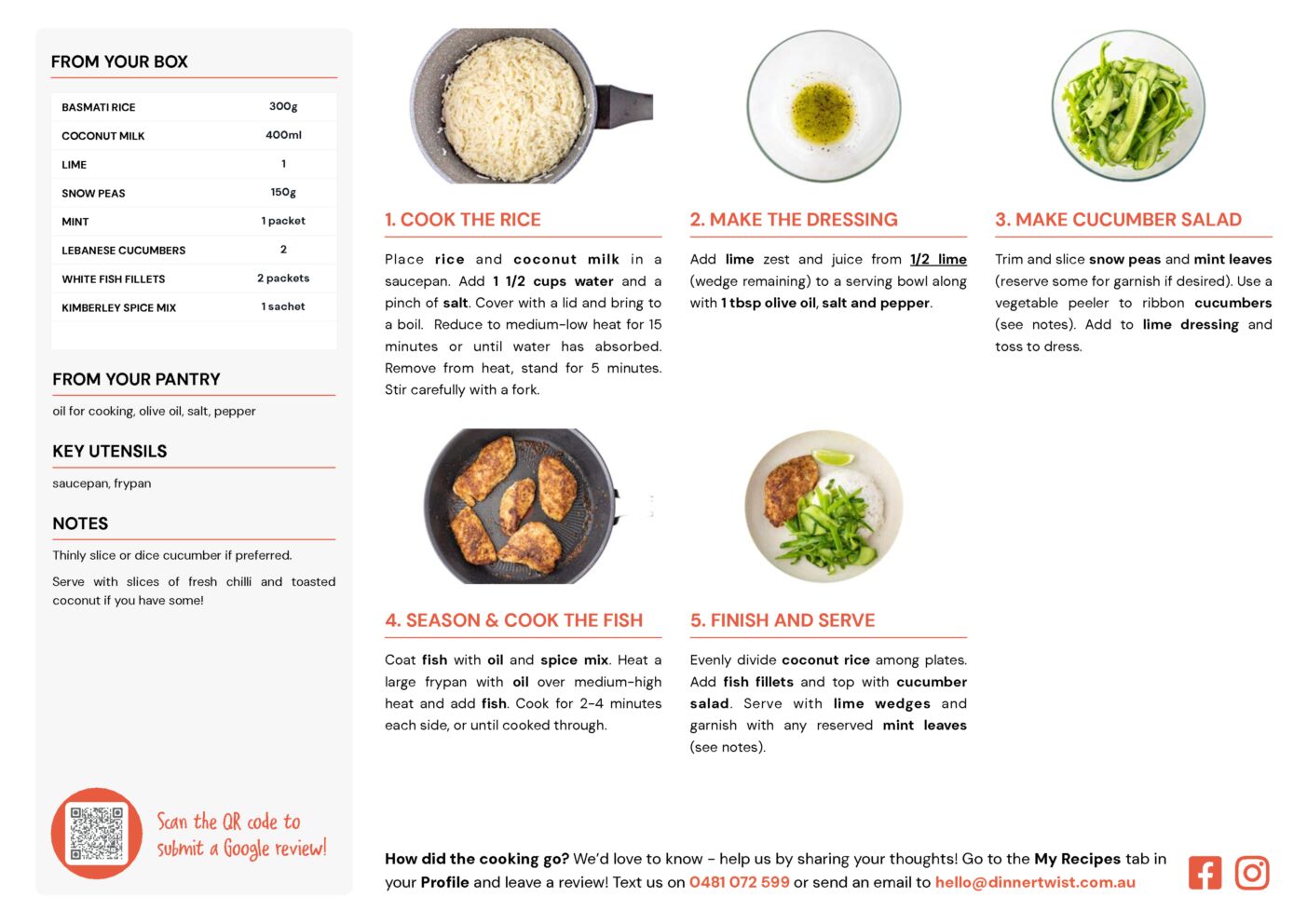 FROM YOUR BOX

| BASMATI RICE | 300g |
|---|---|
| COCONUT MILK | 400ml |
| LIME | 1 |
| SNOW PEAS | 150g |
| MINT | 1 packet |
| LEBANESE CUCUMBERS | 2 |
| WHITE FISH FILLETS | 2 packets |
| KIMBERLEY SPICE MIX | 1 sachet |

FROM YOUR PANTRY

oil for cooking, olive oil, salt, pepper

KEY UTENSILS

saucepan, frypan

NOTES

Thinly slice or dice cucumber if preferred.

Serve with slices of fresh chilli and toasted coconut if you have some!

Scan the QR code to submit a Google review!

1. COOK THE RICE

Place rice and coconut milk in a saucepan. Add 1 1/2 cups water and a pinch of salt. Cover with a lid and bring to a boil. Reduce to medium-low heat for 15 minutes or until water has absorbed. Remove from heat, stand for 5 minutes. Stir carefully with a fork.

2. MAKE THE DRESSING

Add lime zest and juice from 1/2 lime (wedge remaining) to a serving bowl along with 1 tbsp olive oil, salt and pepper.

3. MAKE CUCUMBER SALAD

Trim and slice snow peas and mint leaves (reserve some for garnish if desired). Use a vegetable peeler to ribbon cucumbers (see notes). Add to lime dressing and toss to dress.

4. SEASON & COOK THE FISH

Coat fish with oil and spice mix. Heat a large frypan with oil over medium-high heat and add fish. Cook for 2-4 minutes each side, or until cooked through.

5. FINISH AND SERVE

Evenly divide coconut rice among plates. Add fish fillets and top with cucumber salad. Serve with lime wedges and garnish with any reserved mint leaves (see notes).

How did the cooking go? We'd love to know - help us by sharing your thoughts! Go to the My Recipes tab in your Profile and leave a review! Text us on 0481 072 599 or send an email to hello@dinnertwist.com.au