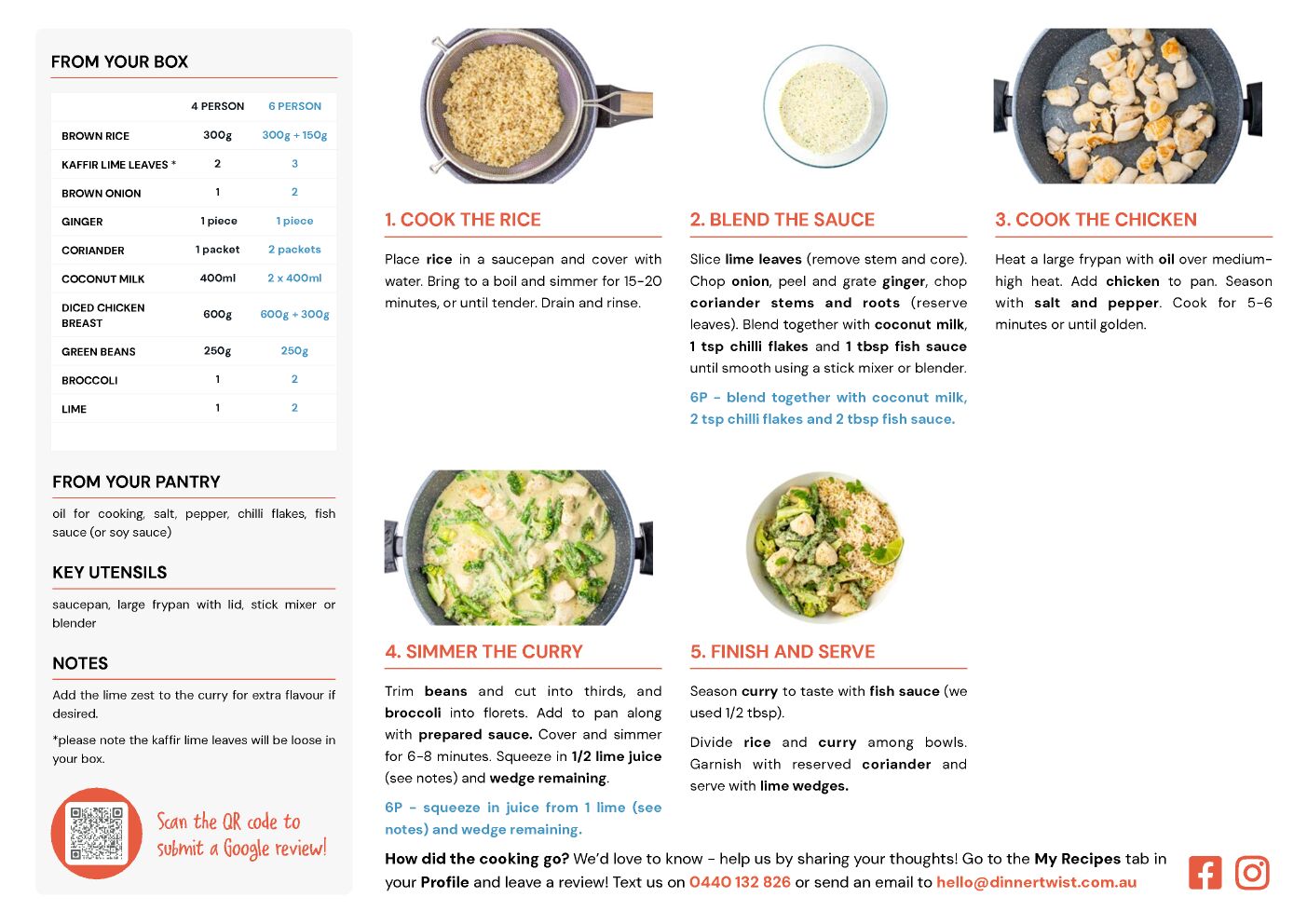 FROM YOUR BOX

| | 4 PERSON | 6 PERSON |
|---|---|---|
| BROWN RICE | 300g | 300g + 150g |
| KAFFIR LIME LEAVES * | 2 | 3 |
| BROWN ONION | 1 | 2 |
| GINGER | 1 piece | 1 piece |
| CORIANDER | 1 packet | 2 packets |
| COCONUT MILK | 400ml | 2 x 400ml |
| DICED CHICKEN BREAST | 600g | 600g + 300g |
| GREEN BEANS | 250g | 250g |
| BROCCOLI | 1 | 2 |
| LIME | 1 | 2 |

FROM YOUR PANTRY

oil for cooking, salt, pepper, chilli flakes, fish sauce (or soy sauce)

KEY UTENSILS

saucepan, large frypan with lid, stick mixer or blender

NOTES

Add the lime zest to the curry for extra flavour if desired.

*please note the kaffir lime leaves will be loose in your box.

Scan the QR code to submit a Google review!

1. COOK THE RICE

Place rice in a saucepan and cover with water. Bring to a boil and simmer for 15-20 minutes, or until tender. Drain and rinse.

2. BLEND THE SAUCE

Slice lime leaves (remove stem and core). Chop onion, peel and grate ginger, chop coriander stems and roots (reserve leaves). Blend together with coconut milk, 1 tsp chilli flakes and 1 tbsp fish sauce until smooth using a stick mixer or blender.

6P - blend together with coconut milk, 2 tsp chilli flakes and 2 tbsp fish sauce.

3. COOK THE CHICKEN

Heat a large frypan with oil over medium-high heat. Add chicken to pan. Season with salt and pepper. Cook for 5-6 minutes or until golden.

4. SIMMER THE CURRY

Trim beans and cut into thirds, and broccoli into florets. Add to pan along with prepared sauce. Cover and simmer for 6-8 minutes. Squeeze in 1/2 lime juice (see notes) and wedge remaining.

6P - squeeze in juice from 1 lime (see notes) and wedge remaining.

5. FINISH AND SERVE

Season curry to taste with fish sauce (we used 1/2 tbsp).

Divide rice and curry among bowls. Garnish with reserved coriander and serve with lime wedges.

How did the cooking go? We'd love to know - help us by sharing your thoughts! Go to the My Recipes tab in your Profile and leave a review! Text us on 0440 132 826 or send an email to hello@dinnertwist.com.au