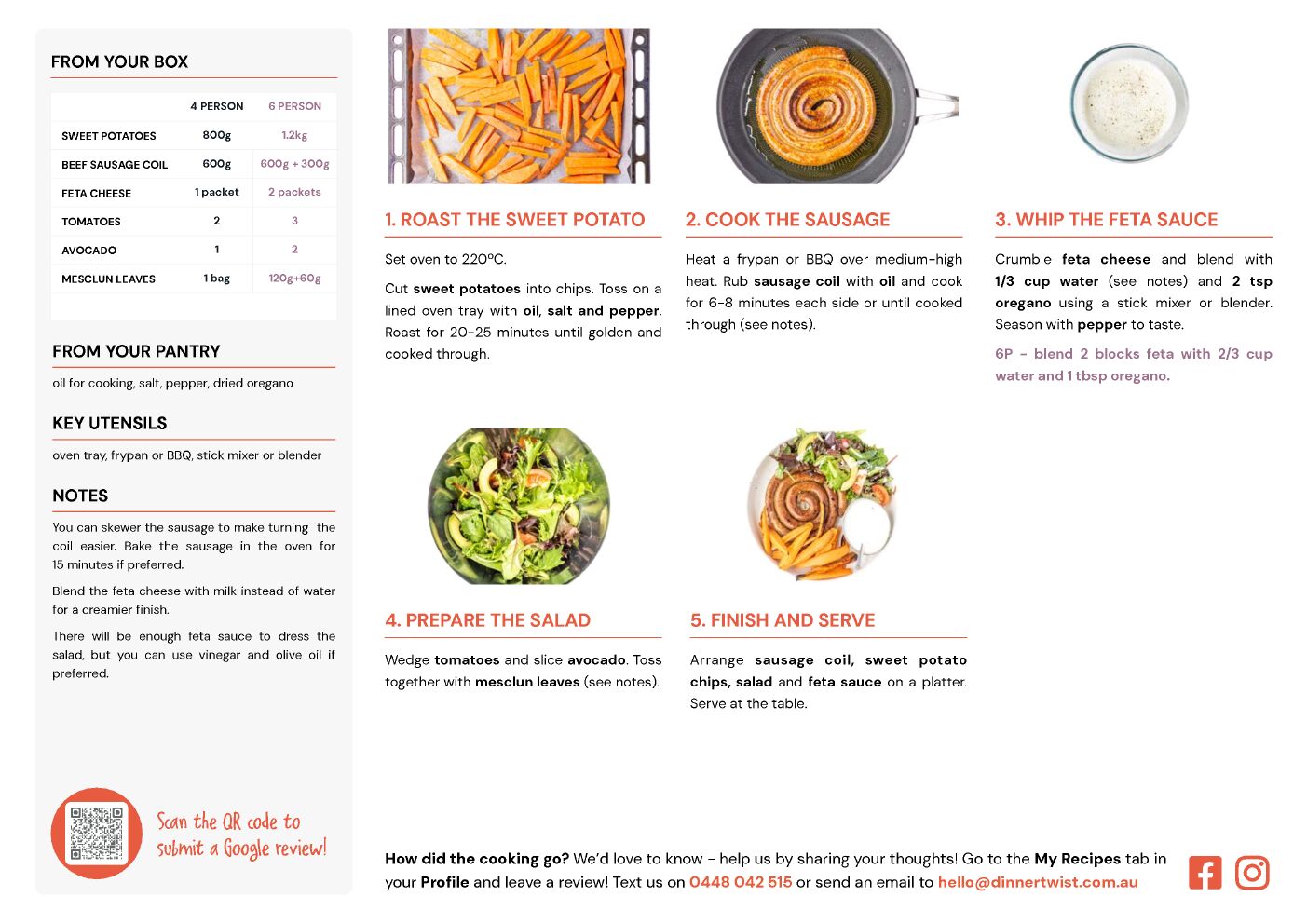 FROM YOUR BOX

| | 4 PERSON | 6 PERSON |
|---|---|---|
| SWEET POTATOES | 800g | 1.2kg |
| BEEF SAUSAGE COIL | 600g | 600g + 300g |
| FETA CHEESE | 1 packet | 2 packets |
| TOMATOES | 2 | 3 |
| AVOCADO | 1 | 2 |
| MESCLUN LEAVES | 1 bag | 120g+60g |

FROM YOUR PANTRY

oil for cooking, salt, pepper, dried oregano

KEY UTENSILS

oven tray, frypan or BBQ, stick mixer or blender

NOTES

You can skewer the sausage to make turning the coil easier. Bake the sausage in the oven for 15 minutes if preferred.

Blend the feta cheese with milk instead of water for a creamier finish.

There will be enough feta sauce to dress the salad, but you can use vinegar and olive oil if preferred.

Scan the QR code to submit a Google review!

1. ROAST THE SWEET POTATO

Set oven to 220ºC.

Cut sweet potatoes into chips. Toss on a lined oven tray with oil, salt and pepper. Roast for 20-25 minutes until golden and cooked through.

2. COOK THE SAUSAGE

Heat a frypan or BBQ over medium-high heat. Rub sausage coil with oil and cook for 6-8 minutes each side or until cooked through (see notes).

3. WHIP THE FETA SAUCE

Crumble feta cheese and blend with 1/3 cup water (see notes) and 2 tsp oregano using a stick mixer or blender. Season with pepper to taste.

6P - blend 2 blocks feta with 2/3 cup water and 1 tbsp oregano.

4. PREPARE THE SALAD

Wedge tomatoes and slice avocado. Toss together with mesclun leaves (see notes).

5. FINISH AND SERVE

Arrange sausage coil, sweet potato chips, salad and feta sauce on a platter. Serve at the table.

How did the cooking go? We'd love to know - help us by sharing your thoughts! Go to the My Recipes tab in your Profile and leave a review! Text us on 0448 042 515 or send an email to hello@dinnertwist.com.au