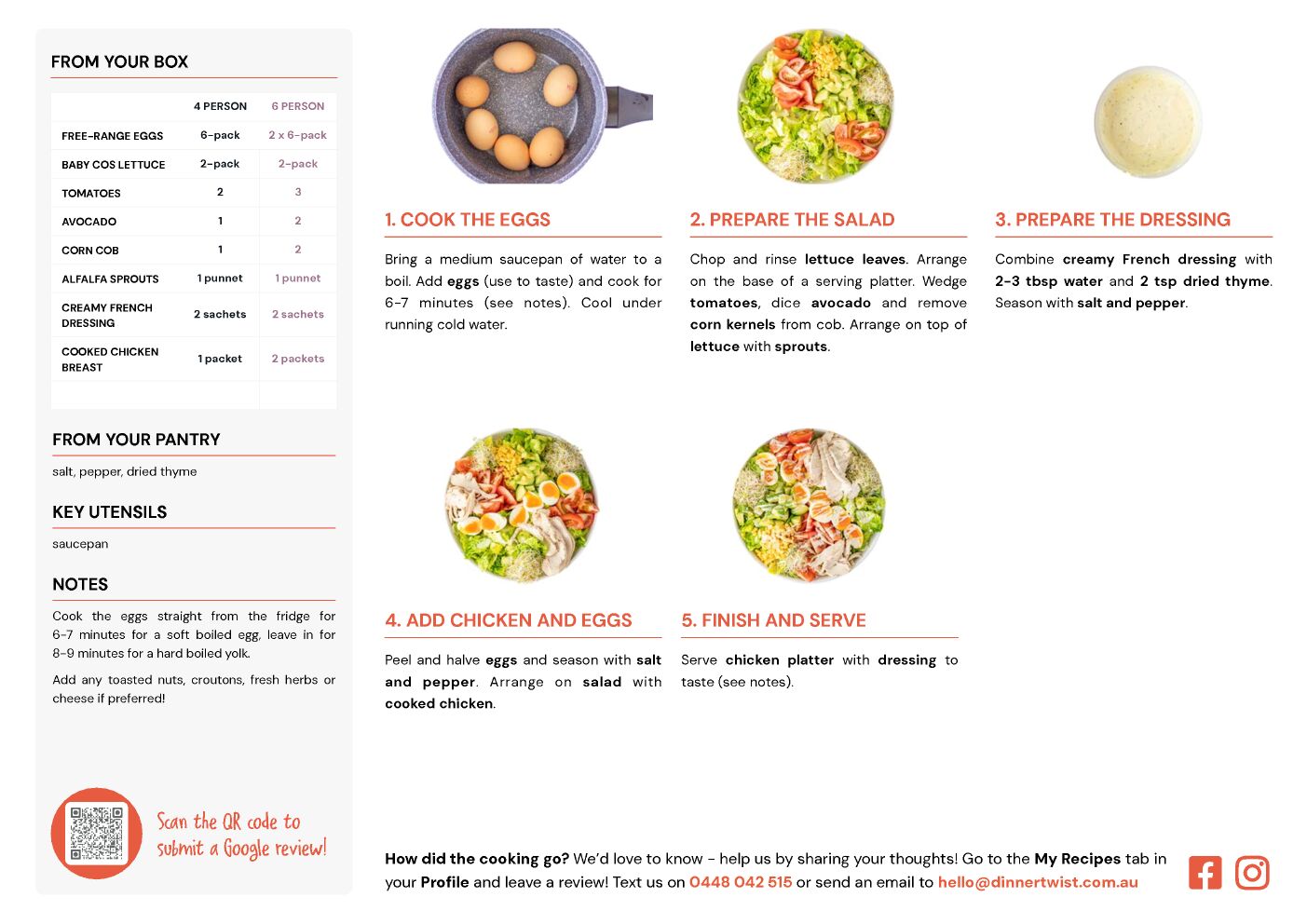 FROM YOUR BOX

| | 4 PERSON | 6 PERSON |
|---|---|---|
| FREE-RANGE EGGS | 6-pack | 2 x 6-pack |
| BABY COS LETTUCE | 2-pack | 2-pack |
| TOMATOES | 2 | 3 |
| AVOCADO | 1 | 2 |
| CORN COB | 1 | 2 |
| ALFALFA SPROUTS | 1 punnet | 1 punnet |
| CREAMY FRENCH DRESSING | 2 sachets | 2 sachets |
| COOKED CHICKEN BREAST | 1 packet | 2 packets |

FROM YOUR PANTRY

salt, pepper, dried thyme

KEY UTENSILS

saucepan

NOTES

Cook the eggs straight from the fridge for 6-7 minutes for a soft boiled egg, leave in for 8-9 minutes for a hard boiled yolk.

Add any toasted nuts, croutons, fresh herbs or cheese if preferred!

Scan the QR code to submit a Google review!

1. COOK THE EGGS

Bring a medium saucepan of water to a boil. Add eggs (use to taste) and cook for 6-7 minutes (see notes). Cool under running cold water.

2. PREPARE THE SALAD

Chop and rinse lettuce leaves. Arrange on the base of a serving platter. Wedge tomatoes, dice avocado and remove corn kernels from cob. Arrange on top of lettuce with sprouts.

3. PREPARE THE DRESSING

Combine creamy French dressing with 2-3 tbsp water and 2 tsp dried thyme. Season with salt and pepper.

4. ADD CHICKEN AND EGGS

Peel and halve eggs and season with salt and pepper. Arrange on salad with cooked chicken.

5. FINISH AND SERVE

Serve chicken platter with dressing to taste (see notes).

How did the cooking go? We'd love to know - help us by sharing your thoughts! Go to the My Recipes tab in your Profile and leave a review! Text us on 0448 042 515 or send an email to hello@dinnertwist.com.au