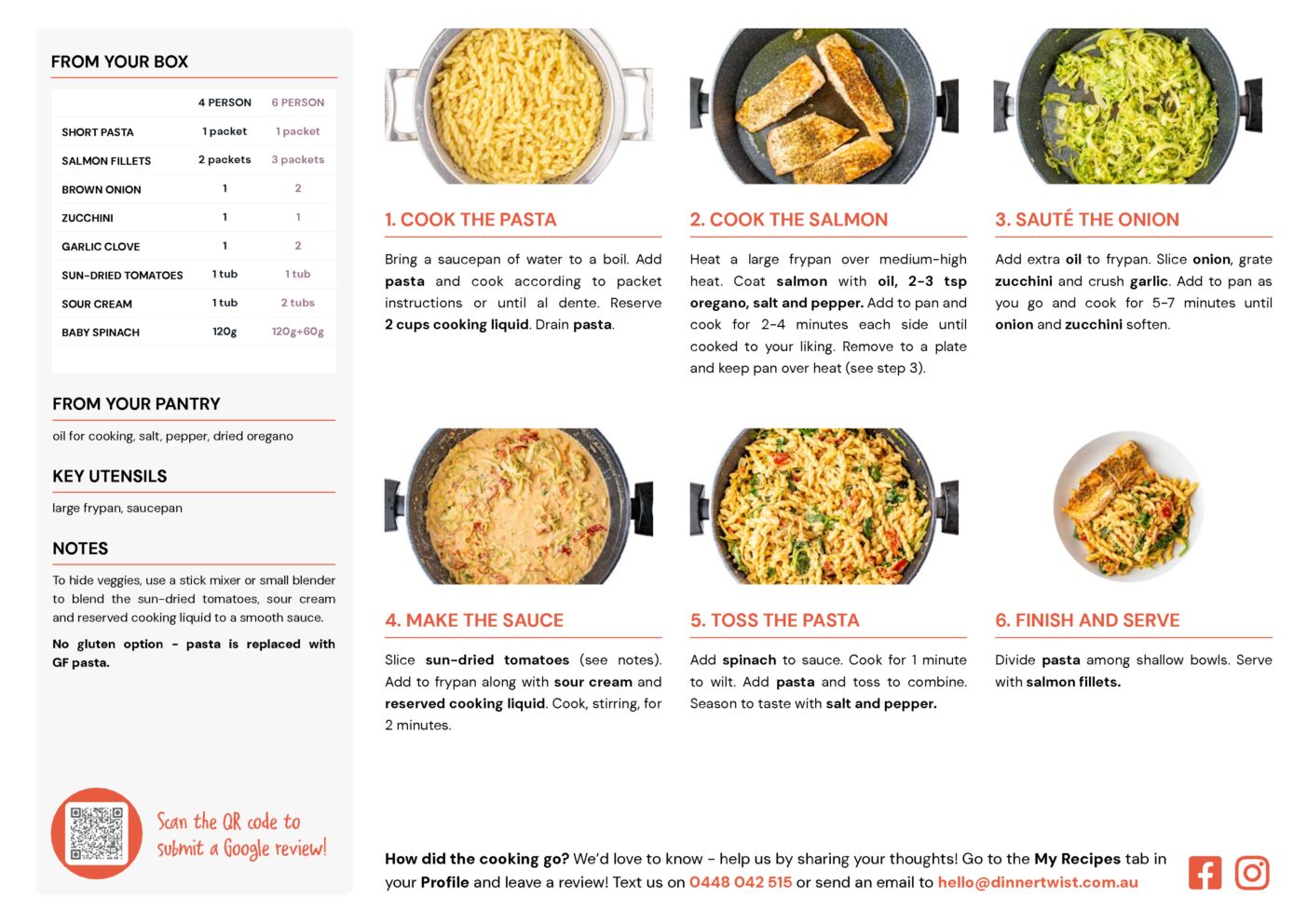 FROM YOUR BOX

| | 4 PERSON | 6 PERSON |
|---|---|---|
| SHORT PASTA | 1 packet | 1 packet |
| SALMON FILLETS | 2 packets | 3 packets |
| BROWN ONION | 1 | 2 |
| ZUCCHINI | 1 | 1 |
| GARLIC CLOVE | 1 | 2 |
| SUN-DRIED TOMATOES | 1 tub | 1 tub |
| SOUR CREAM | 1 tub | 2 tubs |
| BABY SPINACH | 120g | 120g+60g |

FROM YOUR PANTRY

oil for cooking, salt, pepper, dried oregano

KEY UTENSILS

large frypan, saucepan

NOTES

To hide veggies, use a stick mixer or small blender to blend the sun-dried tomatoes, sour cream and reserved cooking liquid to a smooth sauce.

No gluten option - pasta is replaced with GF pasta.

Scan the QR code to submit a Google review!

1. COOK THE PASTA

Bring a saucepan of water to a boil. Add pasta and cook according to packet instructions or until al dente. Reserve 2 cups cooking liquid. Drain pasta.

2. COOK THE SALMON

Heat a large frypan over medium-high heat. Coat salmon with oil, 2-3 tsp oregano, salt and pepper. Add to pan and cook for 2-4 minutes each side until cooked to your liking. Remove to a plate and keep pan over heat (see step 3).

3. SAUTÉ THE ONION

Add extra oil to frypan. Slice onion, grate zucchini and crush garlic. Add to pan as you go and cook for 5-7 minutes until onion and zucchini soften.

4. MAKE THE SAUCE

Slice sun-dried tomatoes (see notes). Add to frypan along with sour cream and reserved cooking liquid. Cook, stirring, for 2 minutes.

5. TOSS THE PASTA

Add spinach to sauce. Cook for 1 minute to wilt. Add pasta and toss to combine. Season to taste with salt and pepper.

6. FINISH AND SERVE

Divide pasta among shallow bowls. Serve with salmon fillets.

How did the cooking go? We'd love to know - help us by sharing your thoughts! Go to the My Recipes tab in your Profile and leave a review! Text us on 0448 042 515 or send an email to hello@dinnertwist.com.au