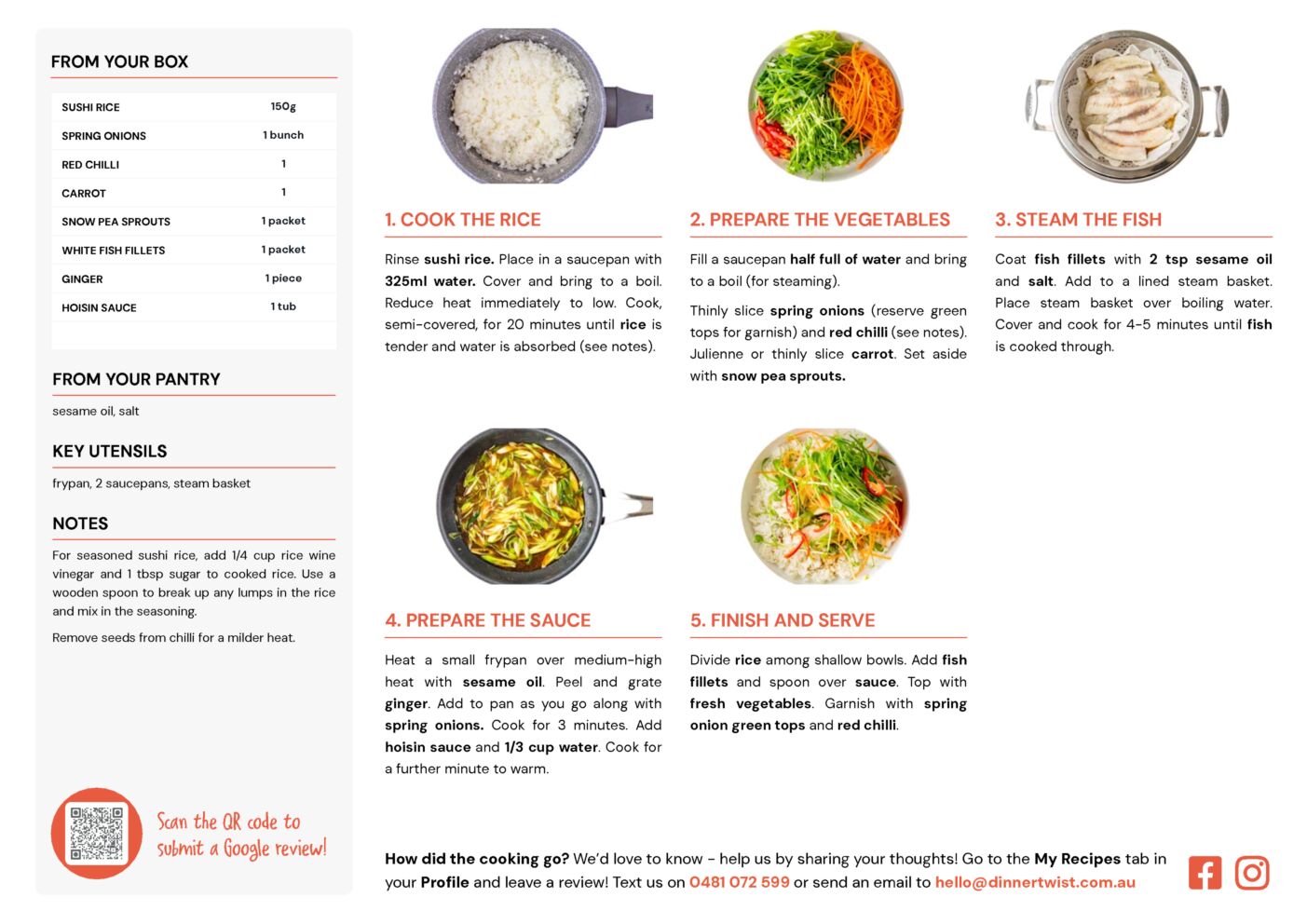 FROM YOUR BOX

| SUSHI RICE | 150g |
|---|---|
| SPRING ONIONS | 1 bunch |
| RED CHILLI | 1 |
| CARROT | 1 |
| SNOW PEA SPROUTS | 1 packet |
| WHITE FISH FILLETS | 1 packet |
| GINGER | 1 piece |
| HOISIN SAUCE | 1 tub |

FROM YOUR PANTRY

sesame oil, salt

KEY UTENSILS

frypan, 2 saucepans, steam basket

NOTES

For seasoned sushi rice, add 1/4 cup rice wine vinegar and 1 tbsp sugar to cooked rice. Use a wooden spoon to break up any lumps in the rice and mix in the seasoning.

Remove seeds from chilli for a milder heat.

Scan the QR code to submit a Google review!

1. COOK THE RICE

Rinse sushi rice. Place in a saucepan with 325ml water. Cover and bring to a boil. Reduce heat immediately to low. Cook, semi-covered, for 20 minutes until rice is tender and water is absorbed (see notes).

2. PREPARE THE VEGETABLES

Fill a saucepan half full of water and bring to a boil (for steaming).

Thinly slice spring onions (reserve green tops for garnish) and red chilli (see notes). Julienne or thinly slice carrot. Set aside with snow pea sprouts.

3. STEAM THE FISH

Coat fish fillets with 2 tsp sesame oil and salt. Add to a lined steam basket. Place steam basket over boiling water. Cover and cook for 4-5 minutes until fish is cooked through.

4. PREPARE THE SAUCE

Heat a small frypan over medium-high heat with sesame oil. Peel and grate ginger. Add to pan as you go along with spring onions. Cook for 3 minutes. Add hoisin sauce and 1/3 cup water. Cook for a further minute to warm.

5. FINISH AND SERVE

Divide rice among shallow bowls. Add fish fillets and spoon over sauce. Top with fresh vegetables. Garnish with spring onion green tops and red chilli.

How did the cooking go? We'd love to know - help us by sharing your thoughts! Go to the My Recipes tab in your Profile and leave a review! Text us on 0481 072 599 or send an email to hello@dinnertwist.com.au