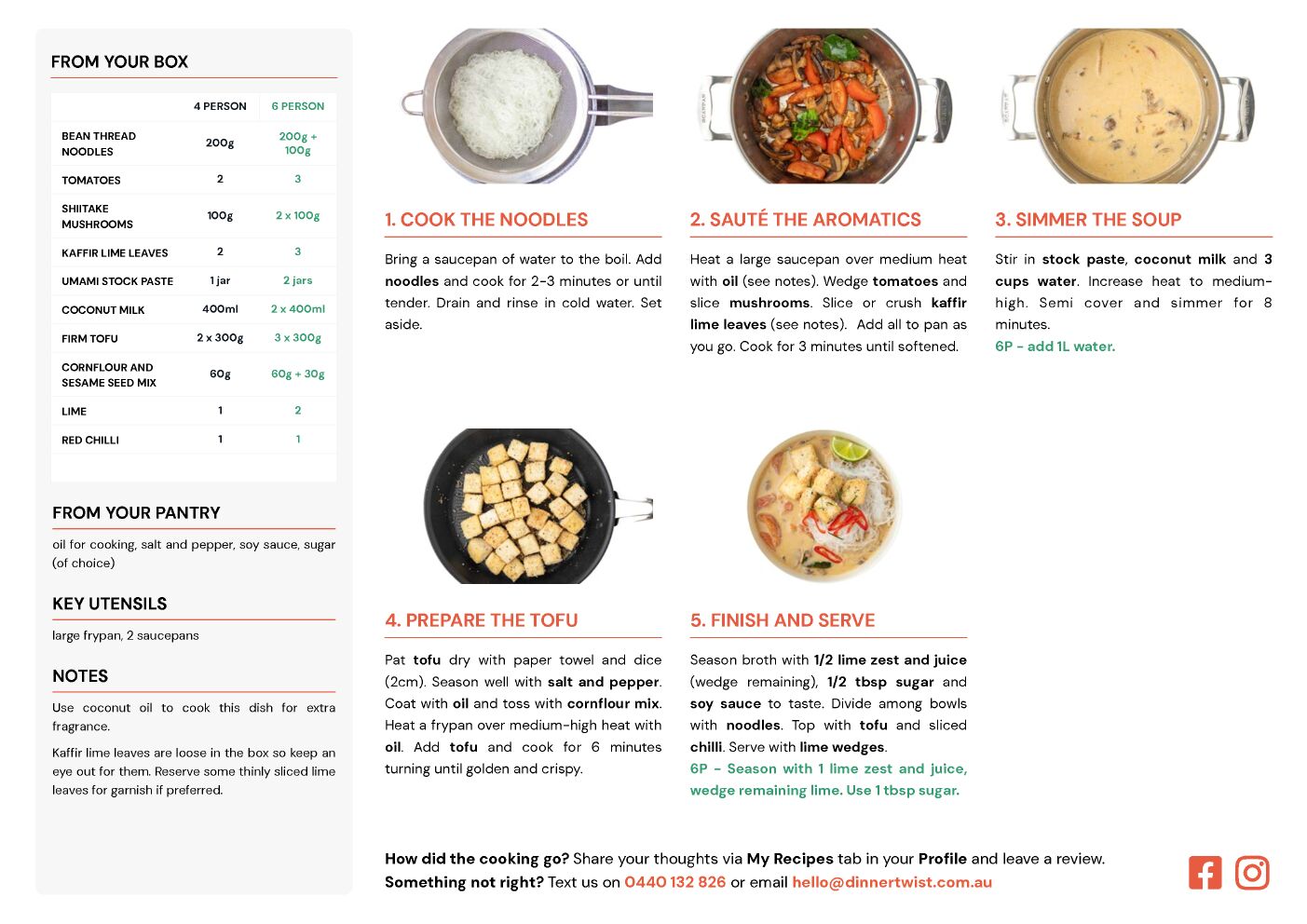 FROM YOUR BOX

| | 4 PERSON | 6 PERSON |
|---|---|---|
| BEAN THREAD NOODLES | 200g | 200g + 100g |
| TOMATOES | 2 | 3 |
| SHIITAKE MUSHROOMS | 100g | 2 x 100g |
| KAFFIR LIME LEAVES | 2 | 3 |
| UMAMI STOCK PASTE | 1 jar | 2 jars |
| COCONUT MILK | 400ml | 2 x 400ml |
| FIRM TOFU | 2 x 300g | 3 x 300g |
| CORNFLOUR AND SESAME SEED MIX | 60g | 60g + 30g |
| LIME | 1 | 2 |
| RED CHILLI | 1 | 1 |

FROM YOUR PANTRY

oil for cooking, salt and pepper, soy sauce, sugar (of choice)

KEY UTENSILS

large frypan, 2 saucepans

NOTES

Use coconut oil to cook this dish for extra fragrance.

Kaffir lime leaves are loose in the box so keep an eye out for them. Reserve some thinly sliced lime leaves for garnish if preferred.

1. COOK THE NOODLES

Bring a saucepan of water to the boil. Add noodles and cook for 2-3 minutes or until tender. Drain and rinse in cold water. Set aside.

2. SAUTÉ THE AROMATICS

Heat a large saucepan over medium heat with oil (see notes). Wedge tomatoes and slice mushrooms. Slice or crush kaffir lime leaves (see notes). Add all to pan as you go. Cook for 3 minutes until softened.

3. SIMMER THE SOUP

Stir in stock paste, coconut milk and 3 cups water. Increase heat to medium-high. Semi cover and simmer for 8 minutes.

6P - add 1L water.

4. PREPARE THE TOFU

Pat tofu dry with paper towel and dice (2cm). Season well with salt and pepper. Coat with oil and toss with cornflour mix. Heat a frypan over medium-high heat with oil. Add tofu and cook for 6 minutes turning until golden and crispy.

5. FINISH AND SERVE

Season broth with 1/2 lime zest and juice (wedge remaining), 1/2 tbsp sugar and soy sauce to taste. Divide among bowls with noodles. Top with tofu and sliced chilli. Serve with lime wedges.

6P - Season with 1 lime zest and juice, wedge remaining lime. Use 1 tbsp sugar.

How did the cooking go? Share your thoughts via My Recipes tab in your Profile and leave a review.
Something not right? Text us on 0440 132 826 or email hello@dinnertwist.com.au