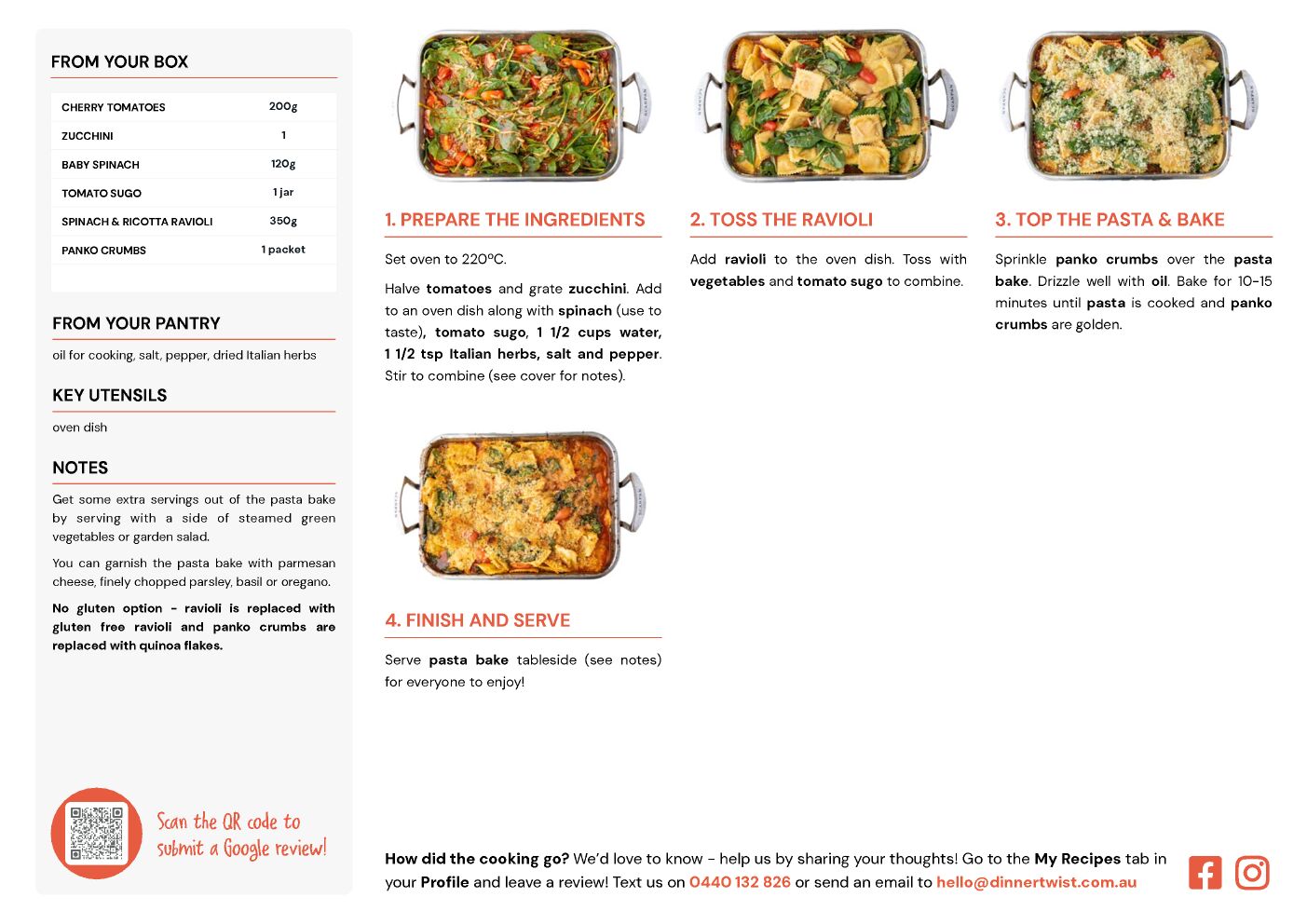 FROM YOUR BOX

| CHERRY TOMATOES | 200g |
|---|---|
| ZUCCHINI | 1 |
| BABY SPINACH | 120g |
| TOMATO SUGO | 1 jar |
| SPINACH & RICOTTA RAVIOLI | 350g |
| PANKO CRUMBS | 1 packet |

FROM YOUR PANTRY

oil for cooking, salt, pepper, dried Italian herbs

KEY UTENSILS

oven dish

NOTES

Get some extra servings out of the pasta bake by serving with a side of steamed green vegetables or garden salad.

You can garnish the pasta bake with parmesan cheese, finely chopped parsley, basil or oregano.

No gluten option - ravioli is replaced with gluten free ravioli and panko crumbs are replaced with quinoa flakes.

Scan the QR code to submit a Google review!

1. PREPARE THE INGREDIENTS

Set oven to 220ºC.

Halve tomatoes and grate zucchini. Add to an oven dish along with spinach (use to taste), tomato sugo, 1 1/2 cups water, 1 1/2 tsp Italian herbs, salt and pepper. Stir to combine (see cover for notes).

2. TOSS THE RAVIOLI

Add ravioli to the oven dish. Toss with vegetables and tomato sugo to combine.

3. TOP THE PASTA & BAKE

Sprinkle panko crumbs over the pasta bake. Drizzle well with oil. Bake for 10-15 minutes until pasta is cooked and panko crumbs are golden.

4. FINISH AND SERVE

Serve pasta bake tableside (see notes) for everyone to enjoy!

How did the cooking go? We'd love to know - help us by sharing your thoughts! Go to the My Recipes tab in your Profile and leave a review! Text us on 0440 132 826 or send an email to hello@dinnertwist.com.au