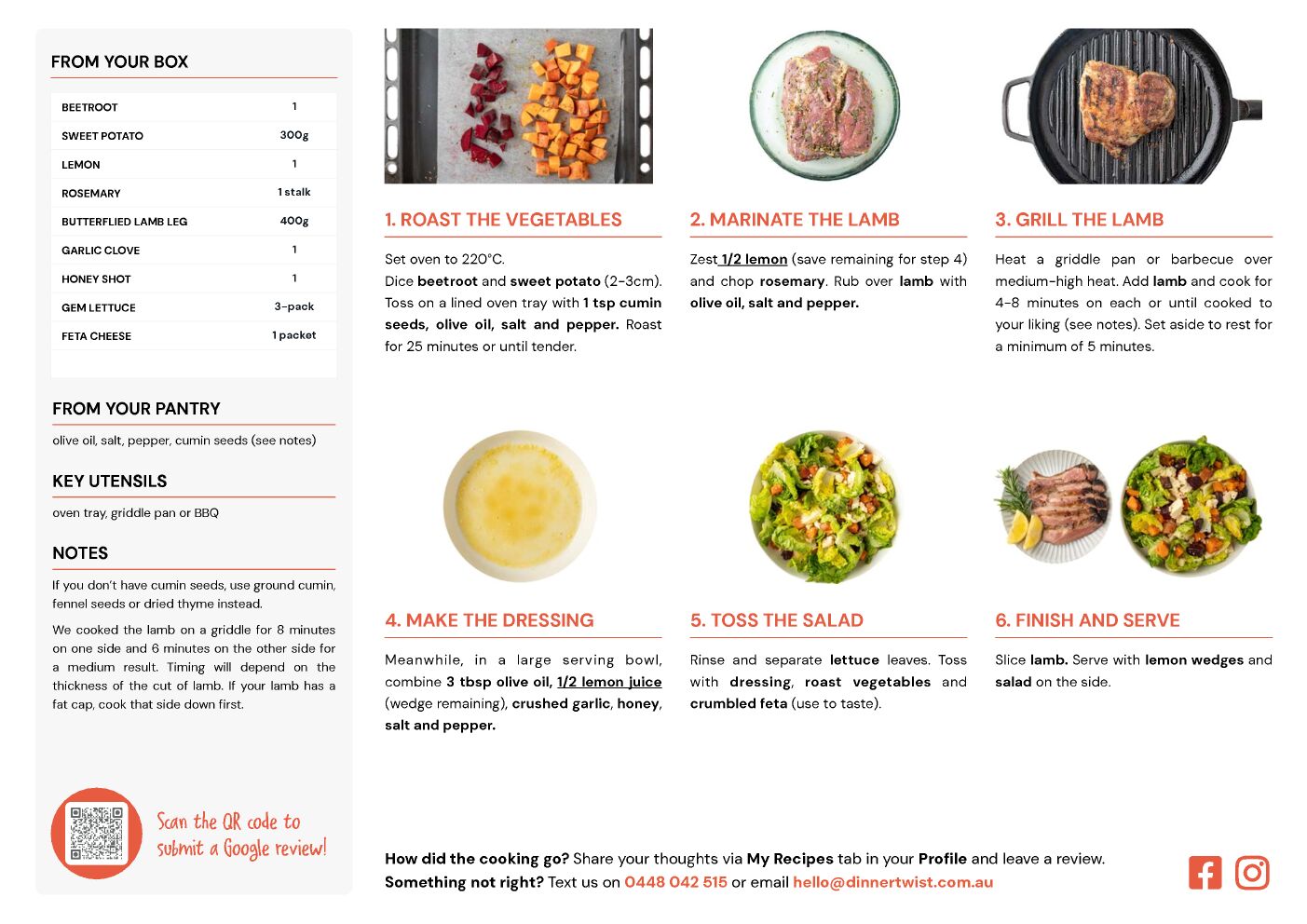 FROM YOUR BOX

| BEETROOT | 1 |
|---|---|
| SWEET POTATO | 300g |
| LEMON | 1 |
| ROSEMARY | 1 stalk |
| BUTTERFLIED LAMB LEG | 400g |
| GARLIC CLOVE | 1 |
| HONEY SHOT | 1 |
| GEM LETTUCE | 3-pack |
| FETA CHEESE | 1 packet |

FROM YOUR PANTRY

olive oil, salt, pepper, cumin seeds (see notes)

KEY UTENSILS

oven tray, griddle pan or BBQ

NOTES

If you don't have cumin seeds, use ground cumin, fennel seeds or dried thyme instead.

We cooked the lamb on a griddle for 8 minutes on one side and 6 minutes on the other side for a medium result. Timing will depend on the thickness of the cut of lamb. If your lamb has a fat cap, cook that side down first.

Scan the QR code to submit a Google review!

1. ROAST THE VEGETABLES

Set oven to 220°C.
Dice beetroot and sweet potato (2-3cm). Toss on a lined oven tray with 1 tsp cumin seeds, olive oil, salt and pepper. Roast for 25 minutes or until tender.

2. MARINATE THE LAMB

Zest 1/2 lemon (save remaining for step 4) and chop rosemary. Rub over lamb with olive oil, salt and pepper.

3. GRILL THE LAMB

Heat a griddle pan or barbecue over medium-high heat. Add lamb and cook for 4-8 minutes on each or until cooked to your liking (see notes). Set aside to rest for a minimum of 5 minutes.

4. MAKE THE DRESSING

Meanwhile, in a large serving bowl, combine 3 tbsp olive oil, 1/2 lemon juice (wedge remaining), crushed garlic, honey, salt and pepper.

5. TOSS THE SALAD

Rinse and separate lettuce leaves. Toss with dressing, roast vegetables and crumbled feta (use to taste).

6. FINISH AND SERVE

Slice lamb. Serve with lemon wedges and salad on the side.

How did the cooking go? Share your thoughts via My Recipes tab in your Profile and leave a review.
Something not right? Text us on 0448 042 515 or email hello@dinnertwist.com.au