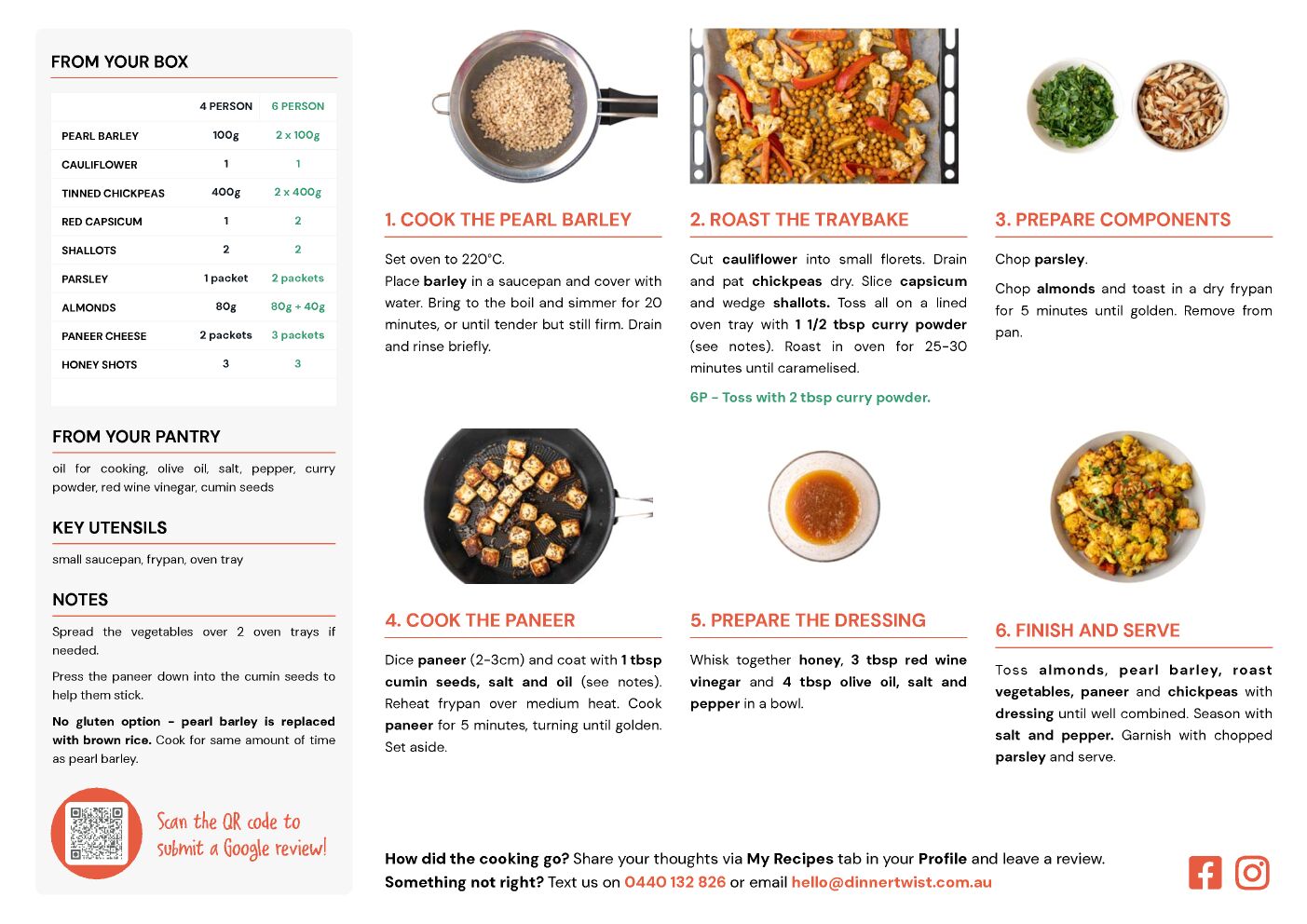 FROM YOUR BOX

| | 4 PERSON | 6 PERSON |
|---|---|---|
| PEARL BARLEY | 100g | 2 x 100g |
| CAULIFLOWER | 1 | 1 |
| TINNED CHICKPEAS | 400g | 2 x 400g |
| RED CAPSICUM | 1 | 2 |
| SHALLOTS | 2 | 2 |
| PARSLEY | 1 packet | 2 packets |
| ALMONDS | 80g | 80g + 40g |
| PANEER CHEESE | 2 packets | 3 packets |
| HONEY SHOTS | 3 | 3 |

FROM YOUR PANTRY

oil for cooking, olive oil, salt, pepper, curry powder, red wine vinegar, cumin seeds

KEY UTENSILS

small saucepan, frypan, oven tray

NOTES

Spread the vegetables over 2 oven trays if needed.

Press the paneer down into the cumin seeds to help them stick.

No gluten option - pearl barley is replaced with brown rice. Cook for same amount of time as pearl barley.

Scan the QR code to submit a Google review!

1. COOK THE PEARL BARLEY

Set oven to 220°C.
Place barley in a saucepan and cover with water. Bring to the boil and simmer for 20 minutes, or until tender but still firm. Drain and rinse briefly.

2. ROAST THE TRAYBAKE

Cut cauliflower into small florets. Drain and pat chickpeas dry. Slice capsicum and wedge shallots. Toss all on a lined oven tray with 1 1/2 tbsp curry powder (see notes). Roast in oven for 25-30 minutes until caramelised.

6P - Toss with 2 tbsp curry powder.

3. PREPARE COMPONENTS

Chop parsley.

Chop almonds and toast in a dry frypan for 5 minutes until golden. Remove from pan.

4. COOK THE PANEER

Dice paneer (2-3cm) and coat with 1 tbsp cumin seeds, salt and oil (see notes). Reheat frypan over medium heat. Cook paneer for 5 minutes, turning until golden. Set aside.

5. PREPARE THE DRESSING

Whisk together honey, 3 tbsp red wine vinegar and 4 tbsp olive oil, salt and pepper in a bowl.

6. FINISH AND SERVE

Toss almonds, pearl barley, roast vegetables, paneer and chickpeas with dressing until well combined. Season with salt and pepper. Garnish with chopped parsley and serve.

How did the cooking go? Share your thoughts via My Recipes tab in your Profile and leave a review.
Something not right? Text us on 0440 132 826 or email hello@dinnertwist.com.au