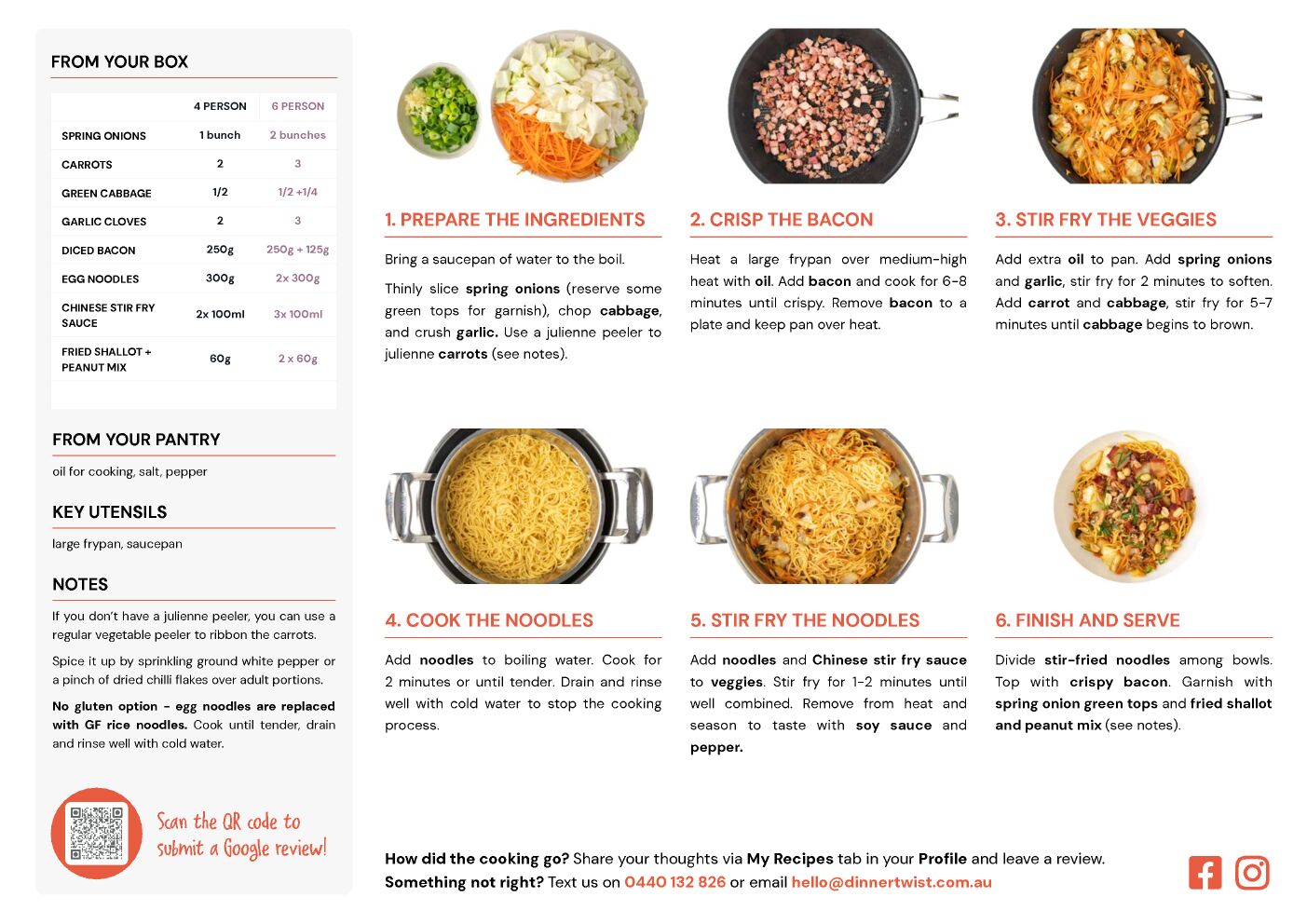 FROM YOUR BOX

| | 4 PERSON | 6 PERSON |
|---|---|---|
| SPRING ONIONS | 1 bunch | 2 bunches |
| CARROTS | 2 | 3 |
| GREEN CABBAGE | 1/2 | 1/2 +1/4 |
| GARLIC CLOVES | 2 | 3 |
| DICED BACON | 250g | 250g + 125g |
| EGG NOODLES | 300g | 2x 300g |
| CHINESE STIR FRY SAUCE | 2x 100ml | 3x 100ml |
| FRIED SHALLOT + PEANUT MIX | 60g | 2 x 60g |

FROM YOUR PANTRY

oil for cooking, salt, pepper

KEY UTENSILS

large frypan, saucepan

NOTES

If you don't have a julienne peeler, you can use a regular vegetable peeler to ribbon the carrots.

Spice it up by sprinkling ground white pepper or a pinch of dried chilli flakes over adult portions.

No gluten option - egg noodles are replaced with GF rice noodles. Cook until tender, drain and rinse well with cold water.

Scan the QR code to submit a Google review!

1. PREPARE THE INGREDIENTS

Bring a saucepan of water to the boil.

Thinly slice spring onions (reserve some green tops for garnish), chop cabbage, and crush garlic. Use a julienne peeler to julienne carrots (see notes).

2. CRISP THE BACON

Heat a large frypan over medium-high heat with oil. Add bacon and cook for 6-8 minutes until crispy. Remove bacon to a plate and keep pan over heat.

3. STIR FRY THE VEGGIES

Add extra oil to pan. Add spring onions and garlic, stir fry for 2 minutes to soften. Add carrot and cabbage, stir fry for 5-7 minutes until cabbage begins to brown.

4. COOK THE NOODLES

Add noodles to boiling water. Cook for 2 minutes or until tender. Drain and rinse well with cold water to stop the cooking process.

5. STIR FRY THE NOODLES

Add noodles and Chinese stir fry sauce to veggies. Stir fry for 1-2 minutes until well combined. Remove from heat and season to taste with soy sauce and pepper.

6. FINISH AND SERVE

Divide stir-fried noodles among bowls. Top with crispy bacon. Garnish with spring onion green tops and fried shallot and peanut mix (see notes).

How did the cooking go? Share your thoughts via My Recipes tab in your Profile and leave a review.
Something not right? Text us on 0440 132 826 or email hello@dinnertwist.com.au