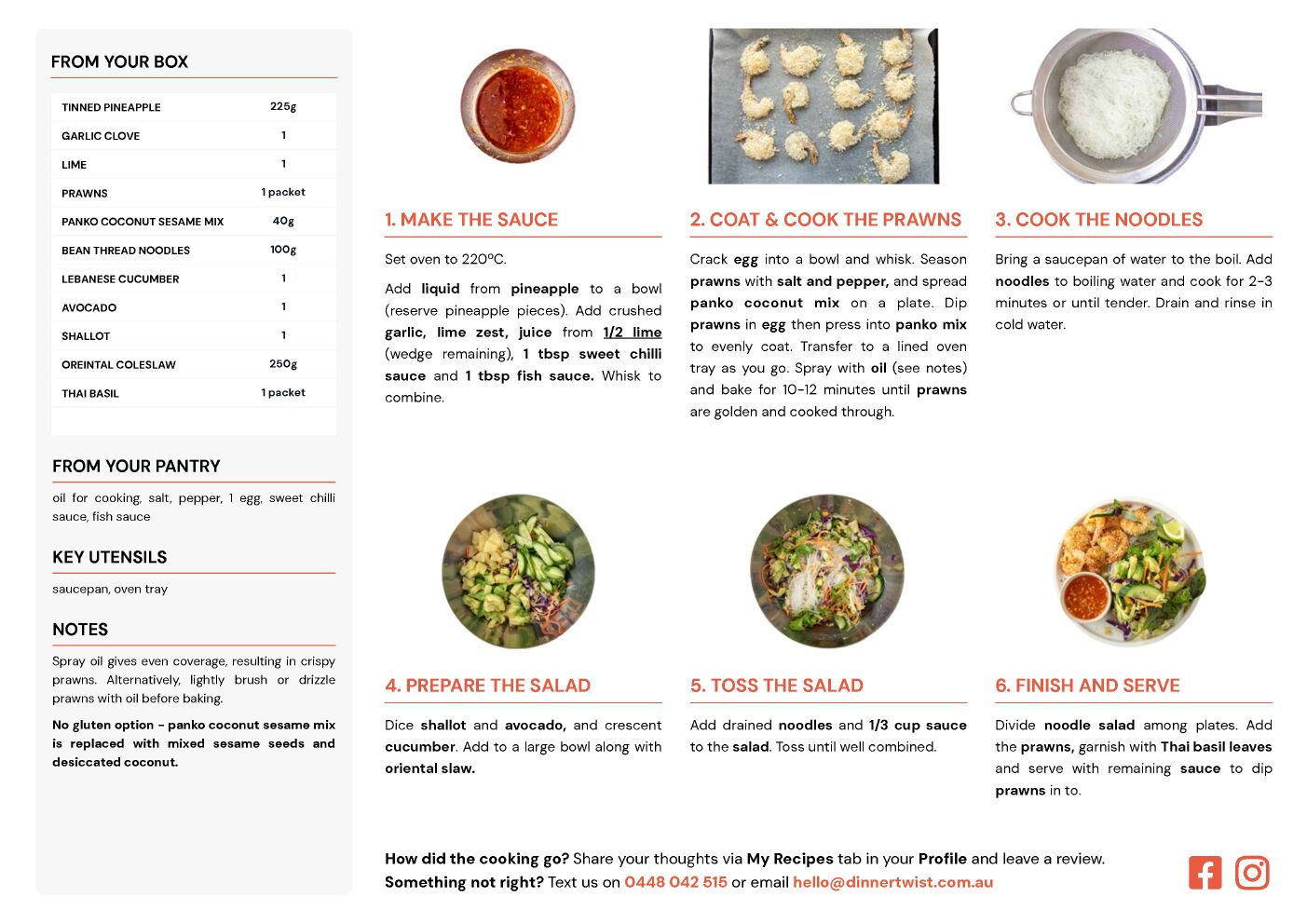 FROM YOUR BOX

| TINNED PINEAPPLE | 225g |
|---|---|
| GARLIC CLOVE | 1 |
| LIME | 1 |
| PRAWNS | 1 packet |
| PANKO COCONUT SESAME MIX | 40g |
| BEAN THREAD NOODLES | 100g |
| LEBANESE CUCUMBER | 1 |
| AVOCADO | 1 |
| SHALLOT | 1 |
| OREINTAL COLESLAW | 250g |
| THAI BASIL | 1 packet |

FROM YOUR PANTRY

oil for cooking, salt, pepper, 1 egg, sweet chilli sauce, fish sauce

KEY UTENSILS

saucepan, oven tray

NOTES

Spray oil gives even coverage, resulting in crispy prawns. Alternatively, lightly brush or drizzle prawns with oil before baking.

No gluten option - panko coconut sesame mix is replaced with mixed sesame seeds and desiccated coconut.

1. MAKE THE SAUCE

Set oven to 220ºC.

Add liquid from pineapple to a bowl (reserve pineapple pieces). Add crushed garlic, lime zest, juice from 1/2 lime (wedge remaining), 1 tbsp sweet chilli sauce and 1 tbsp fish sauce. Whisk to combine.

2. COAT & COOK THE PRAWNS

Crack egg into a bowl and whisk. Season prawns with salt and pepper, and spread panko coconut mix on a plate. Dip prawns in egg then press into panko mix to evenly coat. Transfer to a lined oven tray as you go. Spray with oil (see notes) and bake for 10-12 minutes until prawns are golden and cooked through.

3. COOK THE NOODLES

Bring a saucepan of water to the boil. Add noodles to boiling water and cook for 2-3 minutes or until tender. Drain and rinse in cold water.

4. PREPARE THE SALAD

Dice shallot and avocado, and crescent cucumber. Add to a large bowl along with oriental slaw.

5. TOSS THE SALAD

Add drained noodles and 1/3 cup sauce to the salad. Toss until well combined.

6. FINISH AND SERVE

Divide noodle salad among plates. Add the prawns, garnish with Thai basil leaves and serve with remaining sauce to dip prawns in to.

How did the cooking go? Share your thoughts via My Recipes tab in your Profile and leave a review.
Something not right? Text us on 0448 042 515 or email hello@dinnertwist.com.au