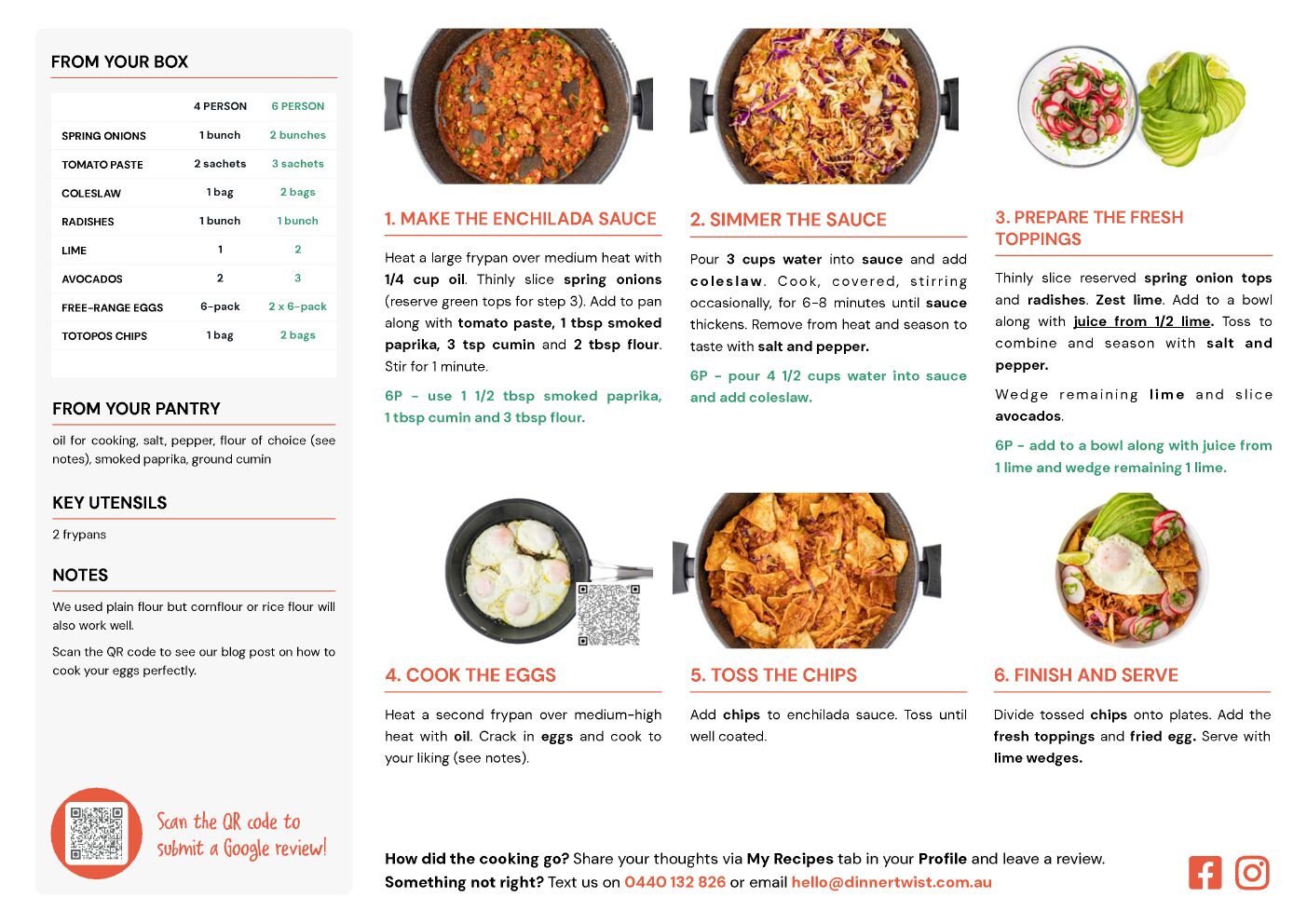 FROM YOUR BOX

| | 4 PERSON | 6 PERSON |
|---|---|---|
| SPRING ONIONS | 1 bunch | 2 bunches |
| TOMATO PASTE | 2 sachets | 3 sachets |
| COLESLAW | 1 bag | 2 bags |
| RADISHES | 1 bunch | 1 bunch |
| LIME | 1 | 2 |
| AVOCADOS | 2 | 3 |
| FREE-RANGE EGGS | 6-pack | 2 x 6-pack |
| TOTOPOS CHIPS | 1 bag | 2 bags |

FROM YOUR PANTRY

oil for cooking, salt, pepper, flour of choice (see notes), smoked paprika, ground cumin

KEY UTENSILS

2 frypans

NOTES

We used plain flour but cornflour or rice flour will also work well.

Scan the QR code to see our blog post on how to cook your eggs perfectly.

Scan the QR code to submit a Google review!

1. MAKE THE ENCHILADA SAUCE

Heat a large frypan over medium heat with 1/4 cup oil. Thinly slice spring onions (reserve green tops for step 3). Add to pan along with tomato paste, 1 tbsp smoked paprika, 3 tsp cumin and 2 tbsp flour. Stir for 1 minute.

6P - use 1 1/2 tbsp smoked paprika, 1 tbsp cumin and 3 tbsp flour.

2. SIMMER THE SAUCE

Pour 3 cups water into sauce and add coleslaw. Cook, covered, stirring occasionally, for 6-8 minutes until sauce thickens. Remove from heat and season to taste with salt and pepper.

6P - pour 4 1/2 cups water into sauce and add coleslaw.

3. PREPARE THE FRESH TOPPINGS

Thinly slice reserved spring onion tops and radishes. Zest lime. Add to a bowl along with juice from 1/2 lime. Toss to combine and season with salt and pepper.

Wedge remaining lime and slice avocados.

6P - add to a bowl along with juice from 1 lime and wedge remaining 1 lime.

4. COOK THE EGGS

Heat a second frypan over medium-high heat with oil. Crack in eggs and cook to your liking (see notes).

5. TOSS THE CHIPS

Add chips to enchilada sauce. Toss until well coated.

6. FINISH AND SERVE

Divide tossed chips onto plates. Add the fresh toppings and fried egg. Serve with lime wedges.

How did the cooking go? Share your thoughts via My Recipes tab in your Profile and leave a review.
Something not right? Text us on 0440 132 826 or email hello@dinnertwist.com.au