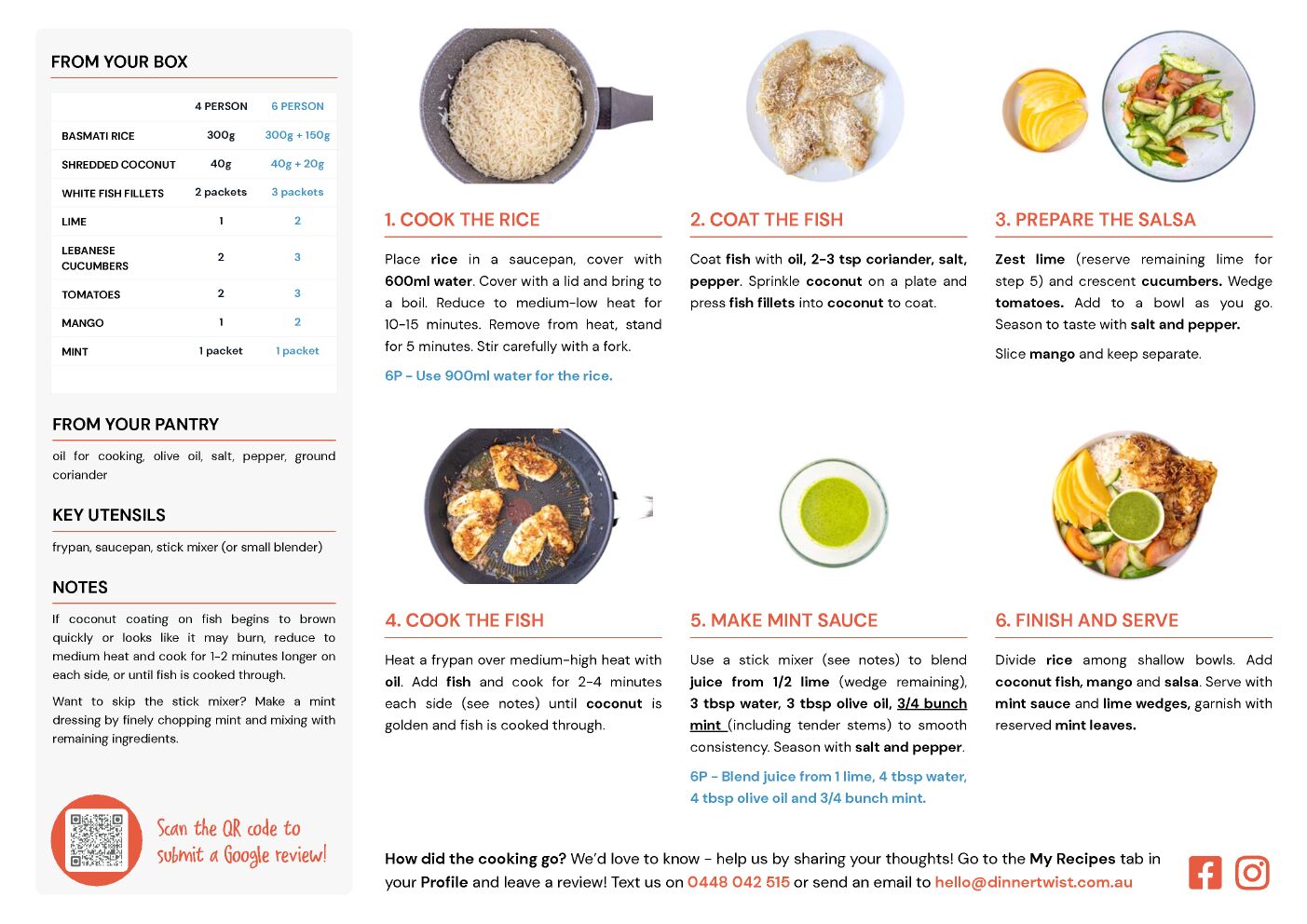 FROM YOUR BOX

| | 4 PERSON | 6 PERSON |
|---|---|---|
| BASMATI RICE | 300g | 300g + 150g |
| SHREDDED COCONUT | 40g | 40g + 20g |
| WHITE FISH FILLETS | 2 packets | 3 packets |
| LIME | 1 | 2 |
| LEBANESE CUCUMBERS | 2 | 3 |
| TOMATOES | 2 | 3 |
| MANGO | 1 | 2 |
| MINT | 1 packet | 1 packet |

FROM YOUR PANTRY

oil for cooking, olive oil, salt, pepper, ground coriander

KEY UTENSILS

frypan, saucepan, stick mixer (or small blender)

NOTES

If coconut coating on fish begins to brown quickly or looks like it may burn, reduce to medium heat and cook for 1-2 minutes longer on each side, or until fish is cooked through.

Want to skip the stick mixer? Make a mint dressing by finely chopping mint and mixing with remaining ingredients.

Scan the QR code to submit a Google review!

1. COOK THE RICE

Place rice in a saucepan, cover with 600ml water. Cover with a lid and bring to a boil. Reduce to medium-low heat for 10-15 minutes. Remove from heat, stand for 5 minutes. Stir carefully with a fork.

6P - Use 900ml water for the rice.

2. COAT THE FISH

Coat fish with oil, 2-3 tsp coriander, salt, pepper. Sprinkle coconut on a plate and press fish fillets into coconut to coat.

3. PREPARE THE SALSA

Zest lime (reserve remaining lime for step 5) and crescent cucumbers. Wedge tomatoes. Add to a bowl as you go. Season to taste with salt and pepper.

Slice mango and keep separate.

4. COOK THE FISH

Heat a frypan over medium-high heat with oil. Add fish and cook for 2-4 minutes each side (see notes) until coconut is golden and fish is cooked through.

5. MAKE MINT SAUCE

Use a stick mixer (see notes) to blend juice from 1/2 lime (wedge remaining), 3 tbsp water, 3 tbsp olive oil, 3/4 bunch mint (including tender stems) to smooth consistency. Season with salt and pepper.

6P - Blend juice from 1 lime, 4 tbsp water, 4 tbsp olive oil and 3/4 bunch mint.

6. FINISH AND SERVE

Divide rice among shallow bowls. Add coconut fish, mango and salsa. Serve with mint sauce and lime wedges, garnish with reserved mint leaves.

How did the cooking go? We'd love to know - help us by sharing your thoughts! Go to the My Recipes tab in your Profile and leave a review! Text us on 0448 042 515 or send an email to hello@dinnertwist.com.au