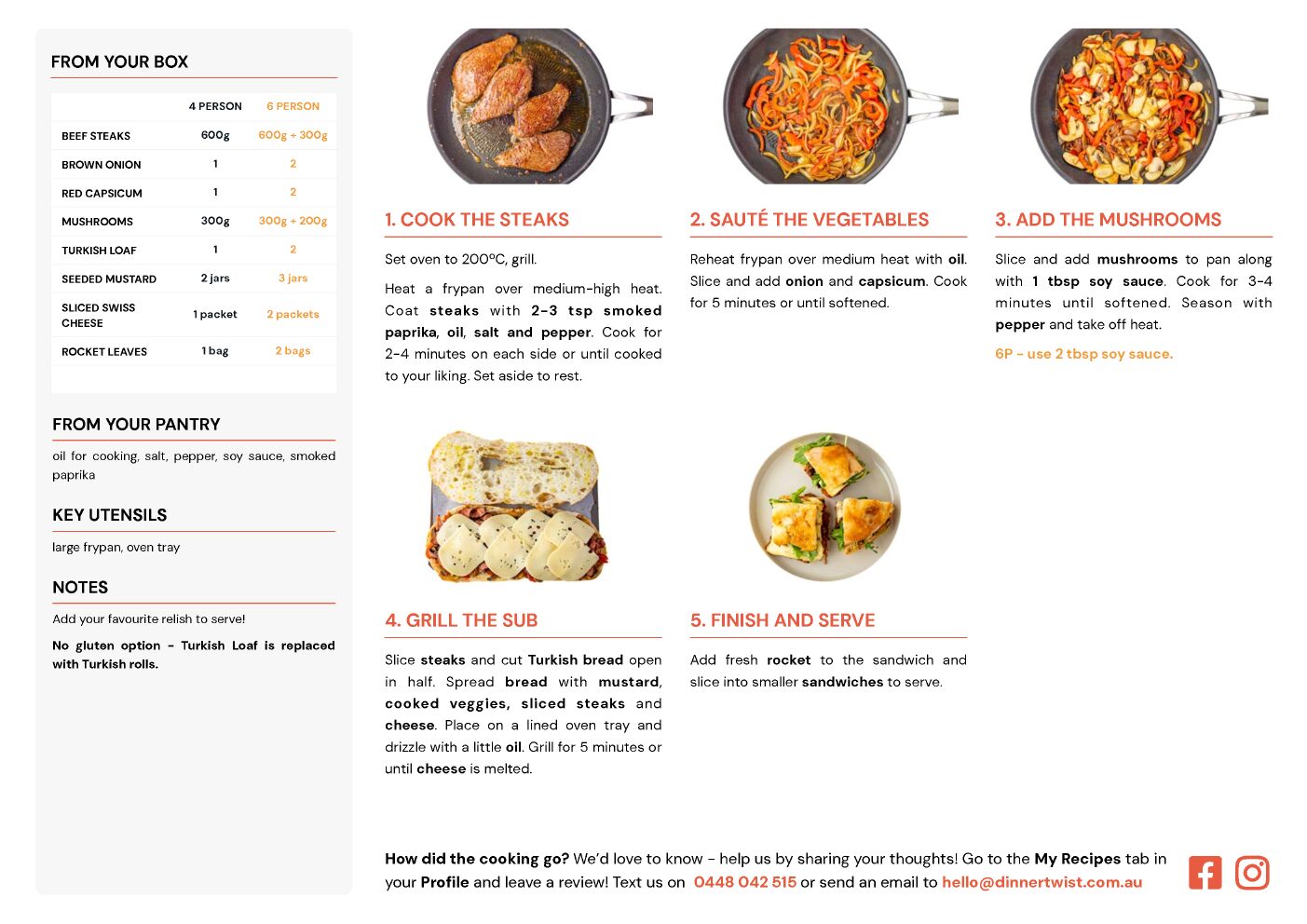 FROM YOUR BOX

| | 4 PERSON | 6 PERSON |
|---|---|---|
| BEEF STEAKS | 600g | 600g + 300g |
| BROWN ONION | 1 | 2 |
| RED CAPSICUM | 1 | 2 |
| MUSHROOMS | 300g | 300g + 200g |
| TURKISH LOAF | 1 | 2 |
| SEEDED MUSTARD | 2 jars | 3 jars |
| SLICED SWISS CHEESE | 1 packet | 2 packets |
| ROCKET LEAVES | 1 bag | 2 bags |

FROM YOUR PANTRY

oil for cooking, salt, pepper, soy sauce, smoked paprika

KEY UTENSILS

large frypan, oven tray

NOTES

Add your favourite relish to serve!

No gluten option - Turkish Loaf is replaced with Turkish rolls.

1. COOK THE STEAKS

Set oven to 200ºC, grill.

Heat a frypan over medium-high heat. Coat steaks with 2-3 tsp smoked paprika, oil, salt and pepper. Cook for 2-4 minutes on each side or until cooked to your liking. Set aside to rest.

2. SAUTÉ THE VEGETABLES

Reheat frypan over medium heat with oil. Slice and add onion and capsicum. Cook for 5 minutes or until softened.

3. ADD THE MUSHROOMS

Slice and add mushrooms to pan along with 1 tbsp soy sauce. Cook for 3-4 minutes until softened. Season with pepper and take off heat.

6P - use 2 tbsp soy sauce.

4. GRILL THE SUB

Slice steaks and cut Turkish bread open in half. Spread bread with mustard, cooked veggies, sliced steaks and cheese. Place on a lined oven tray and drizzle with a little oil. Grill for 5 minutes or until cheese is melted.

5. FINISH AND SERVE

Add fresh rocket to the sandwich and slice into smaller sandwiches to serve.

How did the cooking go? We'd love to know - help us by sharing your thoughts! Go to the My Recipes tab in your Profile and leave a review! Text us on 0448 042 515 or send an email to hello@dinnertwist.com.au