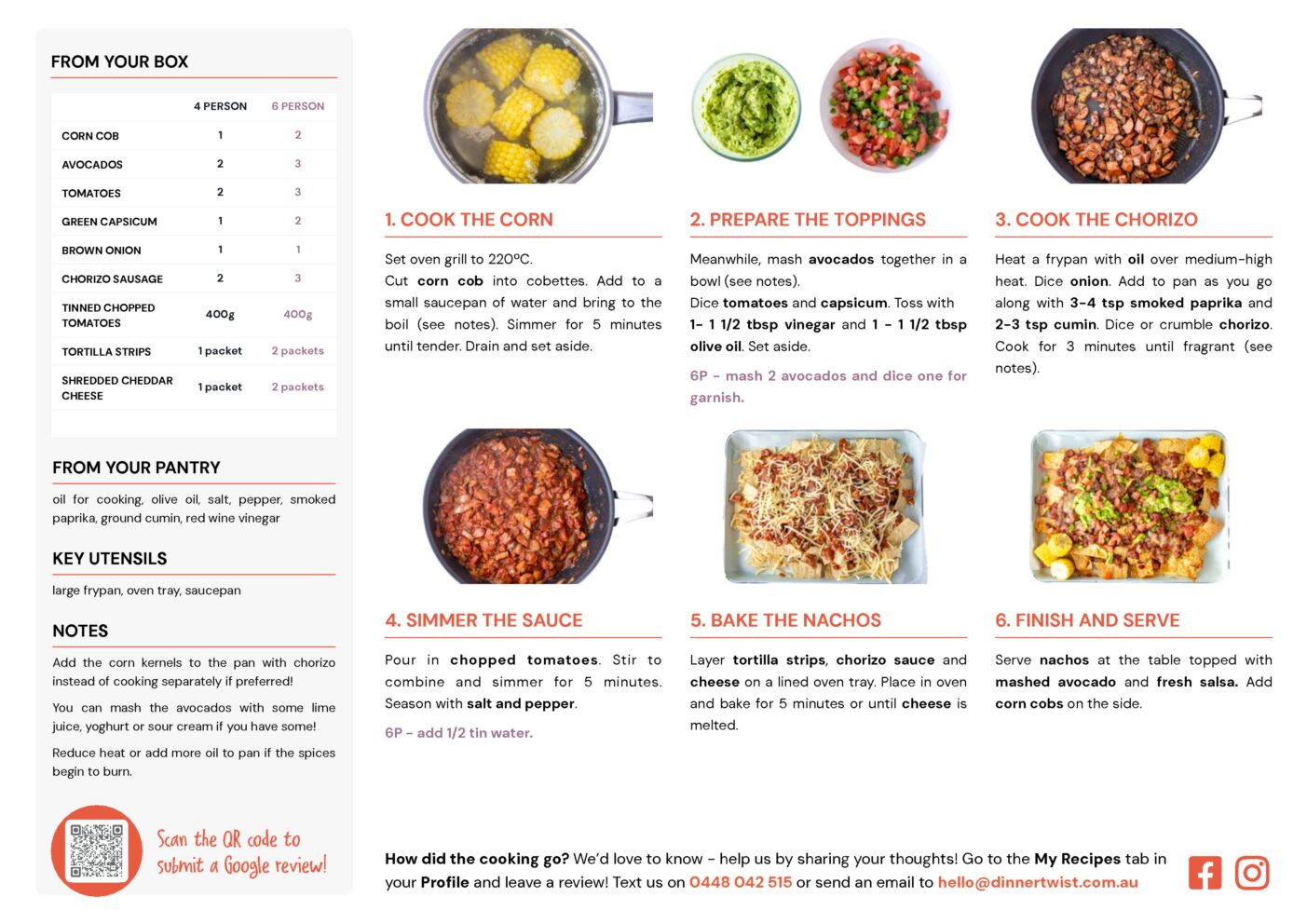 FROM YOUR BOX

|  | 4 PERSON | 6 PERSON |
|---|---|---|
| CORN COB | 1 | 2 |
| AVOCADOS | 2 | 3 |
| TOMATOES | 2 | 3 |
| GREEN CAPSICUM | 1 | 2 |
| BROWN ONION | 1 | 1 |
| CHORIZO SAUSAGE | 2 | 3 |
| TINNED CHOPPED TOMATOES | 400g | 400g |
| TORTILLA STRIPS | 1 packet | 2 packets |
| SHREDDED CHEDDAR CHEESE | 1 packet | 2 packets |

FROM YOUR PANTRY

oil for cooking, olive oil, salt, pepper, smoked paprika, ground cumin, red wine vinegar

KEY UTENSILS

large frypan, oven tray, saucepan

NOTES

Add the corn kernels to the pan with chorizo instead of cooking separately if preferred!

You can mash the avocados with some lime juice, yoghurt or sour cream if you have some!

Reduce heat or add more oil to pan if the spices begin to burn.

Scan the QR code to submit a Google review!

1. COOK THE CORN

Set oven grill to 220ºC.
Cut corn cob into cobettes. Add to a small saucepan of water and bring to the boil (see notes). Simmer for 5 minutes until tender. Drain and set aside.

2. PREPARE THE TOPPINGS

Meanwhile, mash avocados together in a bowl (see notes).
Dice tomatoes and capsicum. Toss with 1- 1 1/2 tbsp vinegar and 1 - 1 1/2 tbsp olive oil. Set aside.

6P - mash 2 avocados and dice one for garnish.

3. COOK THE CHORIZO

Heat a frypan with oil over medium-high heat. Dice onion. Add to pan as you go along with 3-4 tsp smoked paprika and 2-3 tsp cumin. Dice or crumble chorizo. Cook for 3 minutes until fragrant (see notes).

4. SIMMER THE SAUCE

Pour in chopped tomatoes. Stir to combine and simmer for 5 minutes. Season with salt and pepper.

6P - add 1/2 tin water.

5. BAKE THE NACHOS

Layer tortilla strips, chorizo sauce and cheese on a lined oven tray. Place in oven and bake for 5 minutes or until cheese is melted.

6. FINISH AND SERVE

Serve nachos at the table topped with mashed avocado and fresh salsa. Add corn cobs on the side.

How did the cooking go? We'd love to know - help us by sharing your thoughts! Go to the My Recipes tab in your Profile and leave a review! Text us on 0448 042 515 or send an email to hello@dinnertwist.com.au