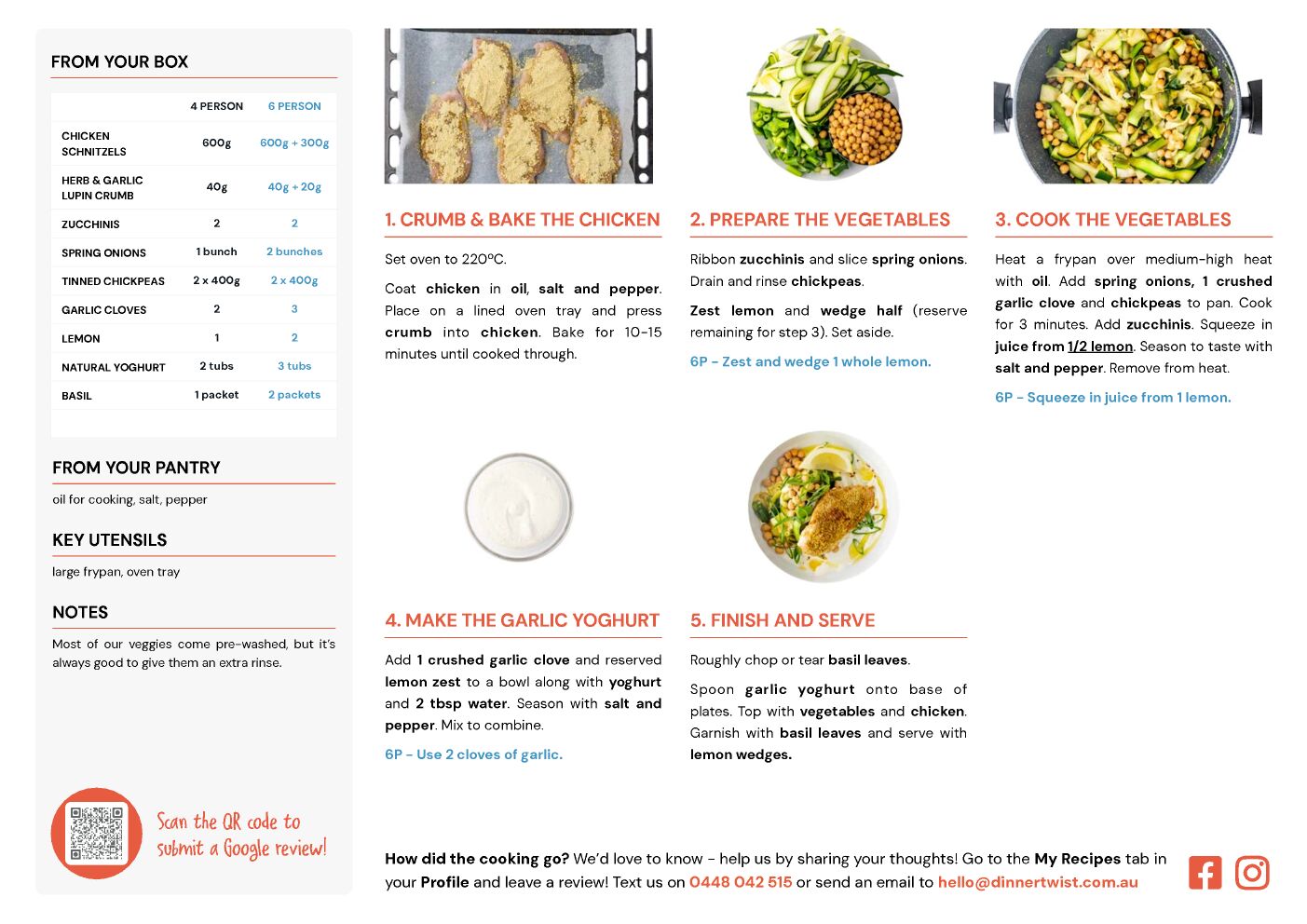 FROM YOUR BOX

| | 4 PERSON | 6 PERSON |
|---|---|---|
| CHICKEN SCHNITZELS | 600g | 600g + 300g |
| HERB & GARLIC LUPIN CRUMB | 40g | 40g + 20g |
| ZUCCHINIS | 2 | 2 |
| SPRING ONIONS | 1 bunch | 2 bunches |
| TINNED CHICKPEAS | 2 x 400g | 2 x 400g |
| GARLIC CLOVES | 2 | 3 |
| LEMON | 1 | 2 |
| NATURAL YOGHURT | 2 tubs | 3 tubs |
| BASIL | 1 packet | 2 packets |

FROM YOUR PANTRY

oil for cooking, salt, pepper

KEY UTENSILS

large frypan, oven tray

NOTES

Most of our veggies come pre-washed, but it's always good to give them an extra rinse.

Scan the QR code to submit a Google review!

1. CRUMB & BAKE THE CHICKEN

Set oven to 220ºC.

Coat chicken in oil, salt and pepper. Place on a lined oven tray and press crumb into chicken. Bake for 10-15 minutes until cooked through.

2. PREPARE THE VEGETABLES

Ribbon zucchinis and slice spring onions. Drain and rinse chickpeas.

Zest lemon and wedge half (reserve remaining for step 3). Set aside.

6P - Zest and wedge 1 whole lemon.

3. COOK THE VEGETABLES

Heat a frypan over medium-high heat with oil. Add spring onions, 1 crushed garlic clove and chickpeas to pan. Cook for 3 minutes. Add zucchinis. Squeeze in juice from 1/2 lemon. Season to taste with salt and pepper. Remove from heat.

6P - Squeeze in juice from 1 lemon.

4. MAKE THE GARLIC YOGHURT

Add 1 crushed garlic clove and reserved lemon zest to a bowl along with yoghurt and 2 tbsp water. Season with salt and pepper. Mix to combine.

6P - Use 2 cloves of garlic.

5. FINISH AND SERVE

Roughly chop or tear basil leaves.

Spoon garlic yoghurt onto base of plates. Top with vegetables and chicken. Garnish with basil leaves and serve with lemon wedges.

How did the cooking go? We'd love to know - help us by sharing your thoughts! Go to the My Recipes tab in your Profile and leave a review! Text us on 0448 042 515 or send an email to hello@dinnertwist.com.au