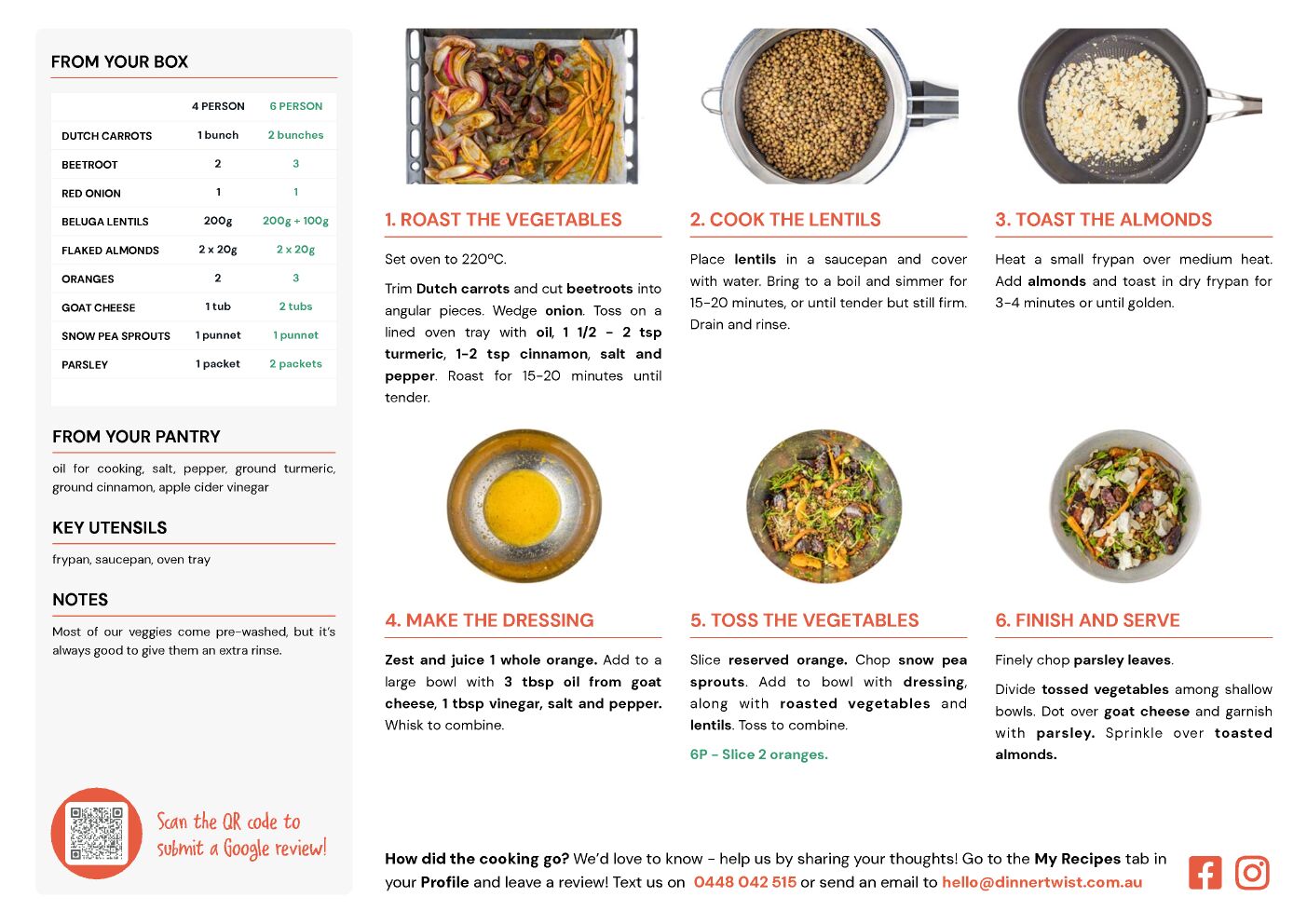 FROM YOUR BOX

| | 4 PERSON | 6 PERSON |
|---|---|---|
| DUTCH CARROTS | 1 bunch | 2 bunches |
| BEETROOT | 2 | 3 |
| RED ONION | 1 | 1 |
| BELUGA LENTILS | 200g | 200g + 100g |
| FLAKED ALMONDS | 2 x 20g | 2 x 20g |
| ORANGES | 2 | 3 |
| GOAT CHEESE | 1 tub | 2 tubs |
| SNOW PEA SPROUTS | 1 punnet | 1 punnet |
| PARSLEY | 1 packet | 2 packets |

FROM YOUR PANTRY

oil for cooking, salt, pepper, ground turmeric, ground cinnamon, apple cider vinegar

KEY UTENSILS

frypan, saucepan, oven tray

NOTES

Most of our veggies come pre-washed, but it's always good to give them an extra rinse.

Scan the QR code to submit a Google review!

1. ROAST THE VEGETABLES

Set oven to 220ºC.

Trim Dutch carrots and cut beetroots into angular pieces. Wedge onion. Toss on a lined oven tray with oil, 1 1/2 - 2 tsp turmeric, 1-2 tsp cinnamon, salt and pepper. Roast for 15-20 minutes until tender.

2. COOK THE LENTILS

Place lentils in a saucepan and cover with water. Bring to a boil and simmer for 15-20 minutes, or until tender but still firm. Drain and rinse.

3. TOAST THE ALMONDS

Heat a small frypan over medium heat. Add almonds and toast in dry frypan for 3-4 minutes or until golden.

4. MAKE THE DRESSING

Zest and juice 1 whole orange. Add to a large bowl with 3 tbsp oil from goat cheese, 1 tbsp vinegar, salt and pepper. Whisk to combine.

5. TOSS THE VEGETABLES

Slice reserved orange. Chop snow pea sprouts. Add to bowl with dressing, along with roasted vegetables and lentils. Toss to combine.

6P - Slice 2 oranges.

6. FINISH AND SERVE

Finely chop parsley leaves.

Divide tossed vegetables among shallow bowls. Dot over goat cheese and garnish with parsley. Sprinkle over toasted almonds.

How did the cooking go? We'd love to know - help us by sharing your thoughts! Go to the My Recipes tab in your Profile and leave a review! Text us on 0448 042 515 or send an email to hello@dinnertwist.com.au