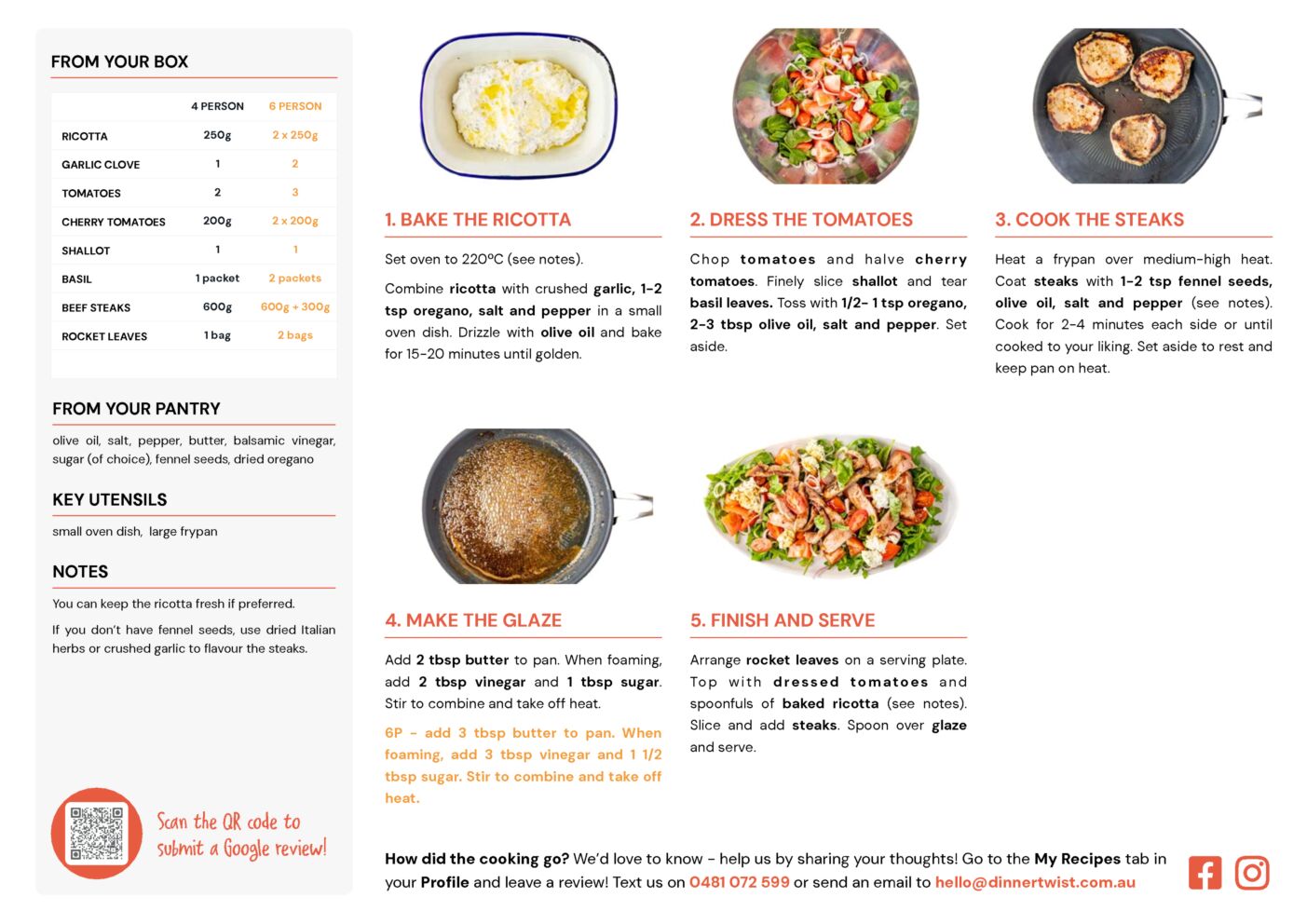 FROM YOUR BOX

| | 4 PERSON | 6 PERSON |
|---|---|---|
| RICOTTA | 250g | 2 x 250g |
| GARLIC CLOVE | 1 | 2 |
| TOMATOES | 2 | 3 |
| CHERRY TOMATOES | 200g | 2 x 200g |
| SHALLOT | 1 | 1 |
| BASIL | 1 packet | 2 packets |
| BEEF STEAKS | 600g | 600g + 300g |
| ROCKET LEAVES | 1 bag | 2 bags |

FROM YOUR PANTRY

olive oil, salt, pepper, butter, balsamic vinegar, sugar (of choice), fennel seeds, dried oregano

KEY UTENSILS

small oven dish, large frypan

NOTES

You can keep the ricotta fresh if preferred.

If you don't have fennel seeds, use dried Italian herbs or crushed garlic to flavour the steaks.

Scan the QR code to submit a Google review!

1. BAKE THE RICOTTA

Set oven to 220ºC (see notes).

Combine ricotta with crushed garlic, 1-2 tsp oregano, salt and pepper in a small oven dish. Drizzle with olive oil and bake for 15-20 minutes until golden.

2. DRESS THE TOMATOES

Chop tomatoes and halve cherry tomatoes. Finely slice shallot and tear basil leaves. Toss with 1/2- 1 tsp oregano, 2-3 tbsp olive oil, salt and pepper. Set aside.

3. COOK THE STEAKS

Heat a frypan over medium-high heat. Coat steaks with 1-2 tsp fennel seeds, olive oil, salt and pepper (see notes). Cook for 2-4 minutes each side or until cooked to your liking. Set aside to rest and keep pan on heat.

4. MAKE THE GLAZE

Add 2 tbsp butter to pan. When foaming, add 2 tbsp vinegar and 1 tbsp sugar. Stir to combine and take off heat.

6P - add 3 tbsp butter to pan. When foaming, add 3 tbsp vinegar and 1 1/2 tbsp sugar. Stir to combine and take off heat.

5. FINISH AND SERVE

Arrange rocket leaves on a serving plate. Top with dressed tomatoes and spoonfuls of baked ricotta (see notes). Slice and add steaks. Spoon over glaze and serve.

How did the cooking go? We'd love to know - help us by sharing your thoughts! Go to the My Recipes tab in your Profile and leave a review! Text us on 0481 072 599 or send an email to hello@dinnertwist.com.au