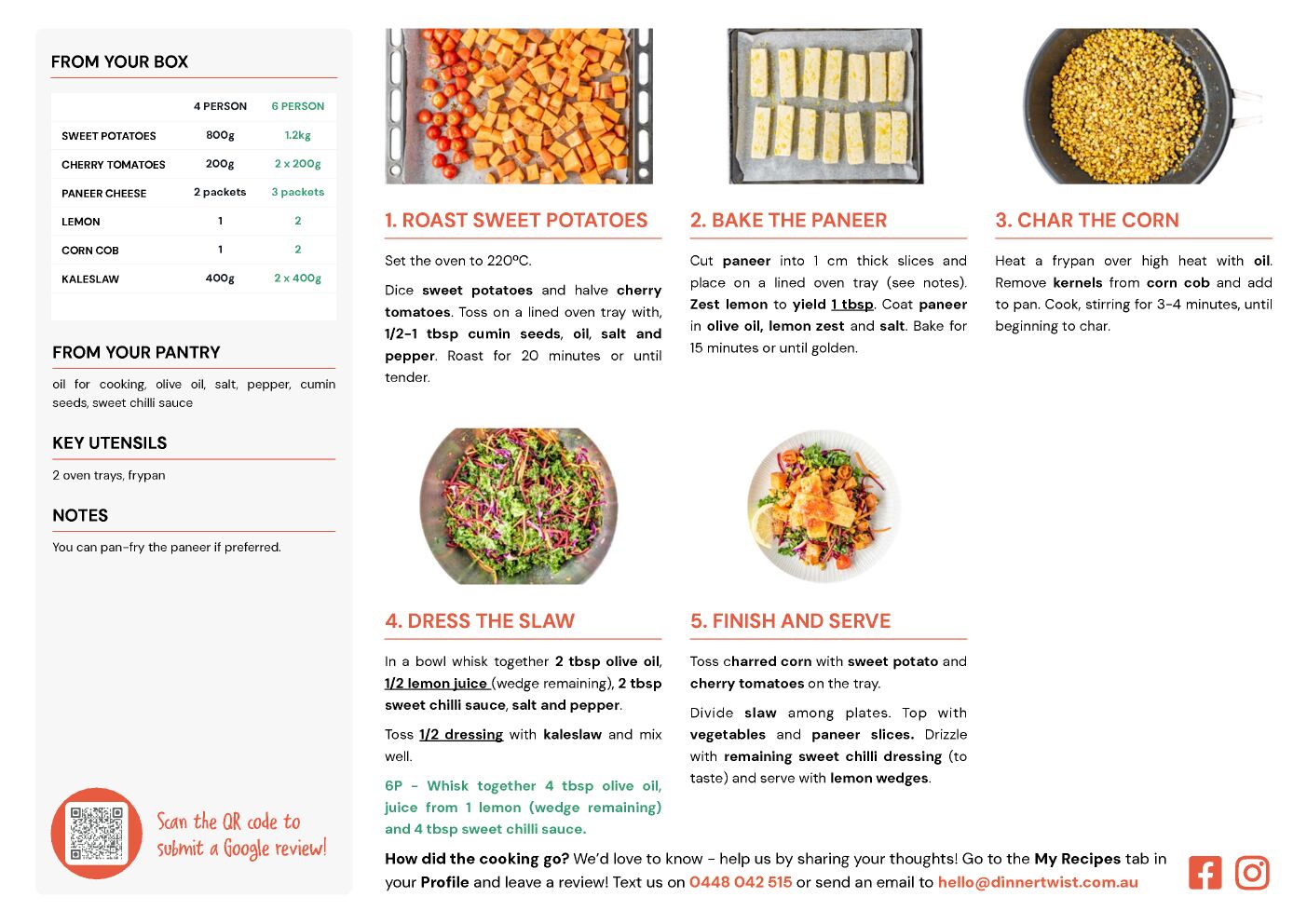 FROM YOUR BOX

| | 4 PERSON | 6 PERSON |
|---|---|---|
| SWEET POTATOES | 800g | 1.2kg |
| CHERRY TOMATOES | 200g | 2 x 200g |
| PANEER CHEESE | 2 packets | 3 packets |
| LEMON | 1 | 2 |
| CORN COB | 1 | 2 |
| KALESLAW | 400g | 2 x 400g |

FROM YOUR PANTRY

oil for cooking, olive oil, salt, pepper, cumin seeds, sweet chilli sauce

KEY UTENSILS

2 oven trays, frypan

NOTES

You can pan-fry the paneer if preferred.

Scan the QR code to submit a Google review!

1. ROAST SWEET POTATOES

Set the oven to 220ºC.

Dice sweet potatoes and halve cherry tomatoes. Toss on a lined oven tray with, 1/2-1 tbsp cumin seeds, oil, salt and pepper. Roast for 20 minutes or until tender.

2. BAKE THE PANEER

Cut paneer into 1 cm thick slices and place on a lined oven tray (see notes). Zest lemon to yield 1 tbsp. Coat paneer in olive oil, lemon zest and salt. Bake for 15 minutes or until golden.

3. CHAR THE CORN

Heat a frypan over high heat with oil. Remove kernels from corn cob and add to pan. Cook, stirring for 3-4 minutes, until beginning to char.

4. DRESS THE SLAW

In a bowl whisk together 2 tbsp olive oil, 1/2 lemon juice (wedge remaining), 2 tbsp sweet chilli sauce, salt and pepper.

Toss 1/2 dressing with kaleslaw and mix well.

6P - Whisk together 4 tbsp olive oil, juice from 1 lemon (wedge remaining) and 4 tbsp sweet chilli sauce.

5. FINISH AND SERVE

Toss charred corn with sweet potato and cherry tomatoes on the tray.

Divide slaw among plates. Top with vegetables and paneer slices. Drizzle with remaining sweet chilli dressing (to taste) and serve with lemon wedges.

How did the cooking go? We'd love to know - help us by sharing your thoughts! Go to the My Recipes tab in your Profile and leave a review! Text us on 0448 042 515 or send an email to hello@dinnertwist.com.au