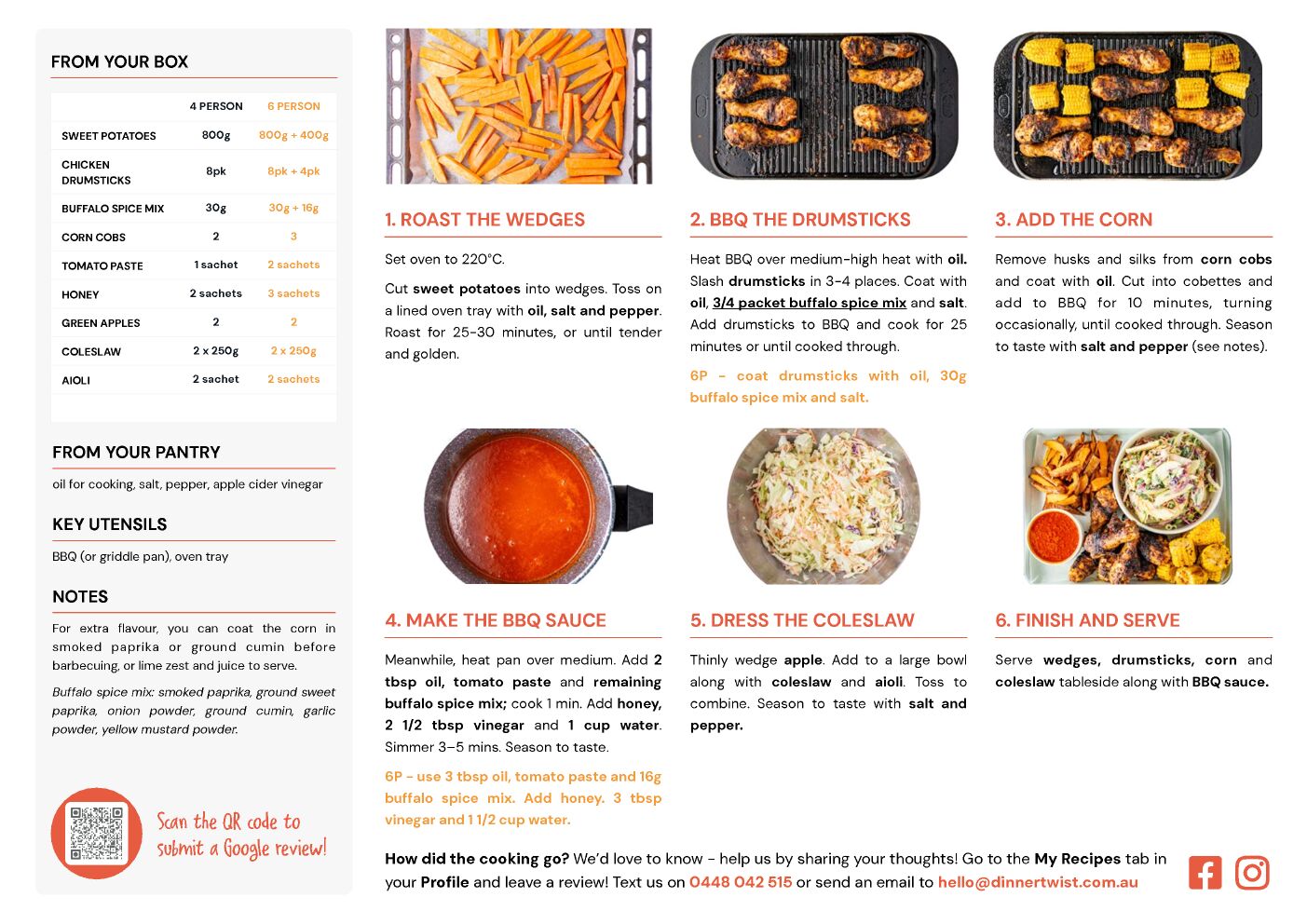 FROM YOUR BOX

| | 4 PERSON | 6 PERSON |
|---|---|---|
| SWEET POTATOES | 800g | 800g + 400g |
| CHICKEN DRUMSTICKS | 8pk | 8pk + 4pk |
| BUFFALO SPICE MIX | 30g | 30g + 16g |
| CORN COBS | 2 | 3 |
| TOMATO PASTE | 1 sachet | 2 sachets |
| HONEY | 2 sachets | 3 sachets |
| GREEN APPLES | 2 | 2 |
| COLESLAW | 2 x 250g | 2 x 250g |
| AIOLI | 2 sachet | 2 sachets |

FROM YOUR PANTRY

oil for cooking, salt, pepper, apple cider vinegar

KEY UTENSILS

BBQ (or griddle pan), oven tray

NOTES

For extra flavour, you can coat the corn in smoked paprika or ground cumin before barbecuing, or lime zest and juice to serve.

Buffalo spice mix: smoked paprika, ground sweet paprika, onion powder, ground cumin, garlic powder, yellow mustard powder.

Scan the QR code to submit a Google review!

1. ROAST THE WEDGES

Set oven to 220°C.

Cut sweet potatoes into wedges. Toss on a lined oven tray with oil, salt and pepper. Roast for 25-30 minutes, or until tender and golden.

2. BBQ THE DRUMSTICKS

Heat BBQ over medium-high heat with oil. Slash drumsticks in 3-4 places. Coat with oil, 3/4 packet buffalo spice mix and salt. Add drumsticks to BBQ and cook for 25 minutes or until cooked through.

6P - coat drumsticks with oil, 30g buffalo spice mix and salt.

3. ADD THE CORN

Remove husks and silks from corn cobs and coat with oil. Cut into cobettes and add to BBQ for 10 minutes, turning occasionally, until cooked through. Season to taste with salt and pepper (see notes).

4. MAKE THE BBQ SAUCE

Meanwhile, heat pan over medium. Add 2 tbsp oil, tomato paste and remaining buffalo spice mix; cook 1 min. Add honey, 2 1/2 tbsp vinegar and 1 cup water. Simmer 3–5 mins. Season to taste.

6P - use 3 tbsp oil, tomato paste and 16g buffalo spice mix. Add honey. 3 tbsp vinegar and 1 1/2 cup water.

5. DRESS THE COLESLAW

Thinly wedge apple. Add to a large bowl along with coleslaw and aioli. Toss to combine. Season to taste with salt and pepper.

6. FINISH AND SERVE

Serve wedges, drumsticks, corn and coleslaw tableside along with BBQ sauce.

How did the cooking go? We'd love to know - help us by sharing your thoughts! Go to the My Recipes tab in your Profile and leave a review! Text us on 0448 042 515 or send an email to hello@dinnertwist.com.au