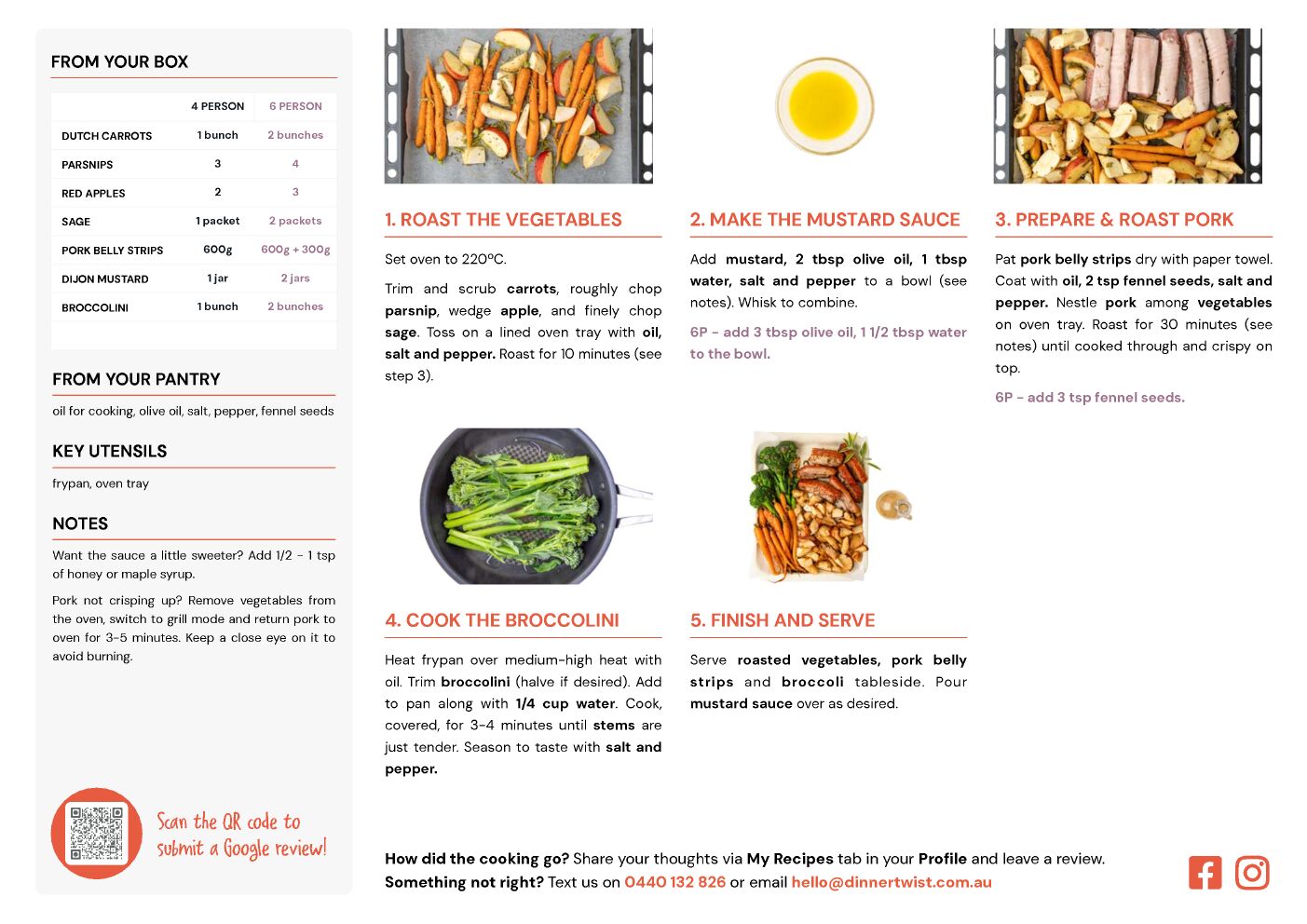 FROM YOUR BOX

| | 4 PERSON | 6 PERSON |
|---|---|---|
| DUTCH CARROTS | 1 bunch | 2 bunches |
| PARSNIPS | 3 | 4 |
| RED APPLES | 2 | 3 |
| SAGE | 1 packet | 2 packets |
| PORK BELLY STRIPS | 600g | 600g + 300g |
| DIJON MUSTARD | 1 jar | 2 jars |
| BROCCOLINI | 1 bunch | 2 bunches |

FROM YOUR PANTRY

oil for cooking, olive oil, salt, pepper, fennel seeds

KEY UTENSILS

frypan, oven tray

NOTES

Want the sauce a little sweeter? Add 1/2 - 1 tsp of honey or maple syrup.

Pork not crisping up? Remove vegetables from the oven, switch to grill mode and return pork to oven for 3-5 minutes. Keep a close eye on it to avoid burning.

Scan the QR code to submit a Google review!

1. ROAST THE VEGETABLES

Set oven to 220ºC.

Trim and scrub carrots, roughly chop parsnip, wedge apple, and finely chop sage. Toss on a lined oven tray with oil, salt and pepper. Roast for 10 minutes (see step 3).

2. MAKE THE MUSTARD SAUCE

Add mustard, 2 tbsp olive oil, 1 tbsp water, salt and pepper to a bowl (see notes). Whisk to combine.

6P - add 3 tbsp olive oil, 1 1/2 tbsp water to the bowl.

3. PREPARE & ROAST PORK

Pat pork belly strips dry with paper towel. Coat with oil, 2 tsp fennel seeds, salt and pepper. Nestle pork among vegetables on oven tray. Roast for 30 minutes (see notes) until cooked through and crispy on top.

6P - add 3 tsp fennel seeds.

4. COOK THE BROCCOLINI

Heat frypan over medium-high heat with oil. Trim broccolini (halve if desired). Add to pan along with 1/4 cup water. Cook, covered, for 3-4 minutes until stems are just tender. Season to taste with salt and pepper.

5. FINISH AND SERVE

Serve roasted vegetables, pork belly strips and broccoli tableside. Pour mustard sauce over as desired.

How did the cooking go? Share your thoughts via My Recipes tab in your Profile and leave a review.
Something not right? Text us on 0440 132 826 or email hello@dinnertwist.com.au