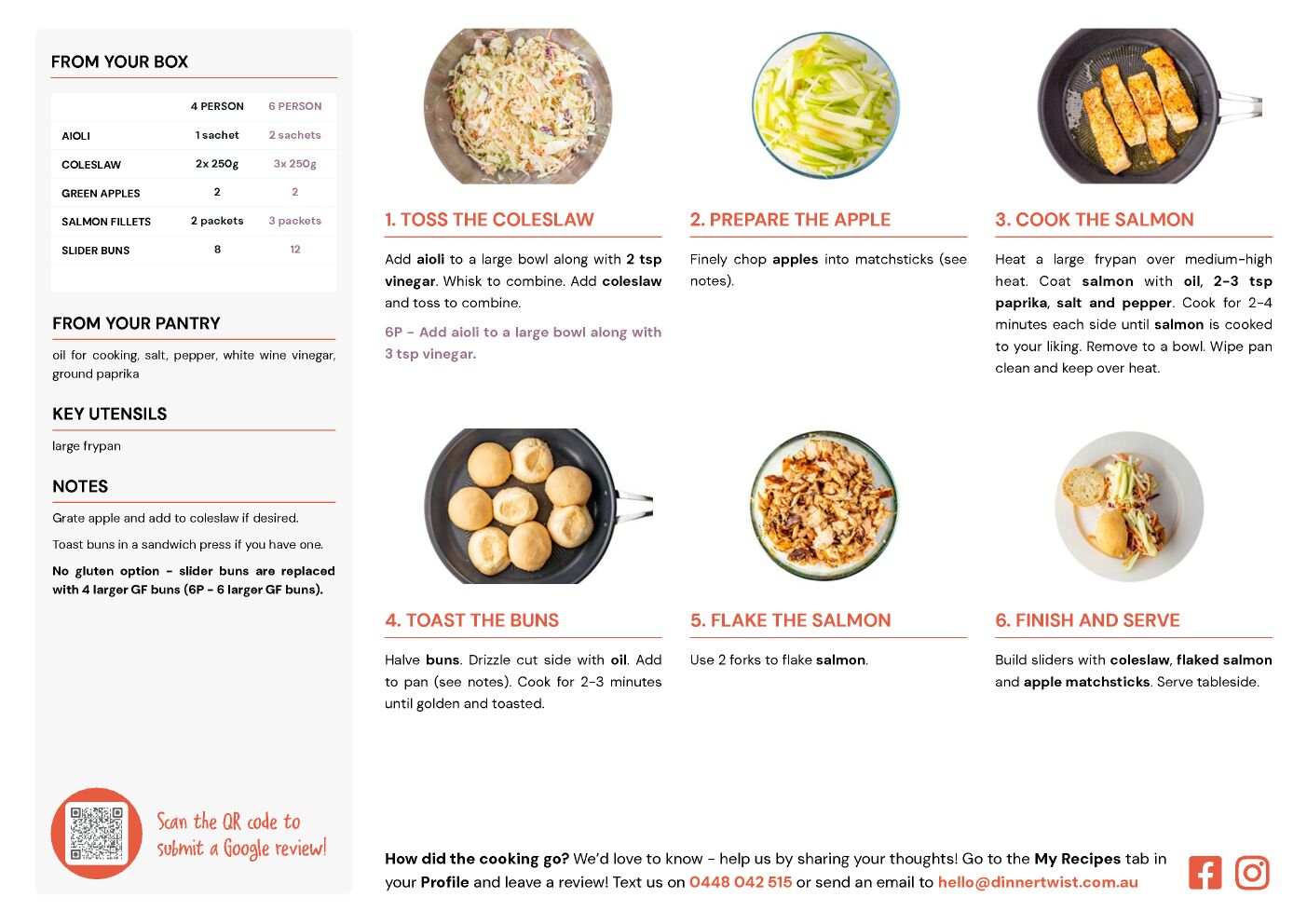 FROM YOUR BOX

| | 4 PERSON | 6 PERSON |
|---|---|---|
| AIOLI | 1 sachet | 2 sachets |
| COLESLAW | 2x 250g | 3x 250g |
| GREEN APPLES | 2 | 2 |
| SALMON FILLETS | 2 packets | 3 packets |
| SLIDER BUNS | 8 | 12 |

FROM YOUR PANTRY

oil for cooking, salt, pepper, white wine vinegar, ground paprika

KEY UTENSILS

large frypan

NOTES

Grate apple and add to coleslaw if desired.

Toast buns in a sandwich press if you have one.

No gluten option - slider buns are replaced with 4 larger GF buns (6P - 6 larger GF buns).

Scan the QR code to submit a Google review!

1. TOSS THE COLESLAW

Add aioli to a large bowl along with 2 tsp vinegar. Whisk to combine. Add coleslaw and toss to combine.

6P - Add aioli to a large bowl along with 3 tsp vinegar.

2. PREPARE THE APPLE

Finely chop apples into matchsticks (see notes).

3. COOK THE SALMON

Heat a large frypan over medium-high heat. Coat salmon with oil, 2-3 tsp paprika, salt and pepper. Cook for 2-4 minutes each side until salmon is cooked to your liking. Remove to a bowl. Wipe pan clean and keep over heat.

4. TOAST THE BUNS

Halve buns. Drizzle cut side with oil. Add to pan (see notes). Cook for 2-3 minutes until golden and toasted.

5. FLAKE THE SALMON

Use 2 forks to flake salmon.

6. FINISH AND SERVE

Build sliders with coleslaw, flaked salmon and apple matchsticks. Serve tableside.

How did the cooking go? We'd love to know - help us by sharing your thoughts! Go to the My Recipes tab in your Profile and leave a review! Text us on 0448 042 515 or send an email to hello@dinnertwist.com.au