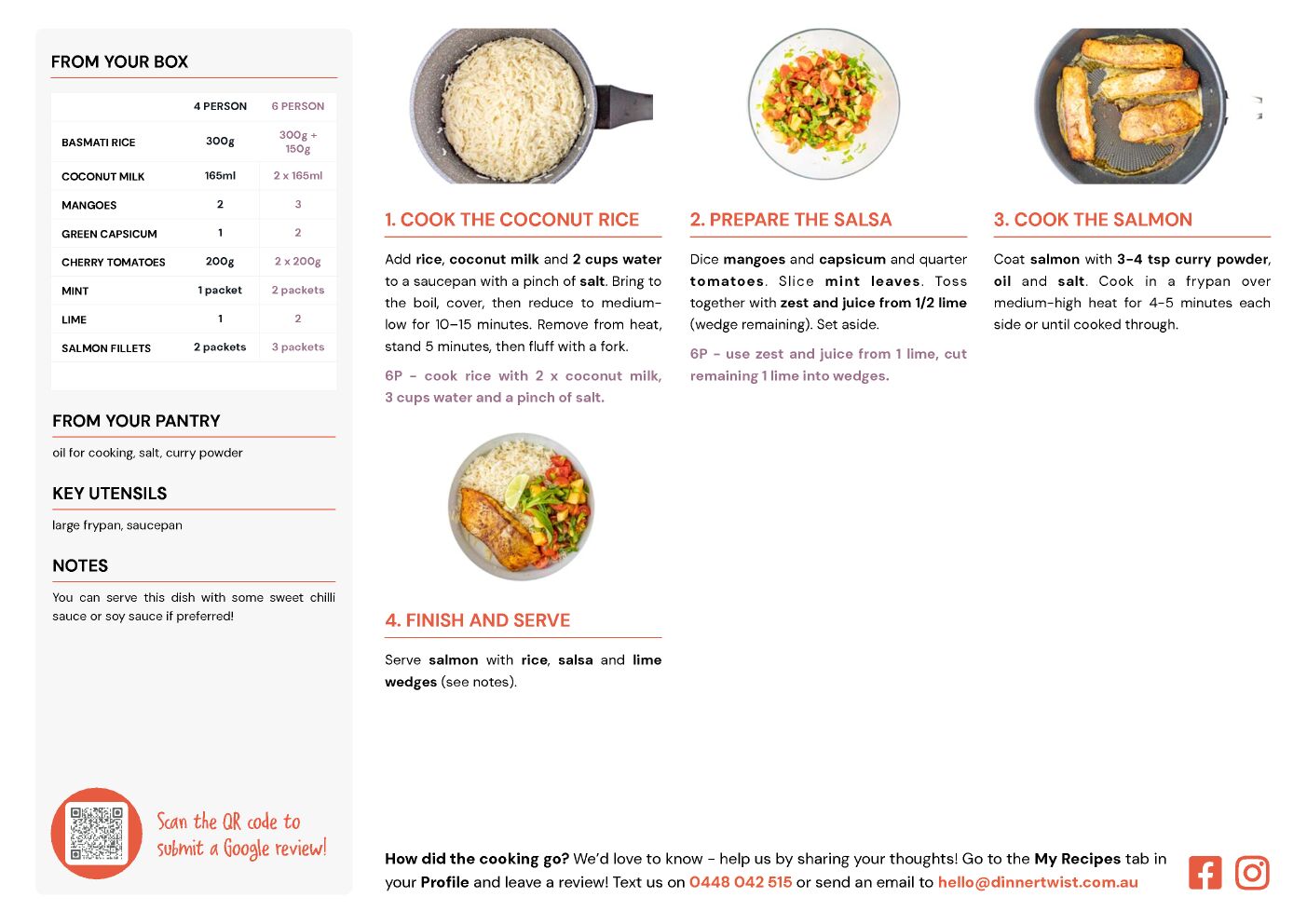 FROM YOUR BOX

| | 4 PERSON | 6 PERSON |
|---|---|---|
| BASMATI RICE | 300g | 300g + 150g |
| COCONUT MILK | 165ml | 2 x 165ml |
| MANGOES | 2 | 3 |
| GREEN CAPSICUM | 1 | 2 |
| CHERRY TOMATOES | 200g | 2 x 200g |
| MINT | 1 packet | 2 packets |
| LIME | 1 | 2 |
| SALMON FILLETS | 2 packets | 3 packets |

FROM YOUR PANTRY

oil for cooking, salt, curry powder

KEY UTENSILS

large frypan, saucepan

NOTES

You can serve this dish with some sweet chilli sauce or soy sauce if preferred!

Scan the QR code to submit a Google review!

1. COOK THE COCONUT RICE

Add rice, coconut milk and 2 cups water to a saucepan with a pinch of salt. Bring to the boil, cover, then reduce to medium-low for 10–15 minutes. Remove from heat, stand 5 minutes, then fluff with a fork.

6P - cook rice with 2 x coconut milk, 3 cups water and a pinch of salt.

2. PREPARE THE SALSA

Dice mangoes and capsicum and quarter tomatoes. Slice mint leaves. Toss together with zest and juice from 1/2 lime (wedge remaining). Set aside.

6P - use zest and juice from 1 lime, cut remaining 1 lime into wedges.

3. COOK THE SALMON

Coat salmon with 3-4 tsp curry powder, oil and salt. Cook in a frypan over medium-high heat for 4-5 minutes each side or until cooked through.

4. FINISH AND SERVE

Serve salmon with rice, salsa and lime wedges (see notes).

How did the cooking go? We'd love to know - help us by sharing your thoughts! Go to the My Recipes tab in your Profile and leave a review! Text us on 0448 042 515 or send an email to hello@dinnertwist.com.au