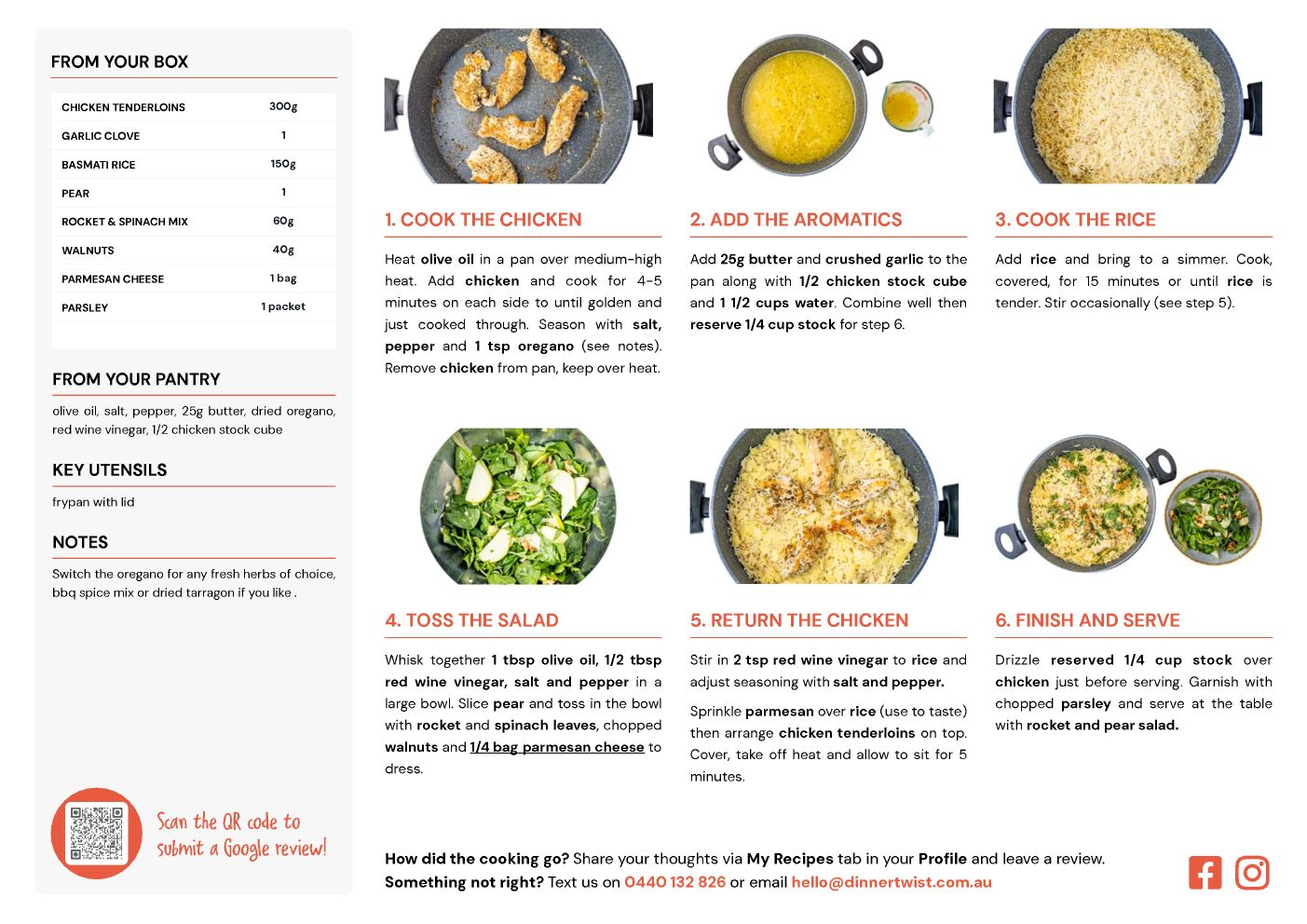 FROM YOUR BOX

| CHICKEN TENDERLOINS | 300g |
|---|---|
| GARLIC CLOVE | 1 |
| BASMATI RICE | 150g |
| PEAR | 1 |
| ROCKET & SPINACH MIX | 60g |
| WALNUTS | 40g |
| PARMESAN CHEESE | 1 bag |
| PARSLEY | 1 packet |

FROM YOUR PANTRY

olive oil, salt, pepper, 25g butter, dried oregano, red wine vinegar, 1/2 chicken stock cube

KEY UTENSILS

frypan with lid

NOTES

Switch the oregano for any fresh herbs of choice, bbq spice mix or dried tarragon if you like .

Scan the QR code to submit a Google review!

1. COOK THE CHICKEN

Heat olive oil in a pan over medium-high heat. Add chicken and cook for 4-5 minutes on each side to until golden and just cooked through. Season with salt, pepper and 1 tsp oregano (see notes). Remove chicken from pan, keep over heat.

2. ADD THE AROMATICS

Add 25g butter and crushed garlic to the pan along with 1/2 chicken stock cube and 1 1/2 cups water. Combine well then reserve 1/4 cup stock for step 6.

3. COOK THE RICE

Add rice and bring to a simmer. Cook, covered, for 15 minutes or until rice is tender. Stir occasionally (see step 5).

4. TOSS THE SALAD

Whisk together 1 tbsp olive oil, 1/2 tbsp red wine vinegar, salt and pepper in a large bowl. Slice pear and toss in the bowl with rocket and spinach leaves, chopped walnuts and 1/4 bag parmesan cheese to dress.

5. RETURN THE CHICKEN

Stir in 2 tsp red wine vinegar to rice and adjust seasoning with salt and pepper.

Sprinkle parmesan over rice (use to taste) then arrange chicken tenderloins on top. Cover, take off heat and allow to sit for 5 minutes.

6. FINISH AND SERVE

Drizzle reserved 1/4 cup stock over chicken just before serving. Garnish with chopped parsley and serve at the table with rocket and pear salad.

How did the cooking go? Share your thoughts via My Recipes tab in your Profile and leave a review.
Something not right? Text us on 0440 132 826 or email hello@dinnertwist.com.au