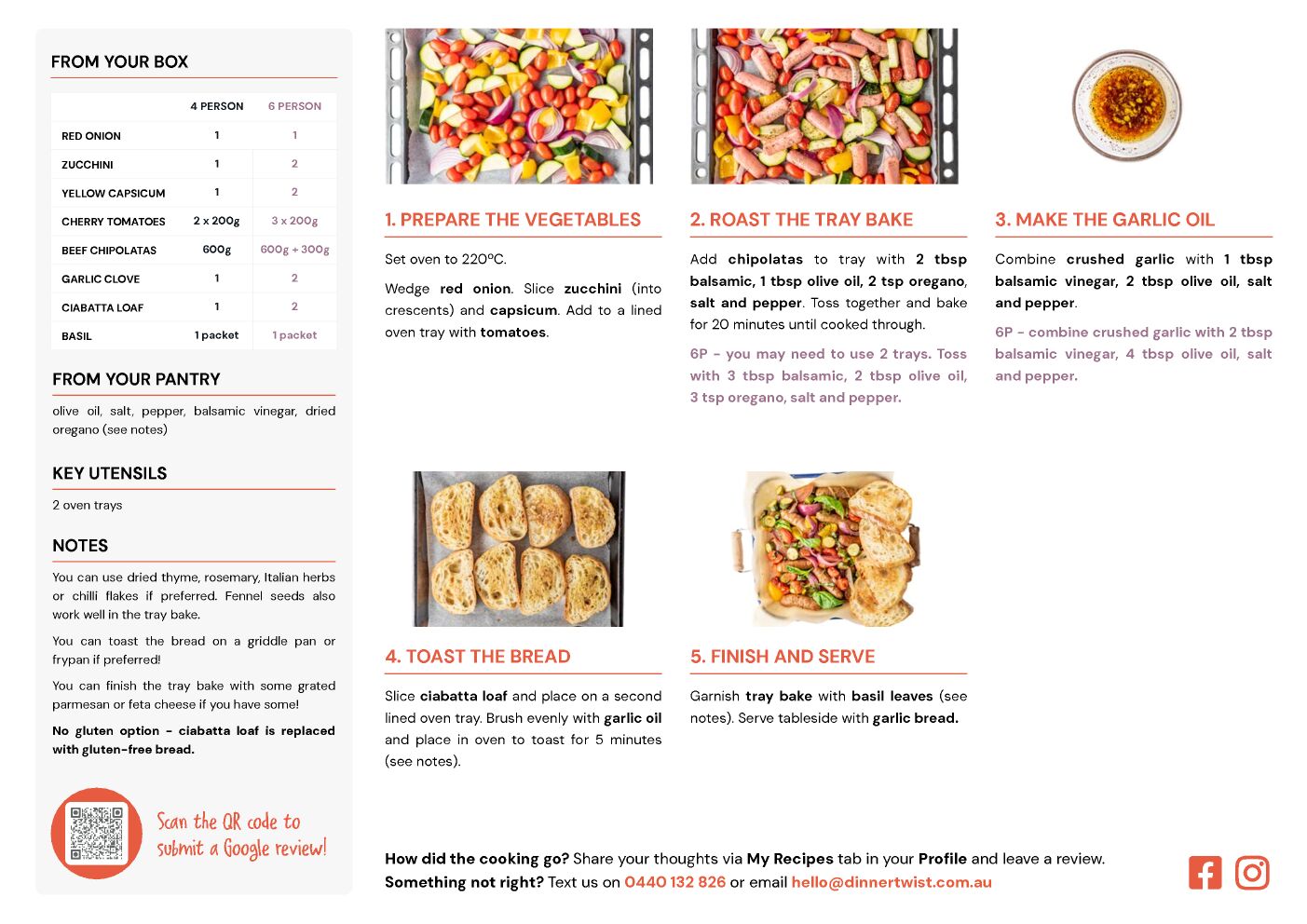 FROM YOUR BOX

| | 4 PERSON | 6 PERSON |
|---|---|---|
| RED ONION | 1 | 1 |
| ZUCCHINI | 1 | 2 |
| YELLOW CAPSICUM | 1 | 2 |
| CHERRY TOMATOES | 2 x 200g | 3 x 200g |
| BEEF CHIPOLATAS | 600g | 600g + 300g |
| GARLIC CLOVE | 1 | 2 |
| CIABATTA LOAF | 1 | 2 |
| BASIL | 1 packet | 1 packet |

FROM YOUR PANTRY

olive oil, salt, pepper, balsamic vinegar, dried oregano (see notes)

KEY UTENSILS

2 oven trays

NOTES

You can use dried thyme, rosemary, Italian herbs or chilli flakes if preferred. Fennel seeds also work well in the tray bake.

You can toast the bread on a griddle pan or frypan if preferred!

You can finish the tray bake with some grated parmesan or feta cheese if you have some!

No gluten option - ciabatta loaf is replaced with gluten-free bread.

Scan the QR code to submit a Google review!

1. PREPARE THE VEGETABLES

Set oven to 220ºC.

Wedge red onion. Slice zucchini (into crescents) and capsicum. Add to a lined oven tray with tomatoes.

2. ROAST THE TRAY BAKE

Add chipolatas to tray with 2 tbsp balsamic, 1 tbsp olive oil, 2 tsp oregano, salt and pepper. Toss together and bake for 20 minutes until cooked through.

6P - you may need to use 2 trays. Toss with 3 tbsp balsamic, 2 tbsp olive oil, 3 tsp oregano, salt and pepper.

3. MAKE THE GARLIC OIL

Combine crushed garlic with 1 tbsp balsamic vinegar, 2 tbsp olive oil, salt and pepper.

6P - combine crushed garlic with 2 tbsp balsamic vinegar, 4 tbsp olive oil, salt and pepper.

4. TOAST THE BREAD

Slice ciabatta loaf and place on a second lined oven tray. Brush evenly with garlic oil and place in oven to toast for 5 minutes (see notes).

5. FINISH AND SERVE

Garnish tray bake with basil leaves (see notes). Serve tableside with garlic bread.

How did the cooking go? Share your thoughts via My Recipes tab in your Profile and leave a review.
Something not right? Text us on 0440 132 826 or email hello@dinnertwist.com.au