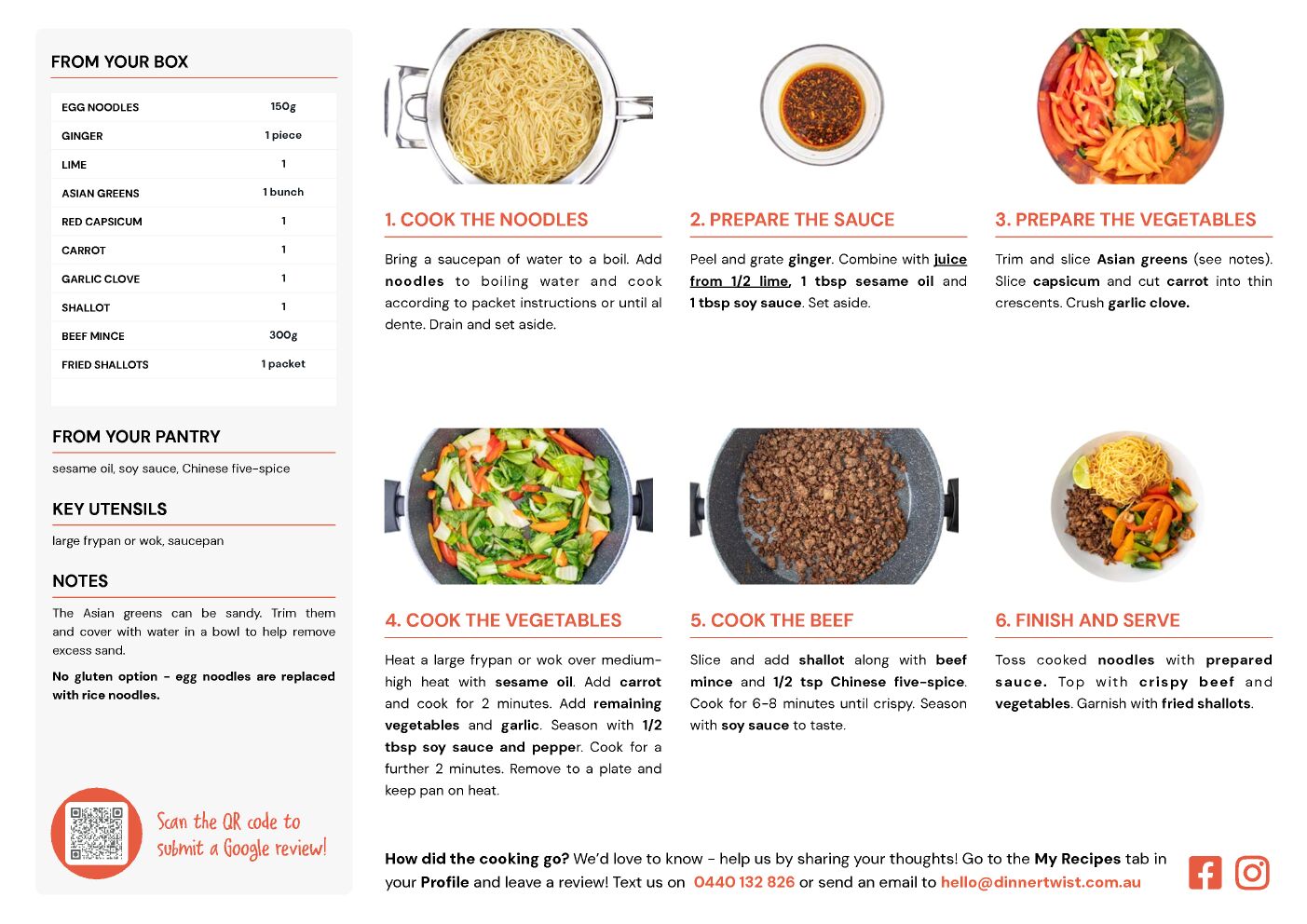 FROM YOUR BOX

| EGG NOODLES | 150g |
|---|---|
| GINGER | 1 piece |
| LIME | 1 |
| ASIAN GREENS | 1 bunch |
| RED CAPSICUM | 1 |
| CARROT | 1 |
| GARLIC CLOVE | 1 |
| SHALLOT | 1 |
| BEEF MINCE | 300g |
| FRIED SHALLOTS | 1 packet |

FROM YOUR PANTRY

sesame oil, soy sauce, Chinese five-spice

KEY UTENSILS

large frypan or wok, saucepan

NOTES

The Asian greens can be sandy. Trim them and cover with water in a bowl to help remove excess sand.

No gluten option - egg noodles are replaced with rice noodles.

Scan the QR code to submit a Google review!

1. COOK THE NOODLES

Bring a saucepan of water to a boil. Add noodles to boiling water and cook according to packet instructions or until al dente. Drain and set aside.

2. PREPARE THE SAUCE

Peel and grate ginger. Combine with juice from 1/2 lime, 1 tbsp sesame oil and 1 tbsp soy sauce. Set aside.

3. PREPARE THE VEGETABLES

Trim and slice Asian greens (see notes). Slice capsicum and cut carrot into thin crescents. Crush garlic clove.

4. COOK THE VEGETABLES

Heat a large frypan or wok over medium-high heat with sesame oil. Add carrot and cook for 2 minutes. Add remaining vegetables and garlic. Season with 1/2 tbsp soy sauce and pepper. Cook for a further 2 minutes. Remove to a plate and keep pan on heat.

5. COOK THE BEEF

Slice and add shallot along with beef mince and 1/2 tsp Chinese five-spice. Cook for 6-8 minutes until crispy. Season with soy sauce to taste.

6. FINISH AND SERVE

Toss cooked noodles with prepared sauce. Top with crispy beef and vegetables. Garnish with fried shallots.

How did the cooking go? We'd love to know - help us by sharing your thoughts! Go to the My Recipes tab in your Profile and leave a review! Text us on 0440 132 826 or send an email to hello@dinnertwist.com.au