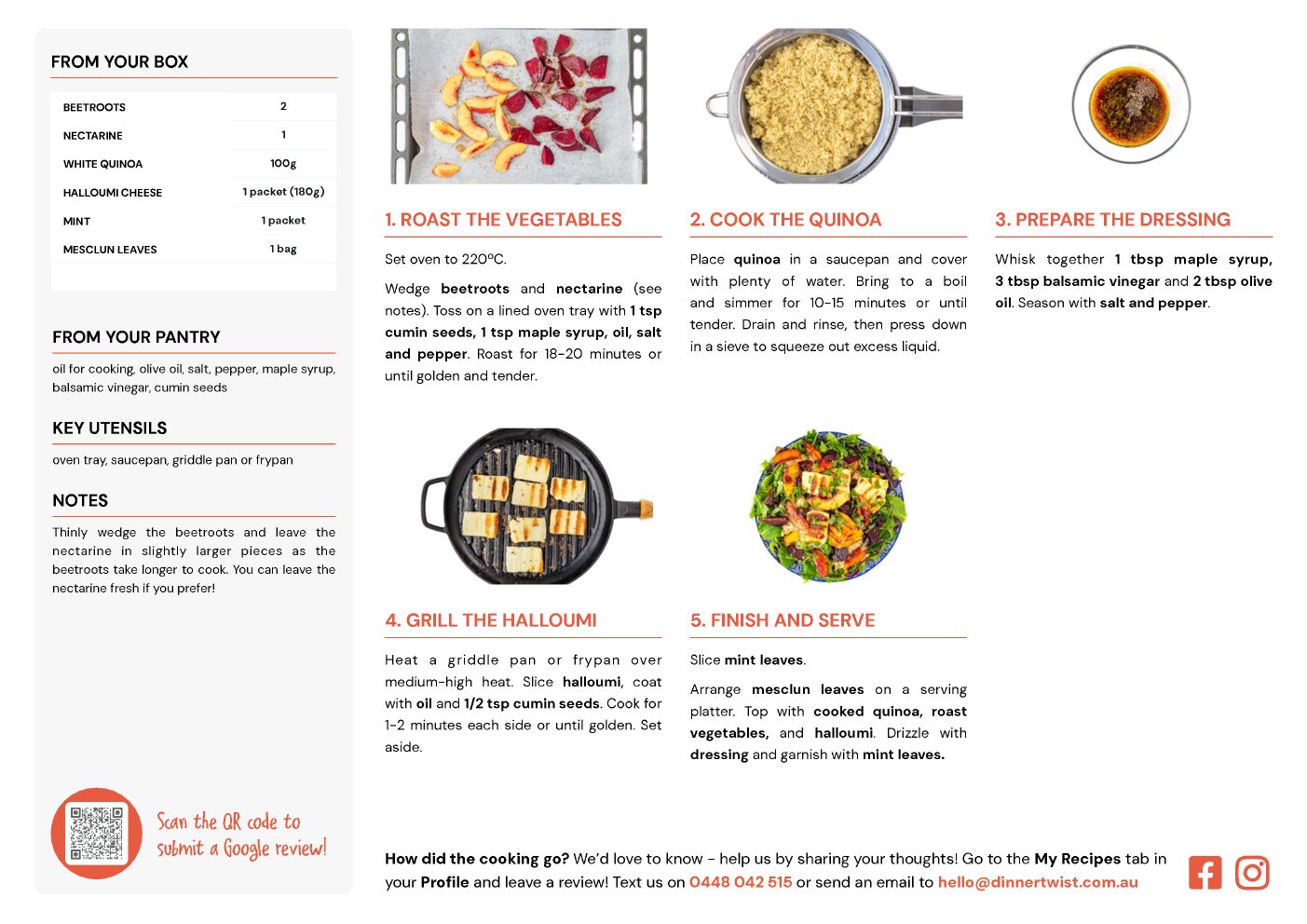 FROM YOUR BOX

| BEETROOTS | 2 |
|---|---|
| NECTARINE | 1 |
| WHITE QUINOA | 100g |
| HALLOUMI CHEESE | 1 packet (180g) |
| MINT | 1 packet |
| MESCLUN LEAVES | 1 bag |

FROM YOUR PANTRY

oil for cooking, olive oil, salt, pepper, maple syrup, balsamic vinegar, cumin seeds

KEY UTENSILS

oven tray, saucepan, griddle pan or frypan

NOTES

Thinly wedge the beetroots and leave the nectarine in slightly larger pieces as the beetroots take longer to cook. You can leave the nectarine fresh if you prefer!

Scan the QR code to submit a Google review!

1. ROAST THE VEGETABLES

Set oven to 220ºC.

Wedge beetroots and nectarine (see notes). Toss on a lined oven tray with 1 tsp cumin seeds, 1 tsp maple syrup, oil, salt and pepper. Roast for 18-20 minutes or until golden and tender.

2. COOK THE QUINOA

Place quinoa in a saucepan and cover with plenty of water. Bring to a boil and simmer for 10-15 minutes or until tender. Drain and rinse, then press down in a sieve to squeeze out excess liquid.

3. PREPARE THE DRESSING

Whisk together 1 tbsp maple syrup, 3 tbsp balsamic vinegar and 2 tbsp olive oil. Season with salt and pepper.

4. GRILL THE HALLOUMI

Heat a griddle pan or frypan over medium-high heat. Slice halloumi, coat with oil and 1/2 tsp cumin seeds. Cook for 1-2 minutes each side or until golden. Set aside.

5. FINISH AND SERVE

Slice mint leaves.

Arrange mesclun leaves on a serving platter. Top with cooked quinoa, roast vegetables, and halloumi. Drizzle with dressing and garnish with mint leaves.

How did the cooking go? We'd love to know - help us by sharing your thoughts! Go to the My Recipes tab in your Profile and leave a review! Text us on 0448 042 515 or send an email to hello@dinnertwist.com.au